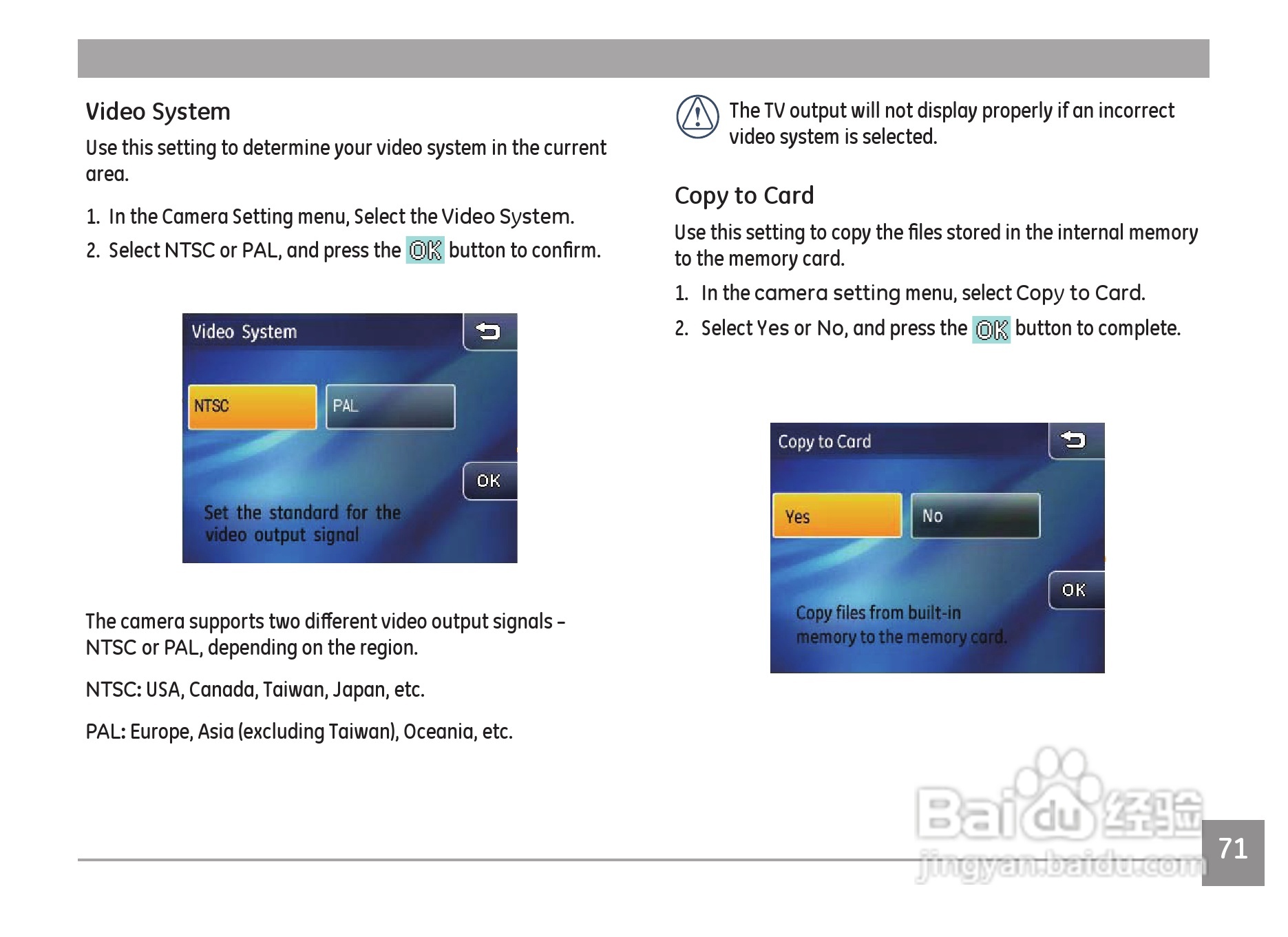 Video System

Use this setting to determine your video system in the current area.

1. In the Camera Setting menu, Select the Video System.

2. Select NTSC or PAL, and press the OK button to confirm.

Video System

NTSC

PAL

OK

Set the standard for the video output signal

The camera supports two different video output signals – NTSC or PAL, depending on the region.

NTSC: USA, Canada, Taiwan, Japan, etc.

PAL: Europe, Asia (excluding Taiwan), Oceania, etc.

The TV output will not display properly if an incorrect video system is selected.

Copy to Card

Use this setting to copy the files stored in the internal memory to the memory card.

1. In the camera setting menu, select Copy to Card.

2. Select Yes or No, and press the OK button to complete.

Copy to Card

Yes

No

OK

Copy files from built-in memory to the memory card.

Baidu 经验
jingyan.baidu.com

71