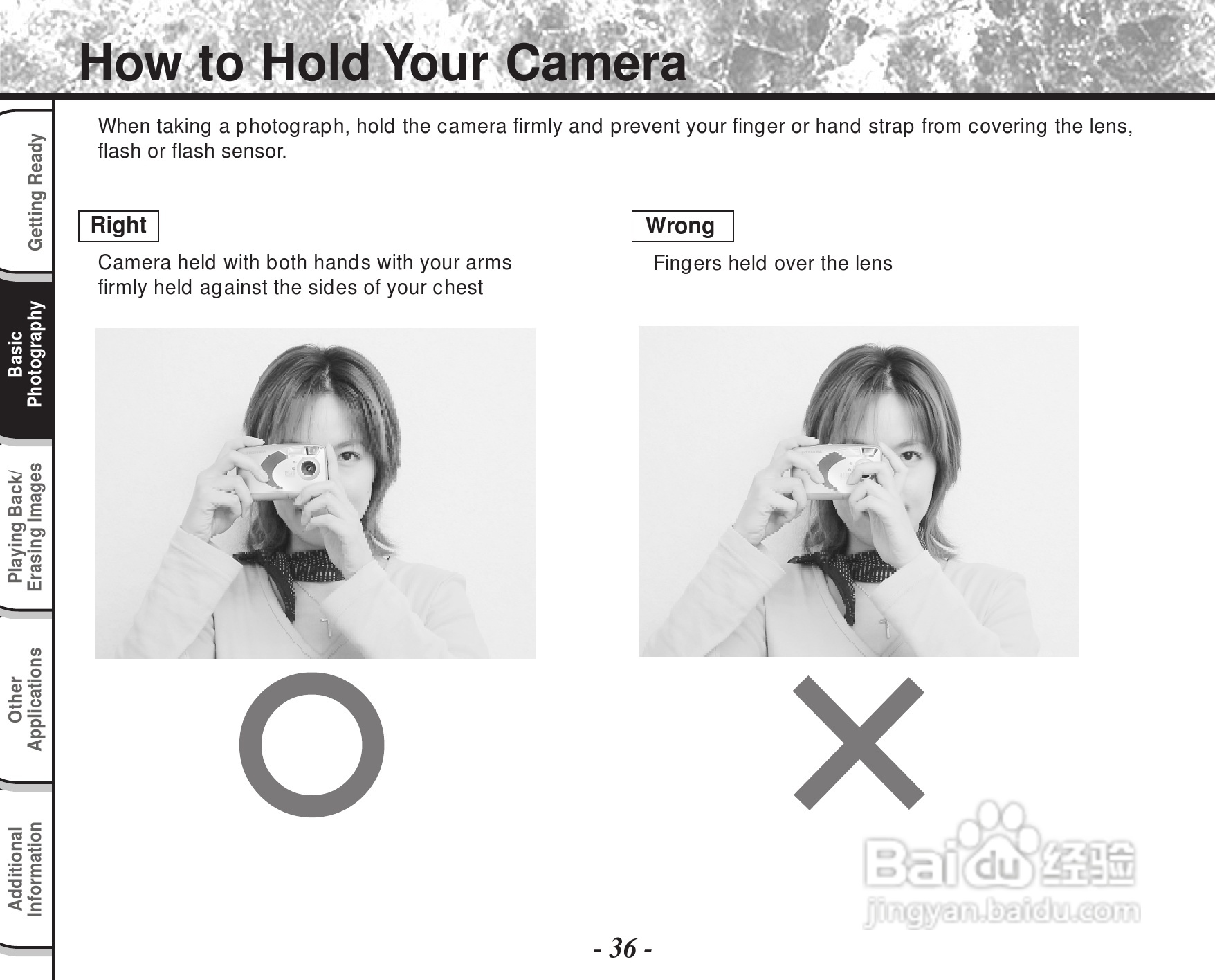 How to Hold Your Camera

Getting Ready

Basic Photography

Playing Back/ Erasing Images

Other Applications

Additional Information

When taking a photograph, hold the camera firmly and prevent your finger or hand strap from covering the lens, flash or flash sensor.

Right

Camera held with both hands with your arms firmly held against the sides of your chest

Wrong

Fingers held over the lens

Baidu 经验
jingyan.baidu.com

- 36 -