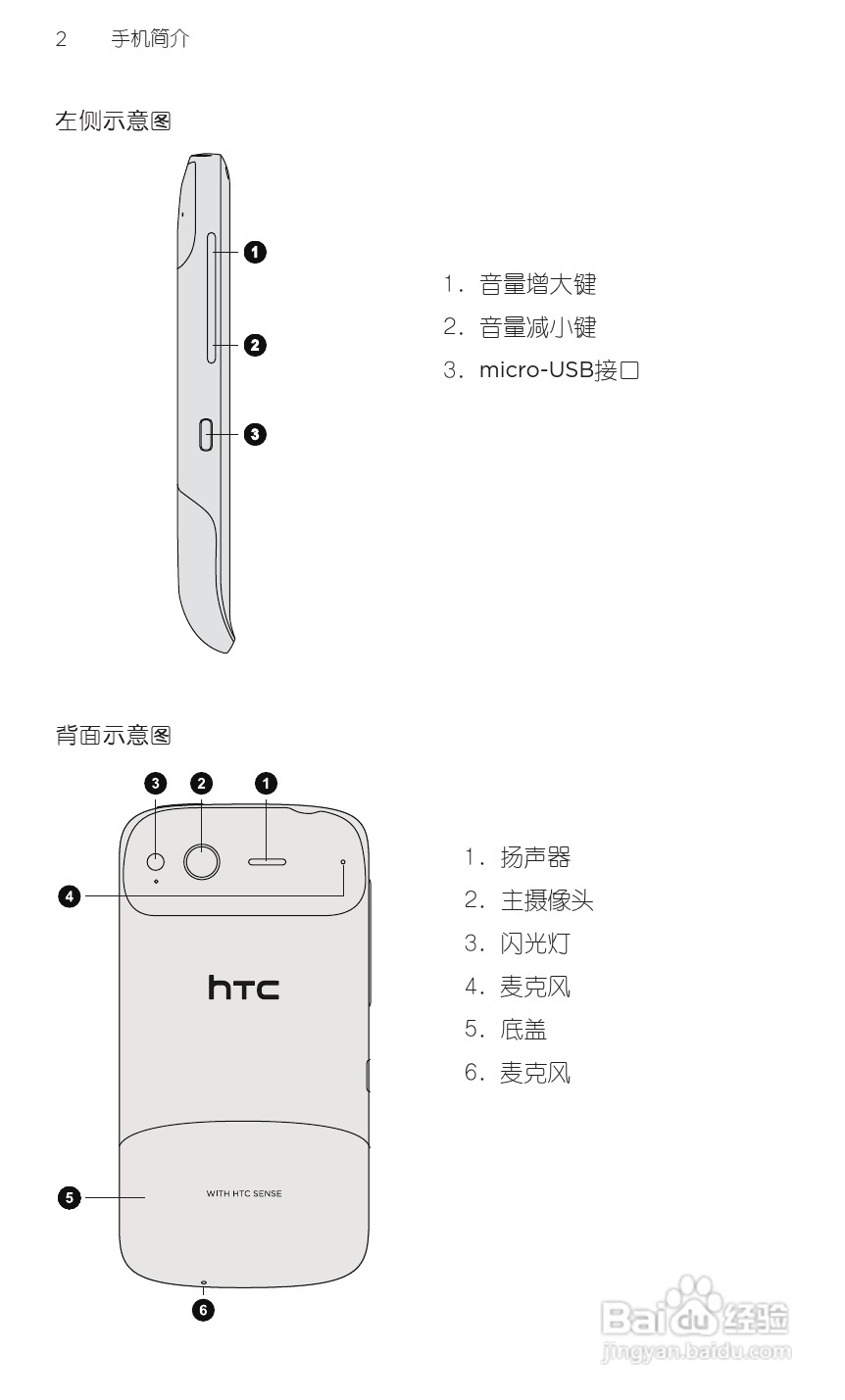 2 手机简介

左侧示意图

1
2
3

1. 音量增大键
2. 音量减小键
3. micro-USB接口

背面示意图

3 2 1
4
htc
5 WITH HTC SENSE
6

1. 扬声器
2. 主摄像头
3. 闪光灯
4. 麦克风
5. 底盖
6. 麦克风

Baidu经验
jingyan.baidu.com