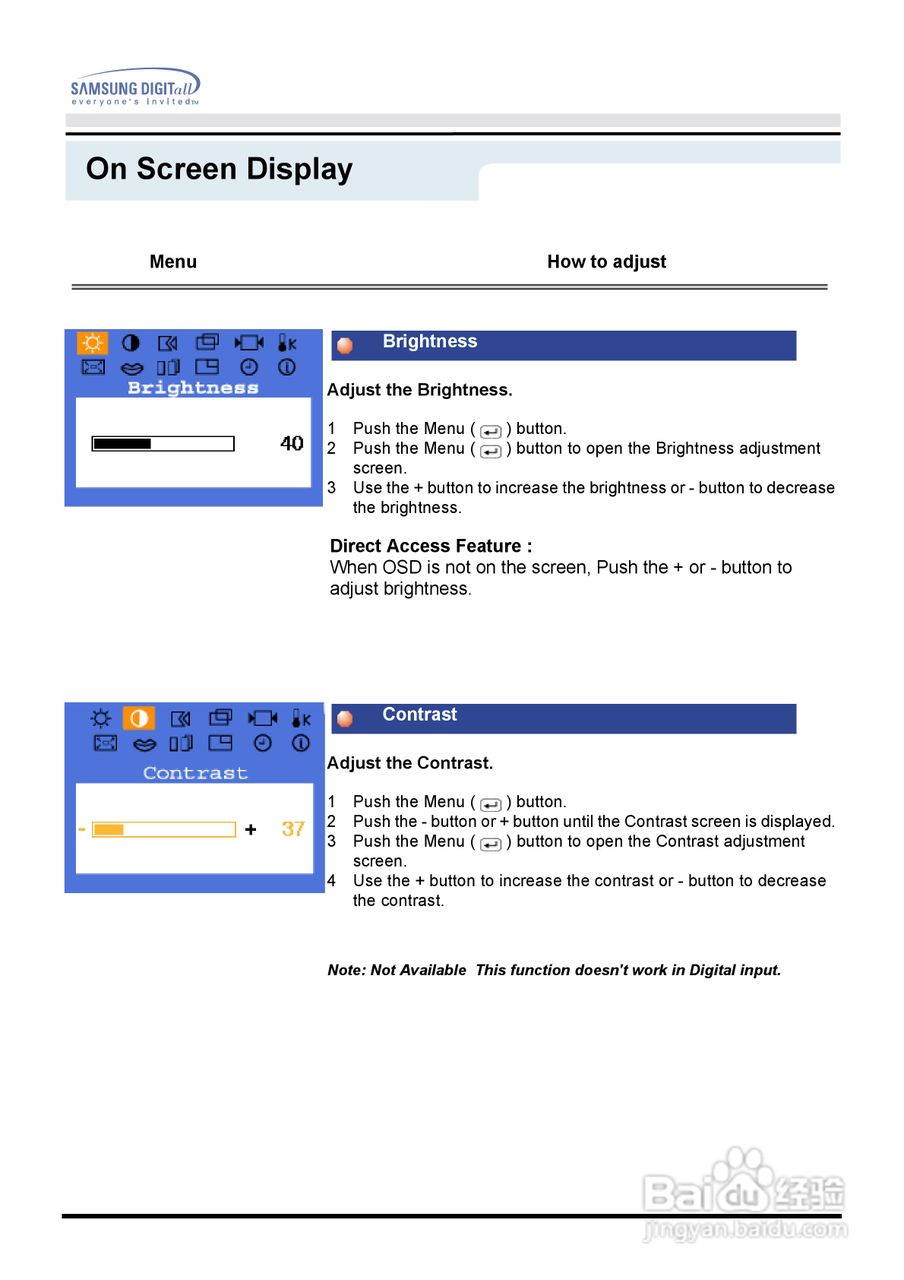 SAMSUNG DIGITall
everyone's invited

On Screen Display

Menu

How to adjust

Brightness

40

Brightness

Adjust the Brightness.

1 Push the Menu ( ) button.
2 Push the Menu ( ) button to open the Brightness adjustment screen.
3 Use the + button to increase the brightness or - button to decrease the brightness.

Direct Access Feature :
When OSD is not on the screen, Push the + or - button to adjust brightness.

Contrast

- + 37

Contrast

Adjust the Contrast.

1 Push the Menu ( ) button.
2 Push the - button or + button until the Contrast screen is displayed.
3 Push the Menu ( ) button to open the Contrast adjustment screen.
4 Use the + button to increase the contrast or - button to decrease the contrast.

Note: Not Available This function doesn't work in Digital input.

Baidu 经验
jingyan.baidu.com