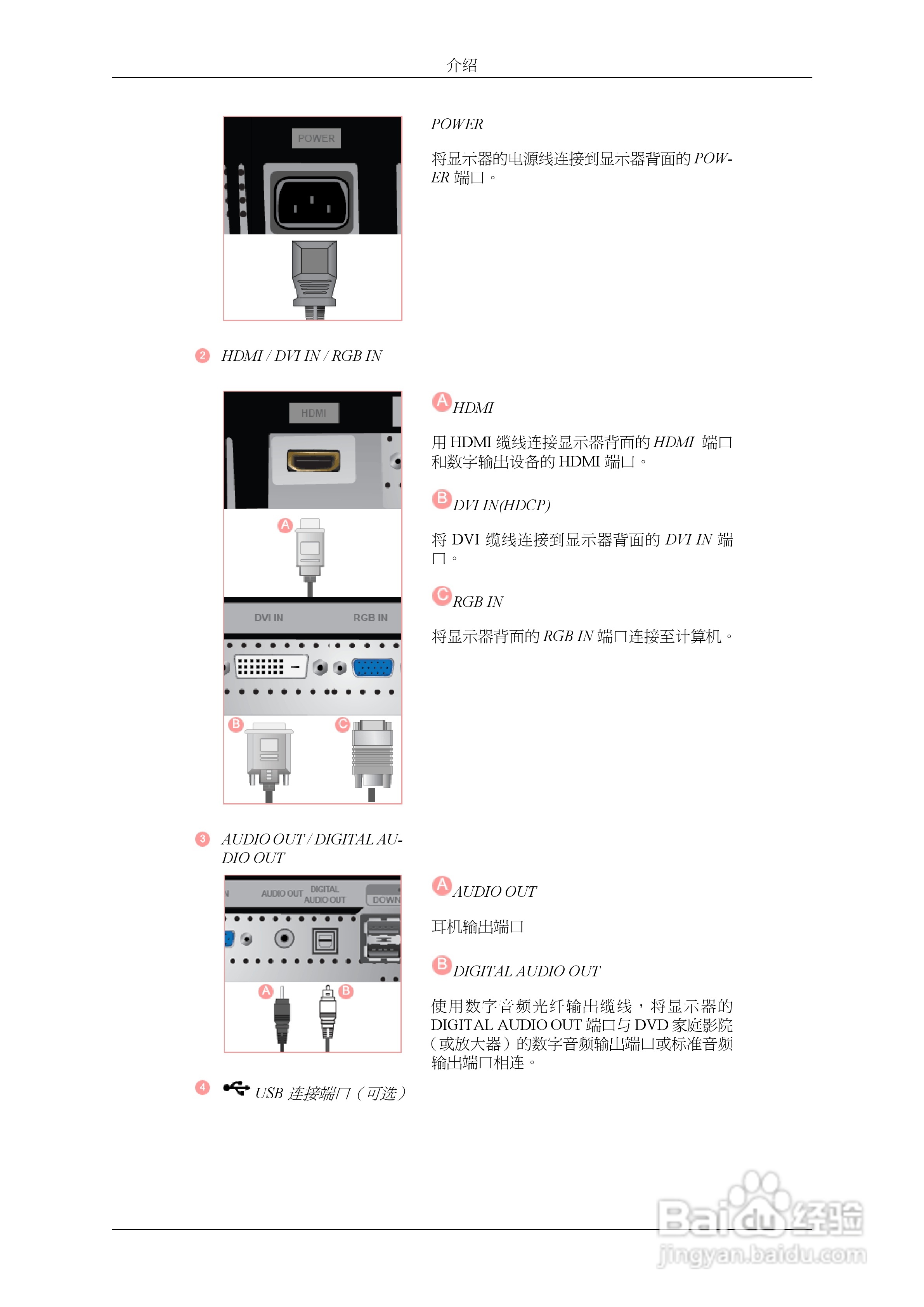 介绍

POWER

POWER

将显示器的电源线连接到显示器背面的 POWER 端口。

2 HDMI / DVI IN / RGB IN

HDMI

A

DVI IN

RGB IN

B

C

A HDMI

用 HDMI 缆线连接显示器背面的 HDMI 端口和数字输出设备的 HDMI 端口。

B DVI IN(HDCP)

将 DVI 缆线连接到显示器背面的 DVI IN 端口。

C RGB IN

将显示器背面的 RGB IN 端口连接至计算机。

3 AUDIO OUT / DIGITAL AUDIO OUT

AUDIO OUT

DIGITAL AUDIO OUT

DOWN

A

B

A AUDIO OUT

耳机输出端口

B DIGITAL AUDIO OUT

使用数字音频光纤输出缆线，将显示器的 DIGITAL AUDIO OUT 端口与 DVD 家庭影院（或放大器）的数字音频输出端口或标准音频输出端口相连。

4 USB 连接端口（可选）

Baidu 经验
jingyan.baidu.com