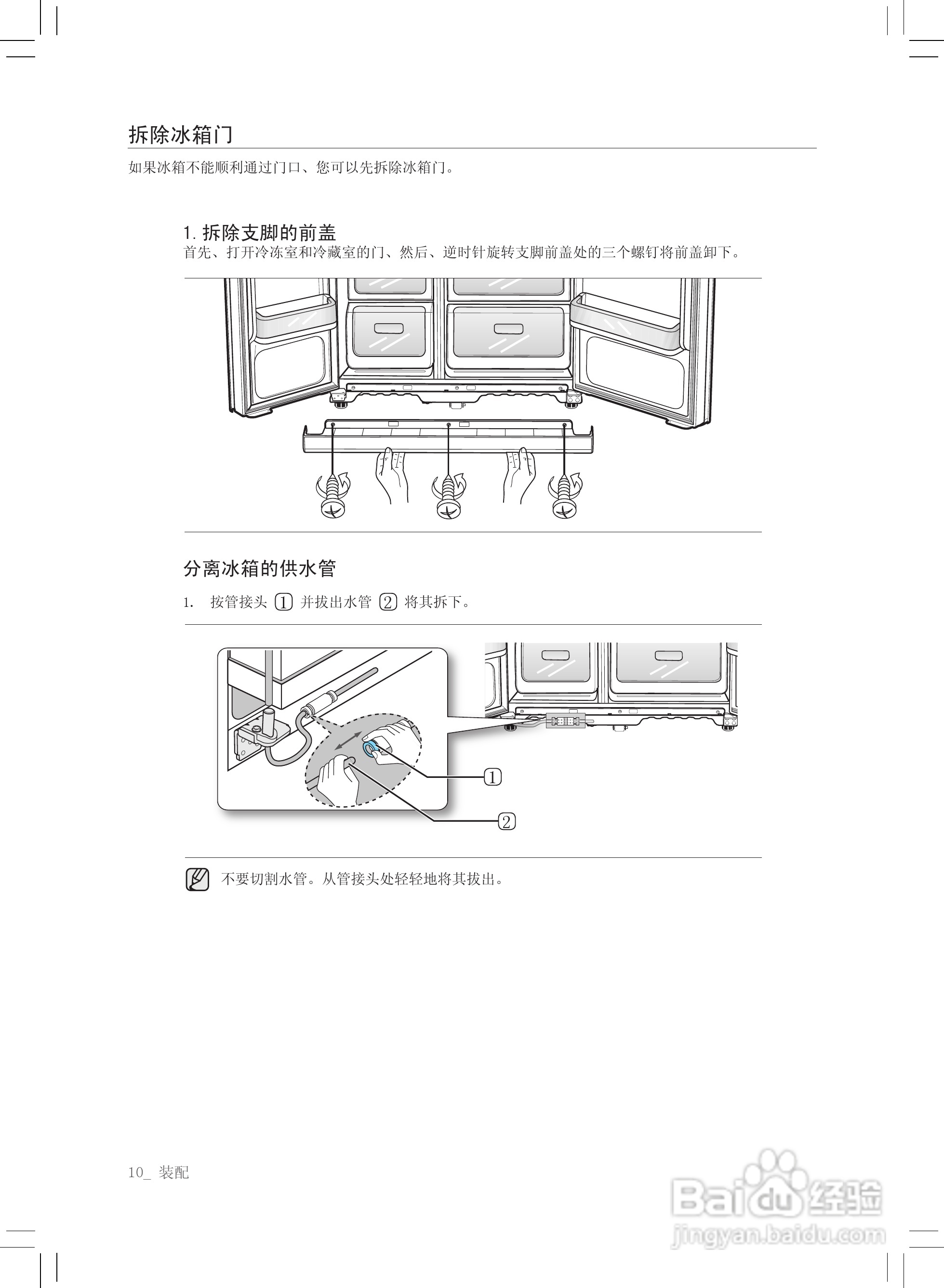 拆除冰箱门

如果冰箱不能顺利通过门口、您可以先拆除冰箱门。

1. 拆除支脚的前盖

首先、打开冷冻室和冷藏室的门、然后、逆时针旋转支脚前盖处的三个螺钉将前盖卸下。

分离冰箱的供水管

1. 按管接头 ① 并拔出水管 ② 将其拆下。

①

②

不要切割水管。从管接头处轻轻地将其拔出。

10_ 装配

Baidu 经验
jingyan.baidu.com