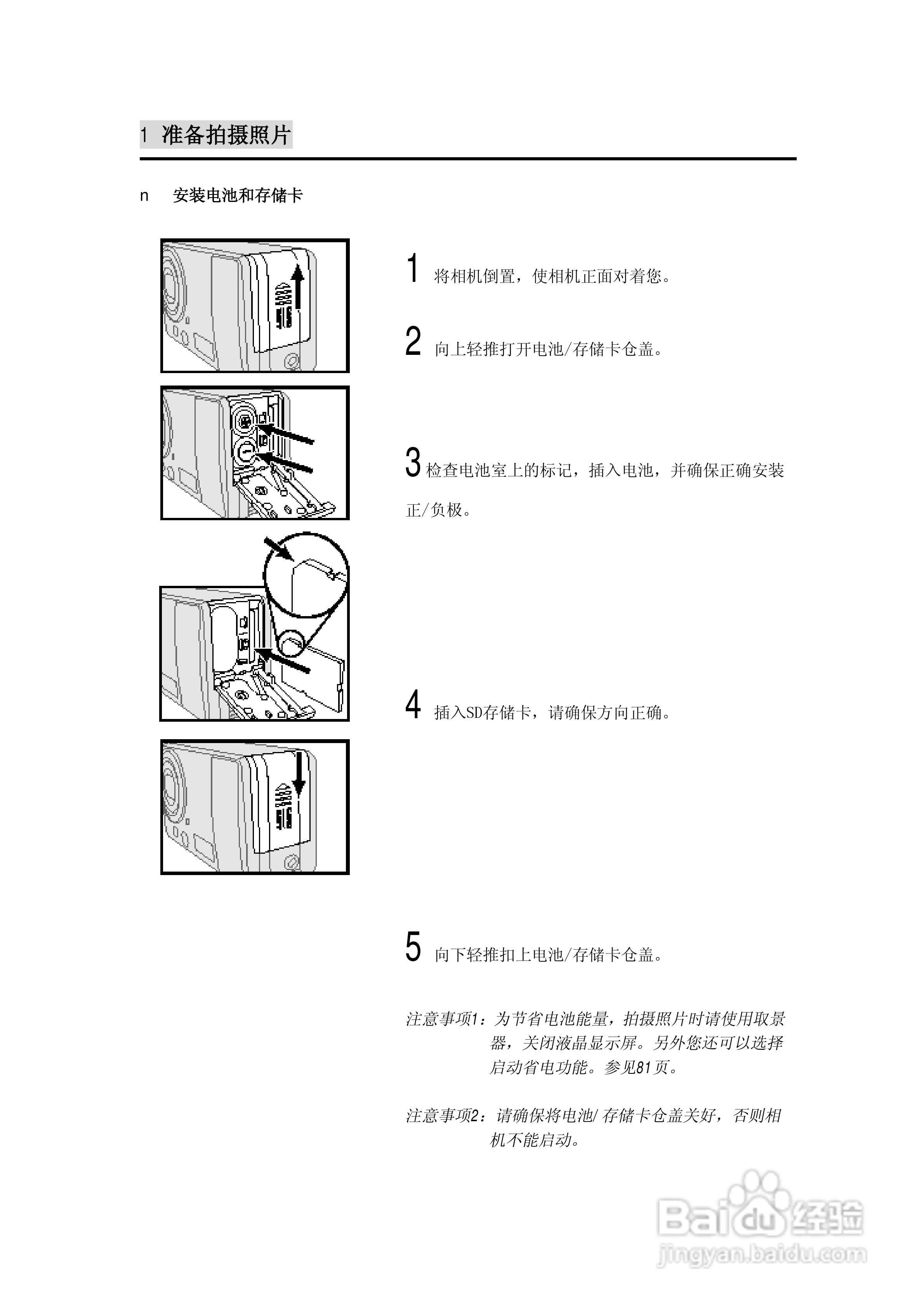 1 准备拍摄照片

n 安装电池和存储卡

1 将相机倒置，使相机正面对着您。

2 向上轻推打开电池/存储卡仓盖。

3 检查电池室上的标记，插入电池，并确保正确安装正/负极。

4 插入SD存储卡，请确保方向正确。

5 向下轻推扣上电池/存储卡仓盖。

注意事项1：为节省电池能量，拍摄照片时请使用取景器，关闭液晶显示屏。另外您还可以选择启动省电功能。参见81页。

注意事项2：请确保将电池/存储卡仓盖关好，否则相机不能启动。

Baidu 经验
jingyan.baidu.com