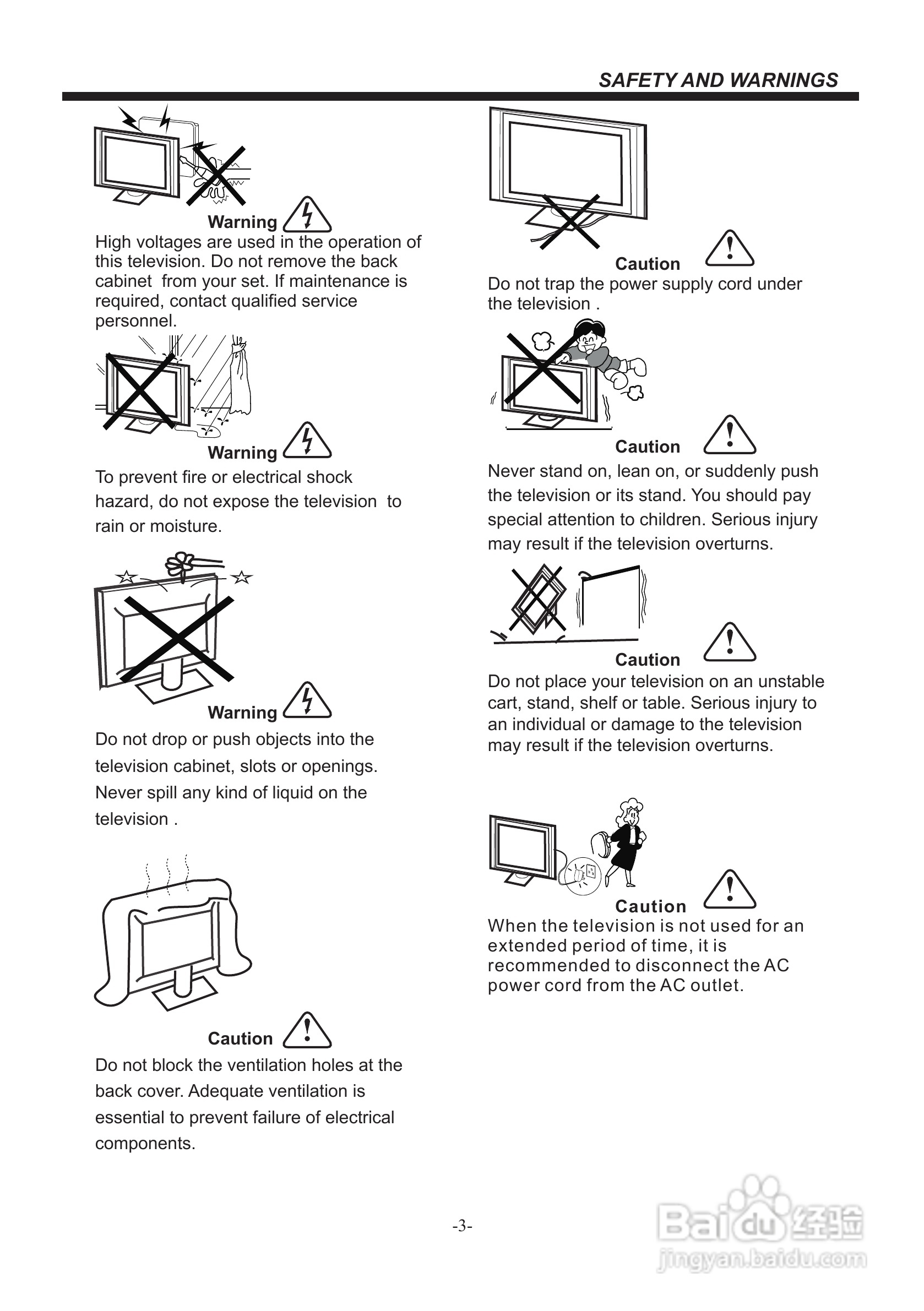 SAFETY AND WARNINGS

Warning

High voltages are used in the operation of this television. Do not remove the back cabinet from your set. If maintenance is required, contact qualified service personnel.

Warning

To prevent fire or electrical shock hazard, do not expose the television to rain or moisture.

Warning

Do not drop or push objects into the television cabinet, slots or openings. Never spill any kind of liquid on the television .

Caution

Do not block the ventilation holes at the back cover. Adequate ventilation is essential to prevent failure of electrical components.

Caution

Do not trap the power supply cord under the television .

Caution

Never stand on, lean on, or suddenly push the television or its stand. You should pay special attention to children. Serious injury may result if the television overturns.

Caution

Do not place your television on an unstable cart, stand, shelf or table. Serious injury to an individual or damage to the television may result if the television overturns.

Caution

When the television is not used for an extended period of time, it is recommended to disconnect the AC power cord from the AC outlet.

-3-

Baidu 经验
jingyan.baidu.com