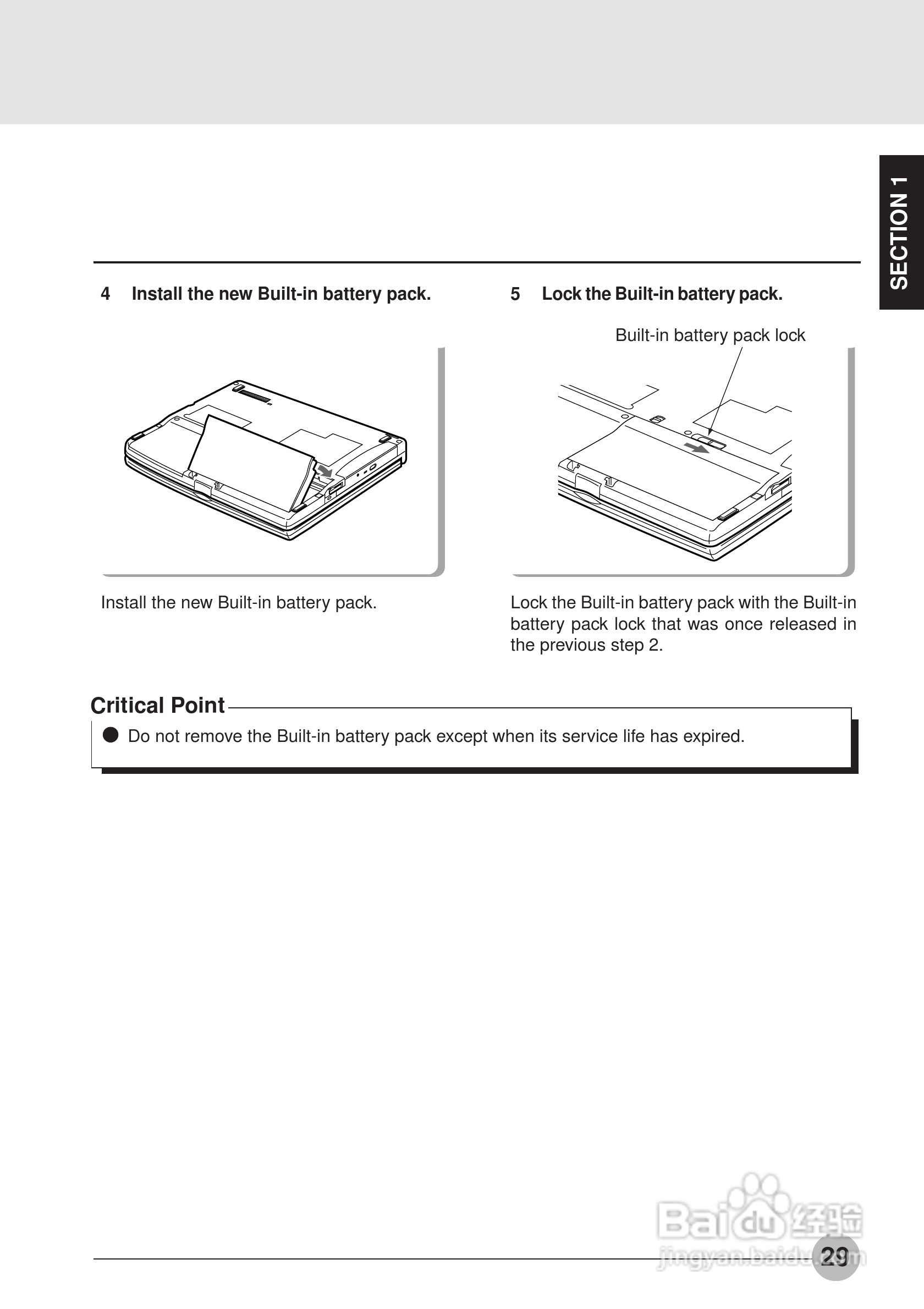 SECTION 1

4 Install the new Built-in battery pack.

Install the new Built-in battery pack.

5 Lock the Built-in battery pack.

Built-in battery pack lock

Lock the Built-in battery pack with the Built-in battery pack lock that was once released in the previous step 2.

Critical Point

● Do not remove the Built-in battery pack except when its service life has expired.

Baidu 经验
jingyan.baidu.com

29