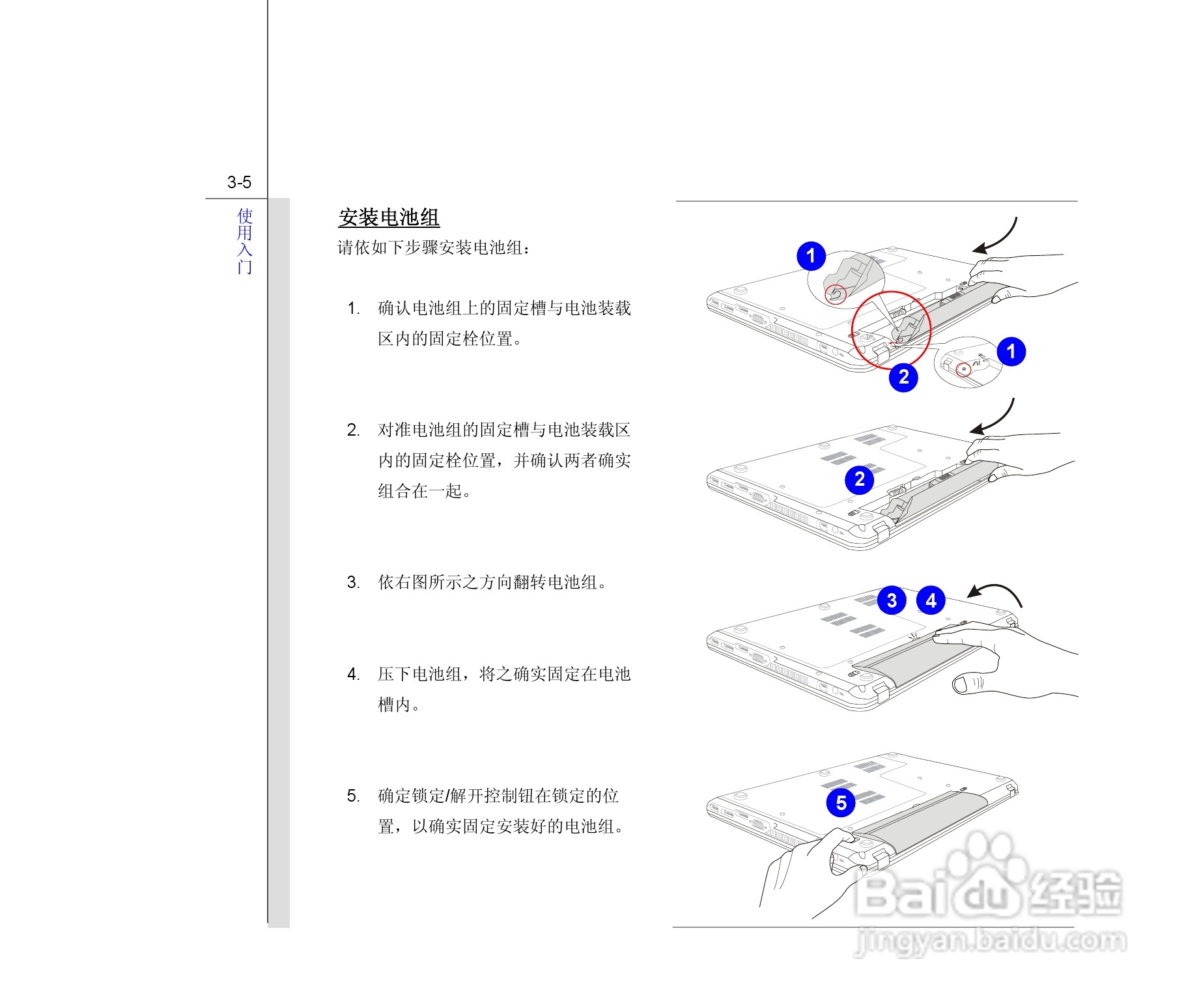 3-5

使用入门

安装电池组

请依如下步骤安装电池组：

1. 确认电池组上的固定槽与电池装载区内的固定栓位置。

2. 对准电池组的固定槽与电池装载区内的固定栓位置，并确认两者确实组合在一起。

3. 依右图所示之方向翻转电池组。

4. 压下电池组，将之确实固定在电池槽内。

5. 确定锁定/解开控制钮在锁定的位置，以确实固定安装好的电池组。

1
1
2
2
3
4
5

Baidu经验
jingyan.baidu.com