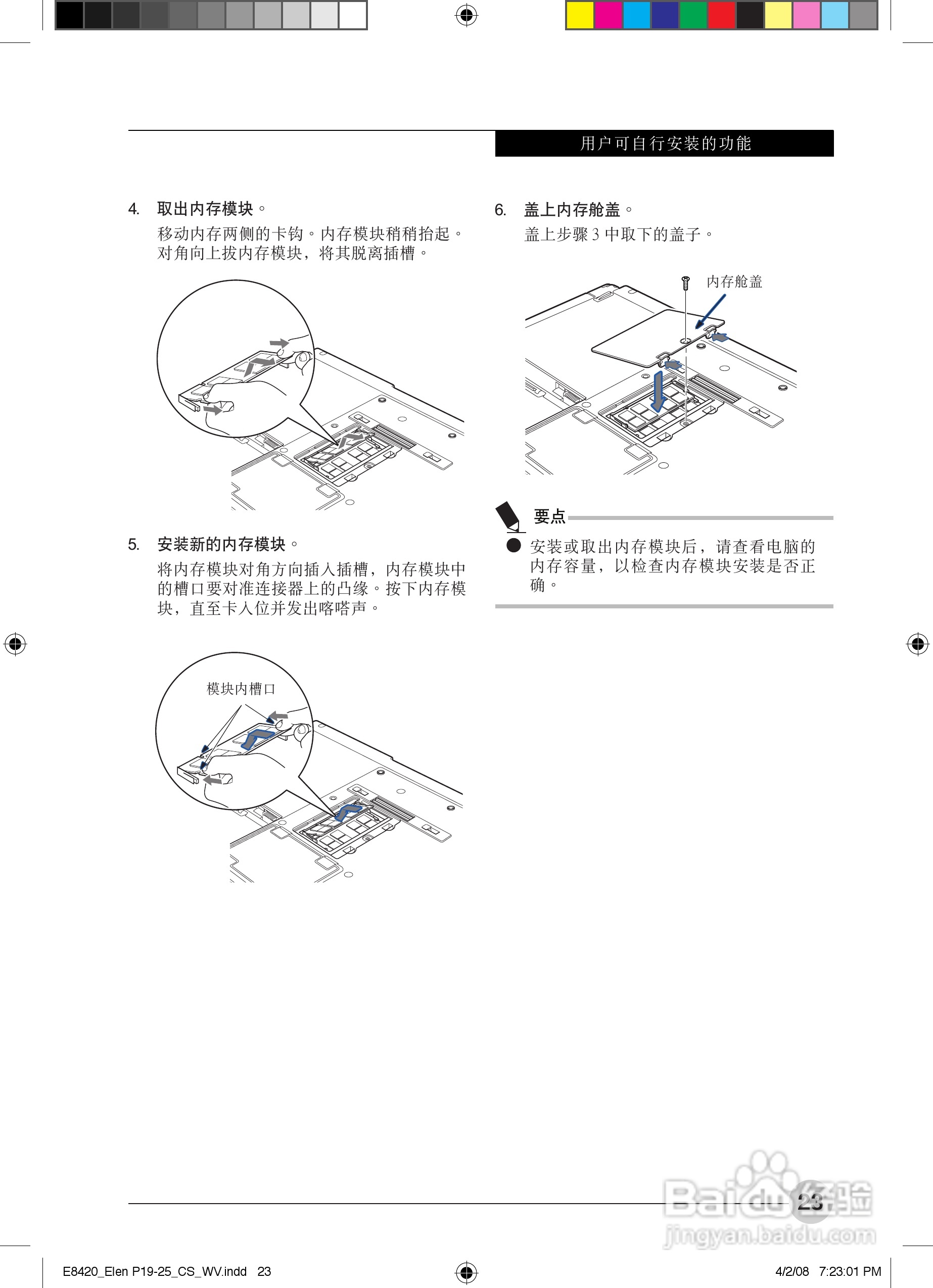 用户可自行安装的功能

4. 取出内存模块。

移动内存两侧的卡钩。内存模块稍稍抬起。对角向上拔内存模块，将其脱离插槽。

5. 安装新的内存模块。

将内存模块对角方向插入插槽，内存模块中的槽口要对准连接器上的凸缘。按下内存模块，直至卡入位并发出喀嗒声。

模块内槽口

6. 盖上内存舱盖。

盖上步骤 3 中取下的盖子。

内存舱盖

要点

● 安装或取出内存模块后，请查看电脑的内存容量，以检查内存模块安装是否正确。

23

Baidu 经验
jingyan.baidu.com

E8420_Elen P19-25_CS_WV.indd 23

4/2/08 7:23:01 PM