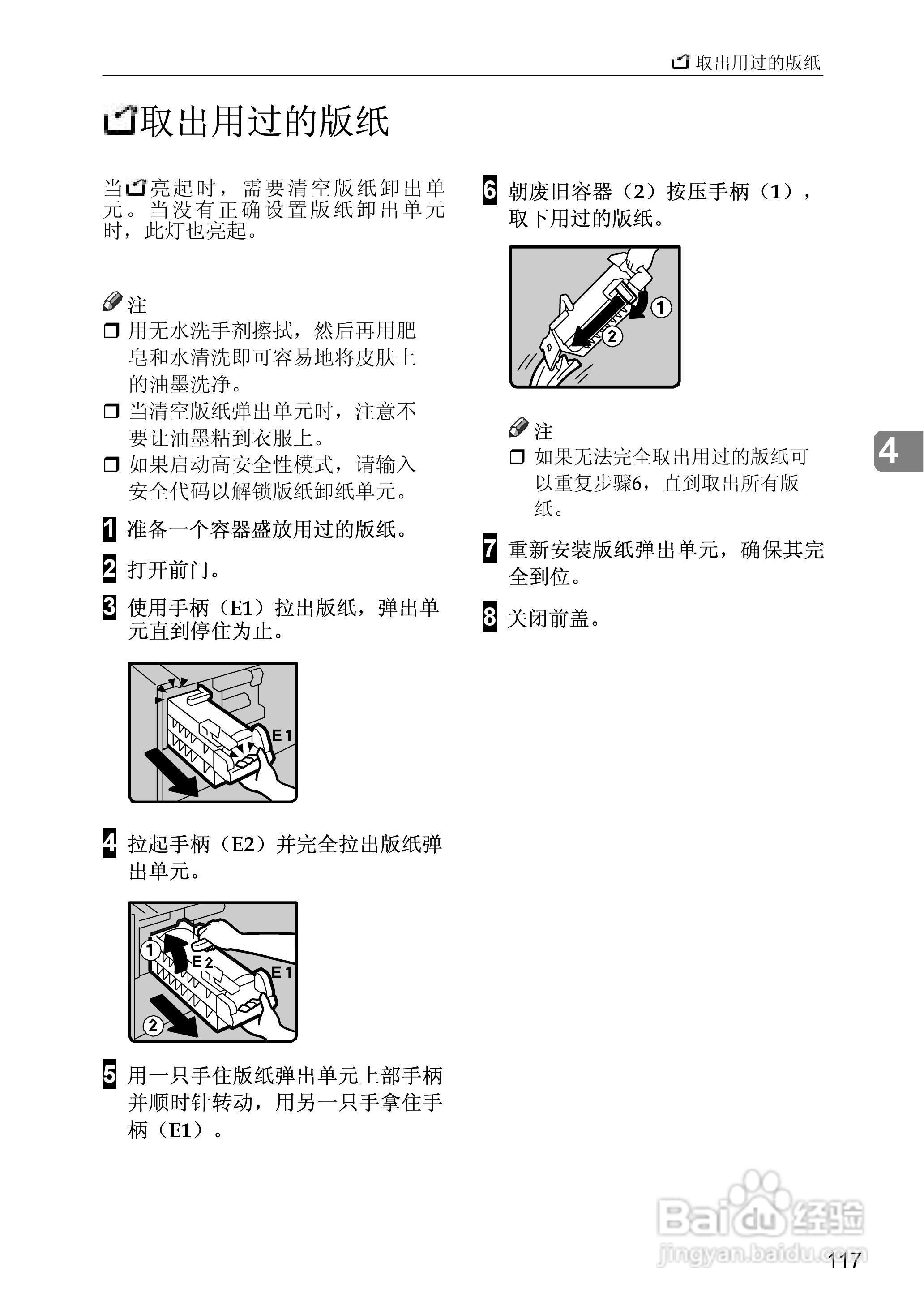 取出用过的版纸

取出用过的版纸

当亮起时，需要清空版纸卸出单元。当没有正确设置版纸卸出单元时，此灯也亮起。

注

❒ 用无水洗手剂擦拭，然后再用肥皂和水清洗即可容易地将皮肤上的油墨洗净。

❒ 当清空版纸弹出单元时，注意不要让油墨粘到衣服上。

❒ 如果启动高安全性模式，请输入安全代码以解锁版纸卸纸单元。

1 准备一个容器盛放用过的版纸。

2 打开前门。

3 使用手柄（E1）拉出版纸，弹出单元直到停住为止。

E1

4 拉起手柄（E2）并完全拉出版纸弹出单元。

1 E2 E1 2

5 用一只手住版纸弹出单元上部手柄并顺时针转动，用另一只手拿住手柄（E1）。

6 朝废旧容器（2）按压手柄（1），取下用过的版纸。

1 2

注

❒ 如果无法完全取出用过的版纸可以重复步骤6，直到取出所有版纸。

7 重新安装版纸弹出单元，确保其完全到位。

8 关闭前盖。

4

Baidu经验
jingyan.baidu.com

117