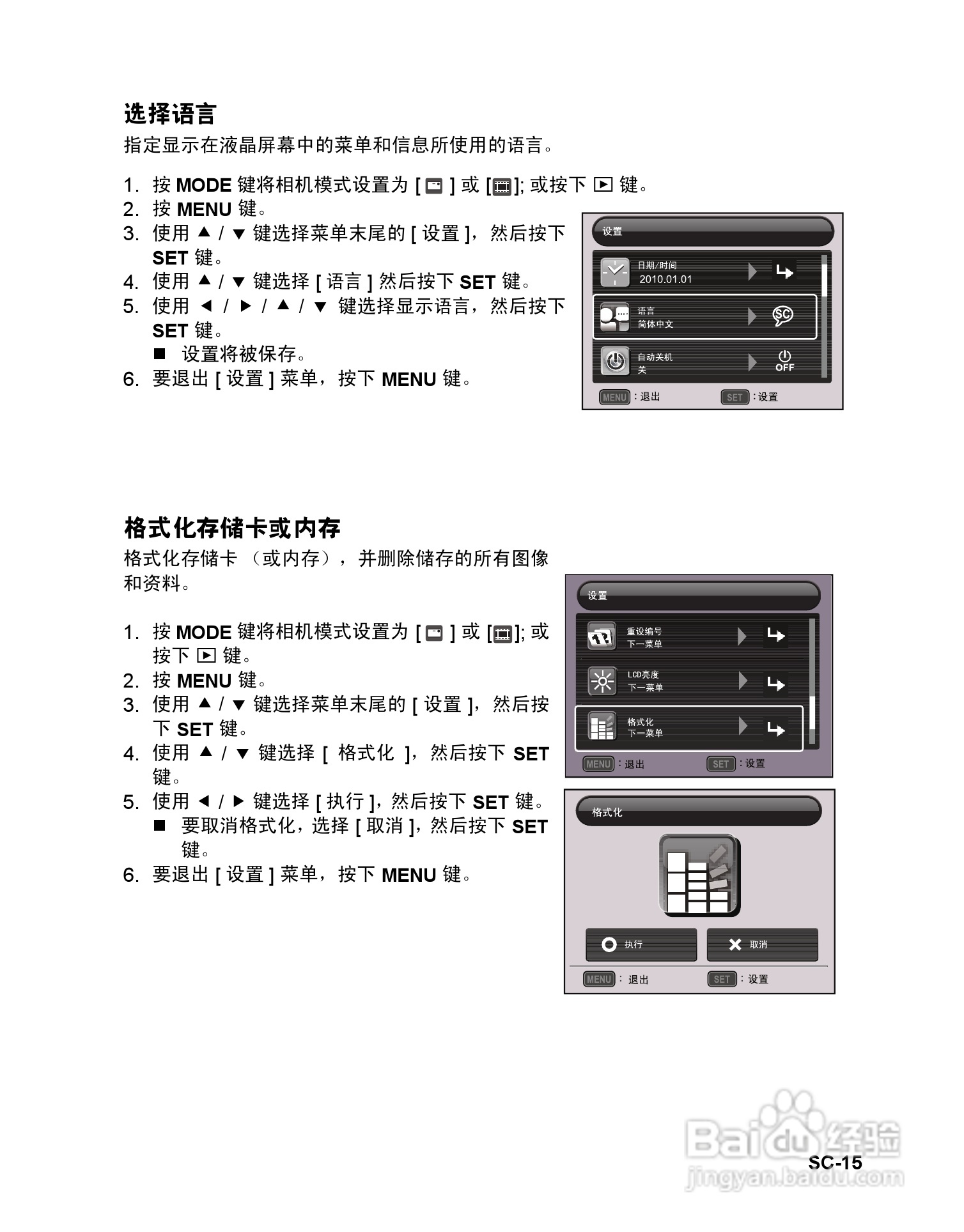 选择语言
指定显示在液晶屏幕中的菜单和信息所使用的语言。

1. 按 MODE 键将相机模式设置为 [ ] 或 [ ]; 或按下 ▶ 键。
2. 按 MENU 键。
3. 使用 ▲ / ▼ 键选择菜单末尾的 [ 设置 ]，然后按下 SET 键。
4. 使用 ▲ / ▼ 键选择 [ 语言 ] 然后按下 SET 键。
5. 使用 ◀ / ▶ / ▲ / ▼ 键选择显示语言，然后按下 SET 键。
■ 设置将被保存。
6. 要退出 [ 设置 ] 菜单，按下 MENU 键。

设置
日期/时间
2010.01.01
语言
简体中文
SC
自动关机
关
OFF
MENU : 退出
SET : 设置

格式化存储卡或内存
格式化存储卡 （或内存），并删除储存的所有图像和资料。

1. 按 MODE 键将相机模式设置为 [ ] 或 [ ]; 或按下 ▶ 键。
2. 按 MENU 键。
3. 使用 ▲ / ▼ 键选择菜单末尾的 [ 设置 ]，然后按下 SET 键。
4. 使用 ▲ / ▼ 键选择 [ 格式化 ]，然后按下 SET 键。
5. 使用 ◀ / ▶ 键选择 [ 执行 ]，然后按下 SET 键。
■ 要取消格式化，选择 [ 取消 ]，然后按下 SET 键。
6. 要退出 [ 设置 ] 菜单，按下 MENU 键。

设置
重设编号
下一菜单
LCD亮度
下一菜单
格式化
下一菜单
MENU : 退出
SET : 设置

格式化
执行
取消
MENU : 退出
SET : 设置

Baidu 经验
jingyan.baidu.com
SC-15