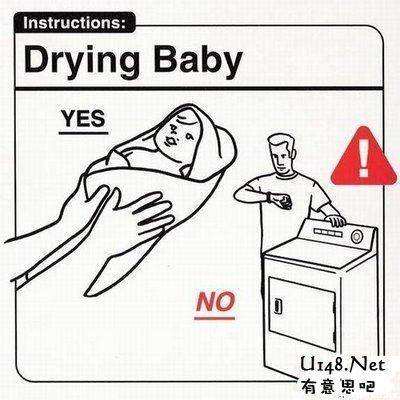 Instructions:
Drying Baby

YES

NO

U148.Net
有意思吧