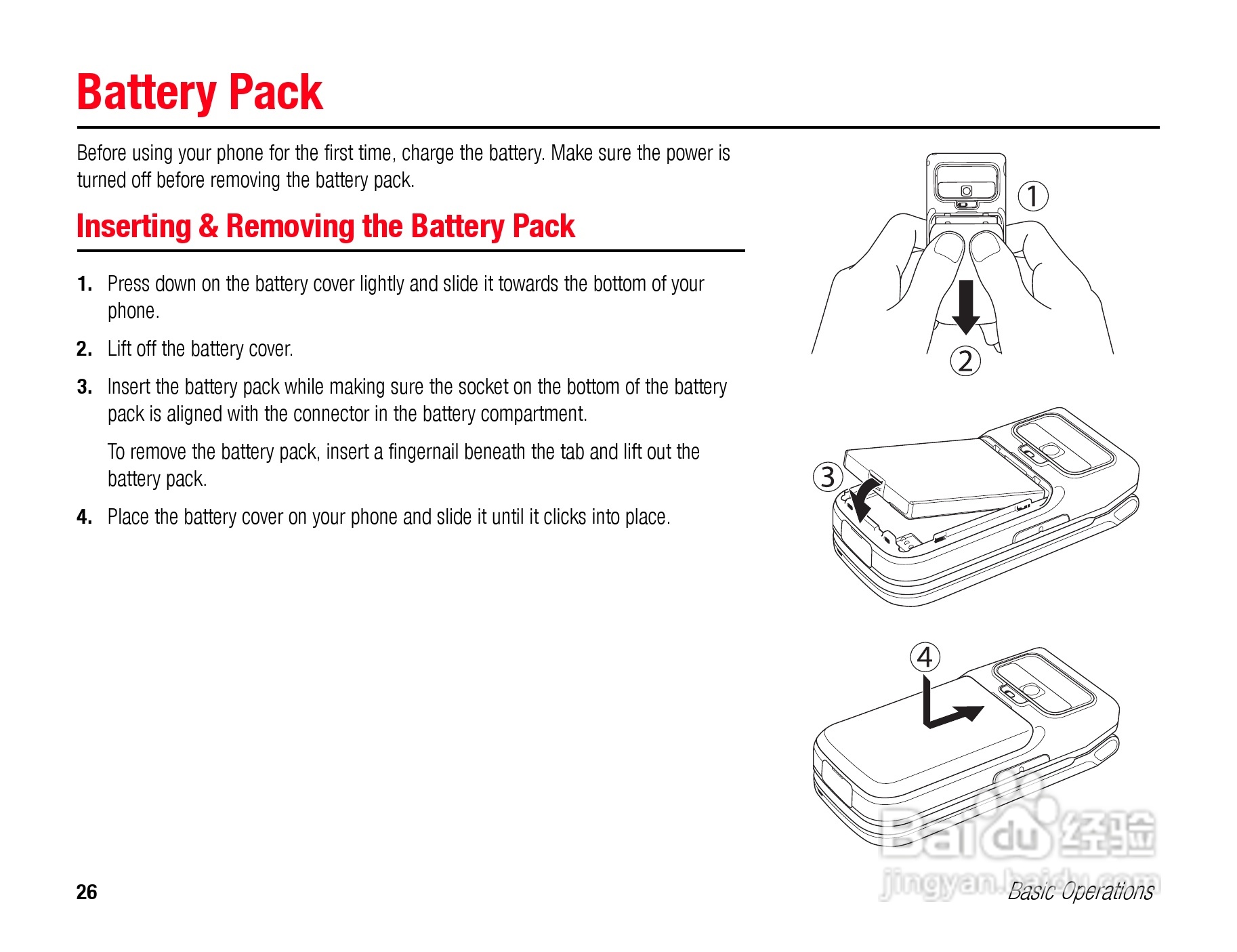 Battery Pack

Before using your phone for the first time, charge the battery. Make sure the power is turned off before removing the battery pack.

Inserting & Removing the Battery Pack

1. Press down on the battery cover lightly and slide it towards the bottom of your phone.

2. Lift off the battery cover.

3. Insert the battery pack while making sure the socket on the bottom of the battery pack is aligned with the connector in the battery compartment.

To remove the battery pack, insert a fingernail beneath the tab and lift out the battery pack.

4. Place the battery cover on your phone and slide it until it clicks into place.

①
②
③
④

Baidu 经验
jingyan.baidu.com

26

Basic Operations