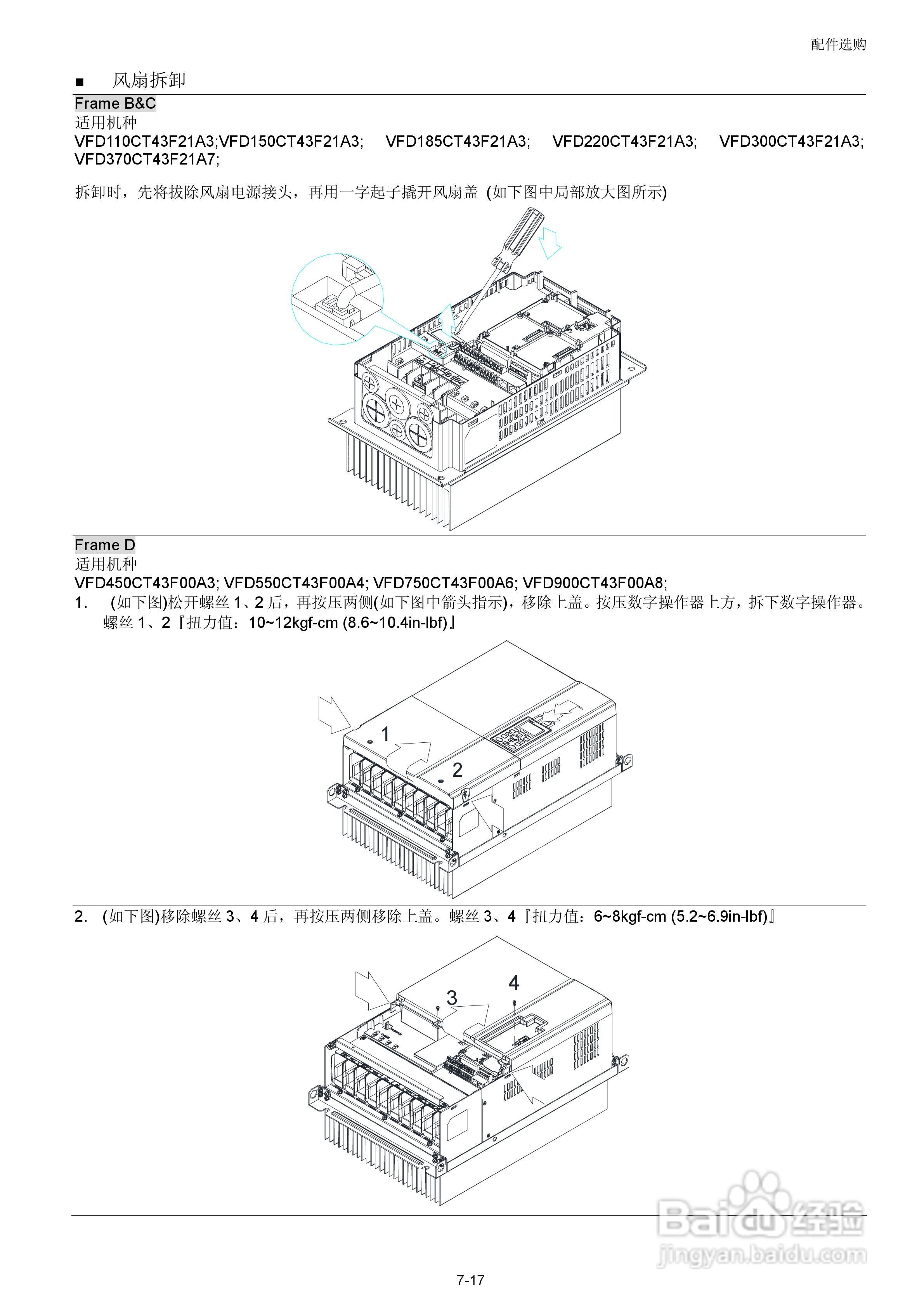 配件选购

■ 风扇拆卸

Frame B&C

适用机种

VFD110CT43F21A3;VFD150CT43F21A3; VFD185CT43F21A3; VFD220CT43F21A3; VFD300CT43F21A3; VFD370CT43F21A7;

拆卸时，先将拔除风扇电源接头，再用一字起子撬开风扇盖 (如下图中局部放大图所示)

Frame D

适用机种

VFD450CT43F00A3; VFD550CT43F00A4; VFD750CT43F00A6; VFD900CT43F00A8;

1. (如下图)松开螺丝 1、2 后，再按压两侧(如下图中箭头指示)，移除上盖。按压数字操作器上方，拆下数字操作器。螺丝 1、2『扭力值：10~12kgf-cm (8.6~10.4in-lbf)』

1

2

2. (如下图)移除螺丝 3、4 后，再按压两侧移除上盖。螺丝 3、4『扭力值：6~8kgf-cm (5.2~6.9in-lbf)』

3

4

Baidu 经验
jingyan.baidu.com

7-17