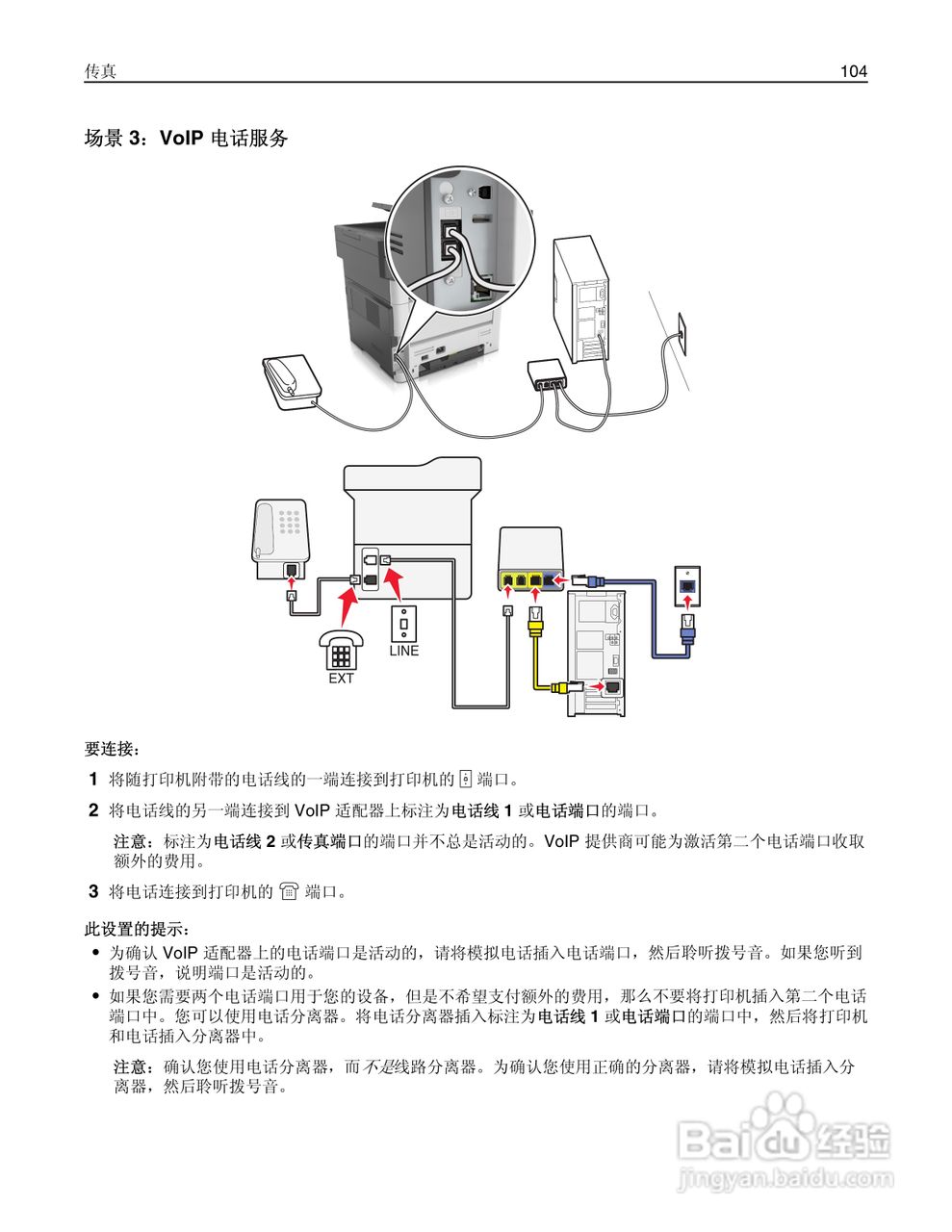 传真 104

场景 3：VoIP 电话服务

LINE

EXT

要连接：

1 将随打印机附带的电话线的一端连接到打印机的 端口。

2 将电话线的另一端连接到 VoIP 适配器上标注为电话线 1 或电话端口的端口。

注意：标注为电话线 2 或传真端口的端口并不总是活动的。VoIP 提供商可能为激活第二个电话端口收取额外的费用。

3 将电话连接到打印机的 端口。

此设置的提示：

• 为确认 VoIP 适配器上的电话端口是活动的，请将模拟电话插入电话端口，然后聆听拨号音。如果您听到拨号音，说明端口是活动的。

• 如果您需要两个电话端口用于您的设备，但是不希望支付额外的费用，那么不要将打印机插入第二个电话端口中。您可以使用电话分离器。将电话分离器插入标注为电话线 1 或电话端口的端口中，然后将打印机和电话插入分离器中。

注意：确认您使用电话分离器，而不是线路分离器。为确认您使用正确的分离器，请将模拟电话插入分离器，然后聆听拨号音。

Baidu 经验
jingyan.baidu.com