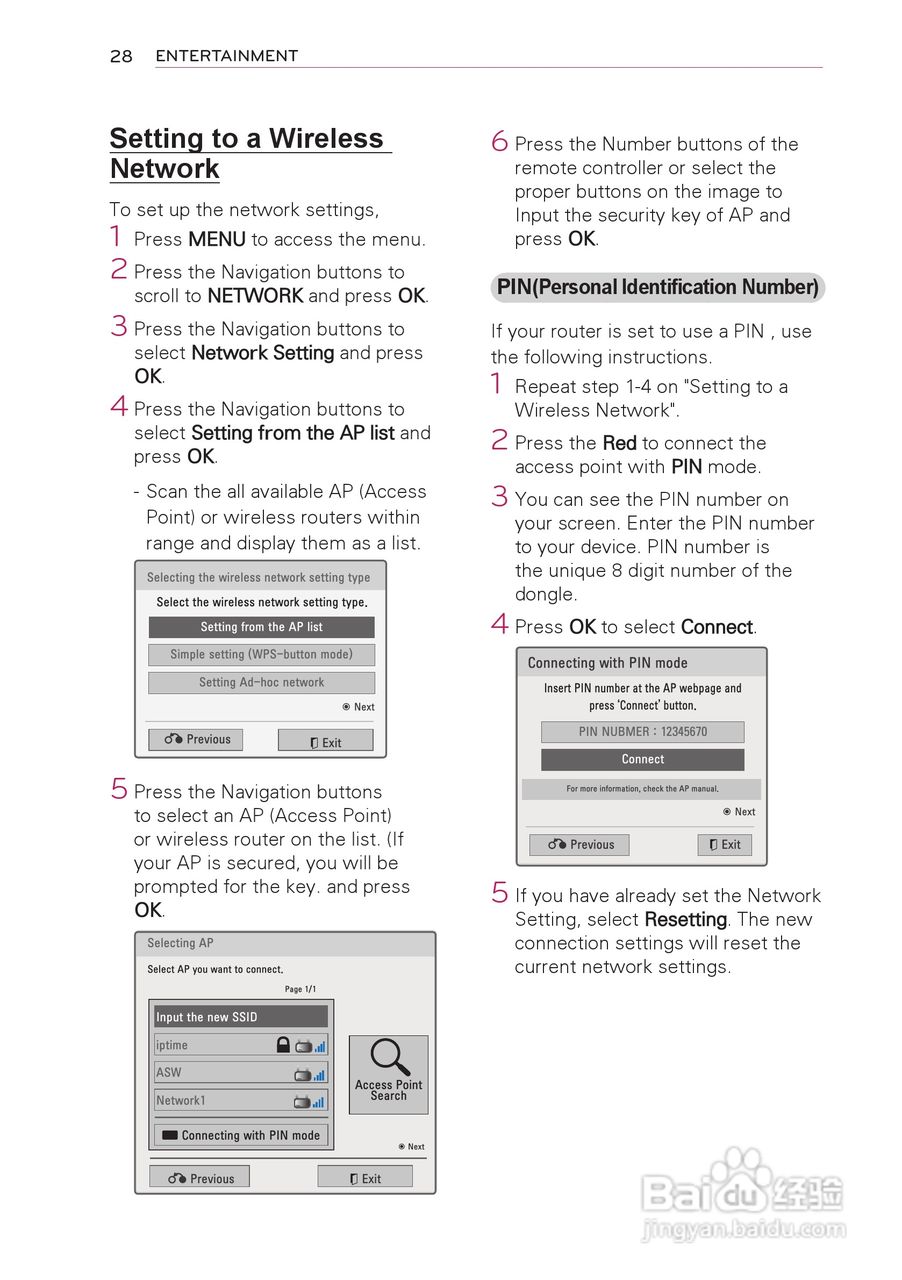 28 ENTERTAINMENT

Setting to a Wireless Network

To set up the network settings,

1 Press MENU to access the menu.

2 Press the Navigation buttons to scroll to NETWORK and press OK.

3 Press the Navigation buttons to select Network Setting and press OK.

4 Press the Navigation buttons to select Setting from the AP list and press OK.

- Scan the all available AP (Access Point) or wireless routers within range and display them as a list.

Selecting the wireless network setting type

Select the wireless network setting type.

Setting from the AP list

Simple setting (WPS-button mode)

Setting Ad-hoc network

Next

Previous

Exit

5 Press the Navigation buttons to select an AP (Access Point) or wireless router on the list. (If your AP is secured, you will be prompted for the key. and press OK.

Selecting AP

Select AP you want to connect.

Page 1/1

Input the new SSID

iptime

ASW

Network1

Connecting with PIN mode

Access Point Search

Next

Previous

Exit

6 Press the Number buttons of the remote controller or select the proper buttons on the image to Input the security key of AP and press OK.

PIN(Personal Identification Number)

If your router is set to use a PIN , use the following instructions.

1 Repeat step 1-4 on "Setting to a Wireless Network".

2 Press the Red to connect the access point with PIN mode.

3 You can see the PIN number on your screen. Enter the PIN number to your device. PIN number is the unique 8 digit number of the dongle.

4 Press OK to select Connect.

Connecting with PIN mode

Insert PIN number at the AP webpage and press 'Connect' button.

PIN NUBMER : 12345670

Connect

For more information, check the AP manual.

Next

Previous

Exit

5 If you have already set the Network Setting, select Resetting. The new connection settings will reset the current network settings.

Baidu 经验
jingyan.baidu.com