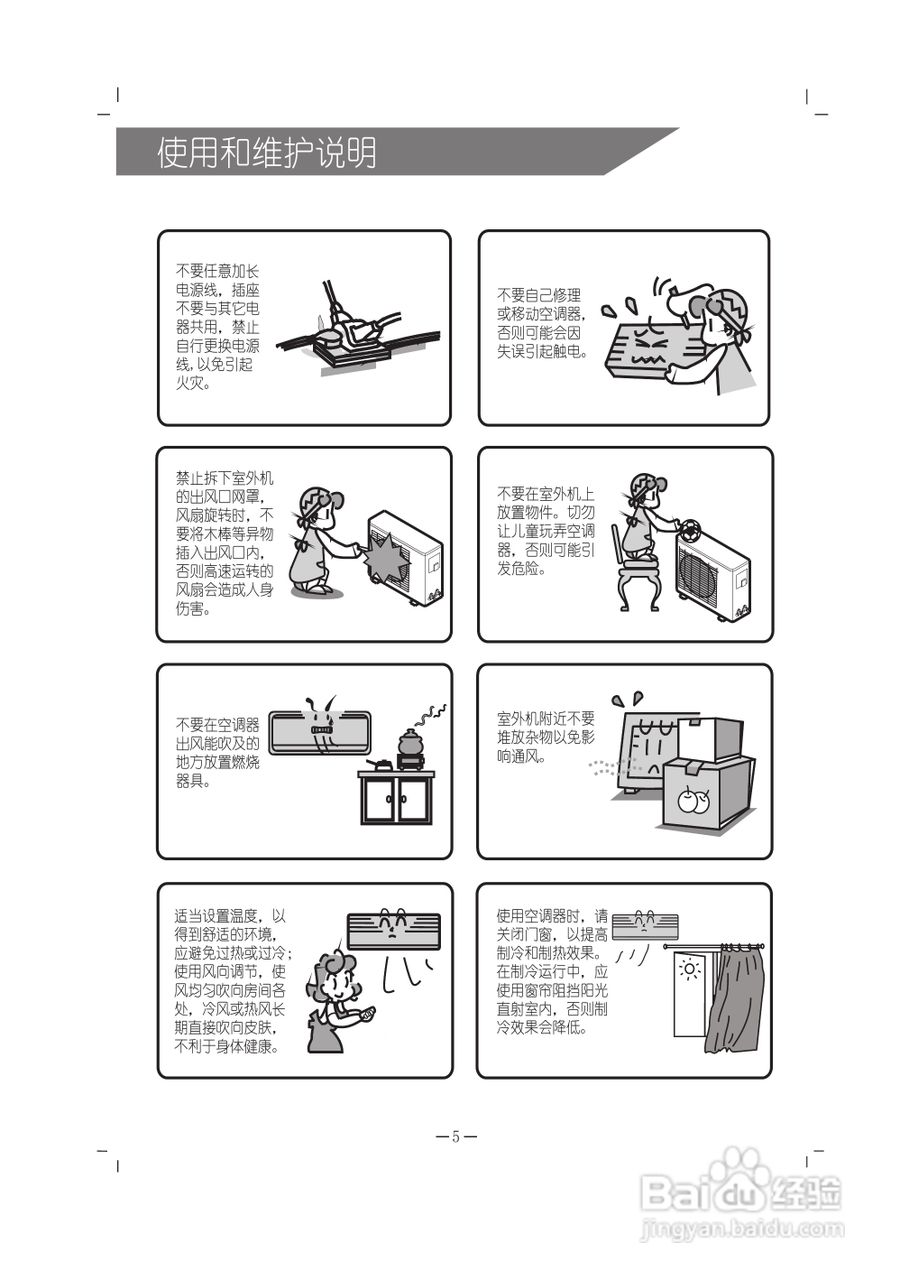 使用和维护说明

不要任意加长电源线，插座不要与其它电器共用，禁止自行更换电源线，以免引起火灾。

不要自己修理或移动空调器，否则可能会因失误引起触电。

禁止拆下室外机的出风口网罩，风扇旋转时，不要将木棒等异物插入出风口内，否则高速运转的风扇会造成人身伤害。

不要在室外机上放置物件。切勿让儿童玩弄空调器，否则可能引发危险。

不要在空调器出风能吹及的地方放置燃烧器具。

室外机附近不要堆放杂物以免影响通风。

适当设置温度，以得到舒适的环境，应避免过热或过冷；使用风向调节，使风均匀吹向房间各处，冷风或热风长期直接吹向皮肤，不利于身体健康。

使用空调器时，请关闭门窗，以提高制冷和制热效果。在制冷运行中，应使用窗帘阻挡阳光直射室内，否则制冷效果会降低。

—5—

Baidu 经验
jingyan.baidu.com