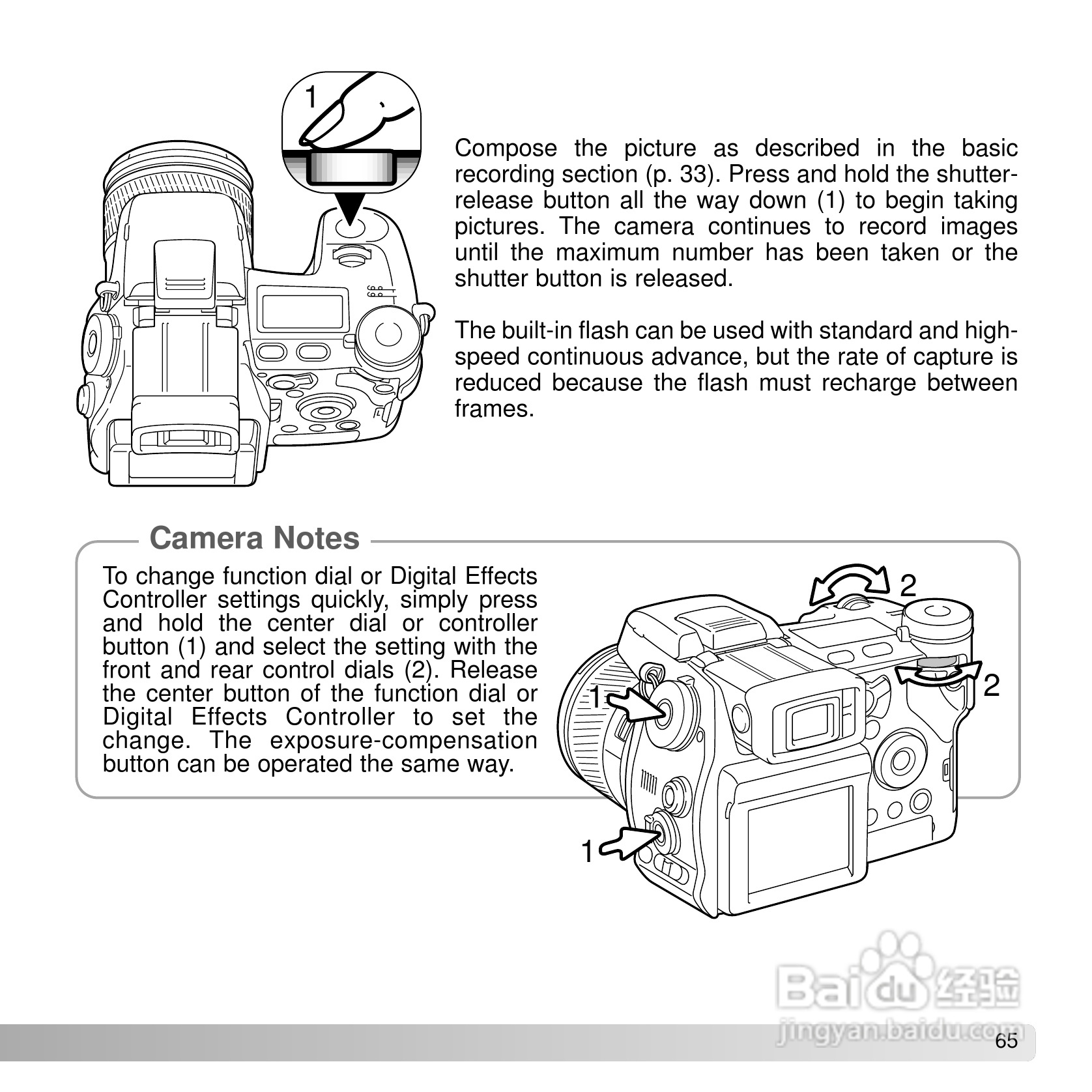 1

Compose the picture as described in the basic recording section (p. 33). Press and hold the shutter-release button all the way down (1) to begin taking pictures. The camera continues to record images until the maximum number has been taken or the shutter button is released.

The built-in flash can be used with standard and high-speed continuous advance, but the rate of capture is reduced because the flash must recharge between frames.

Camera Notes

To change function dial or Digital Effects Controller settings quickly, simply press and hold the center dial or controller button (1) and select the setting with the front and rear control dials (2). Release the center button of the function dial or Digital Effects Controller to set the change. The exposure-compensation button can be operated the same way.

2
2
1
1

Baidu 经验
jingyan.baidu.com

65