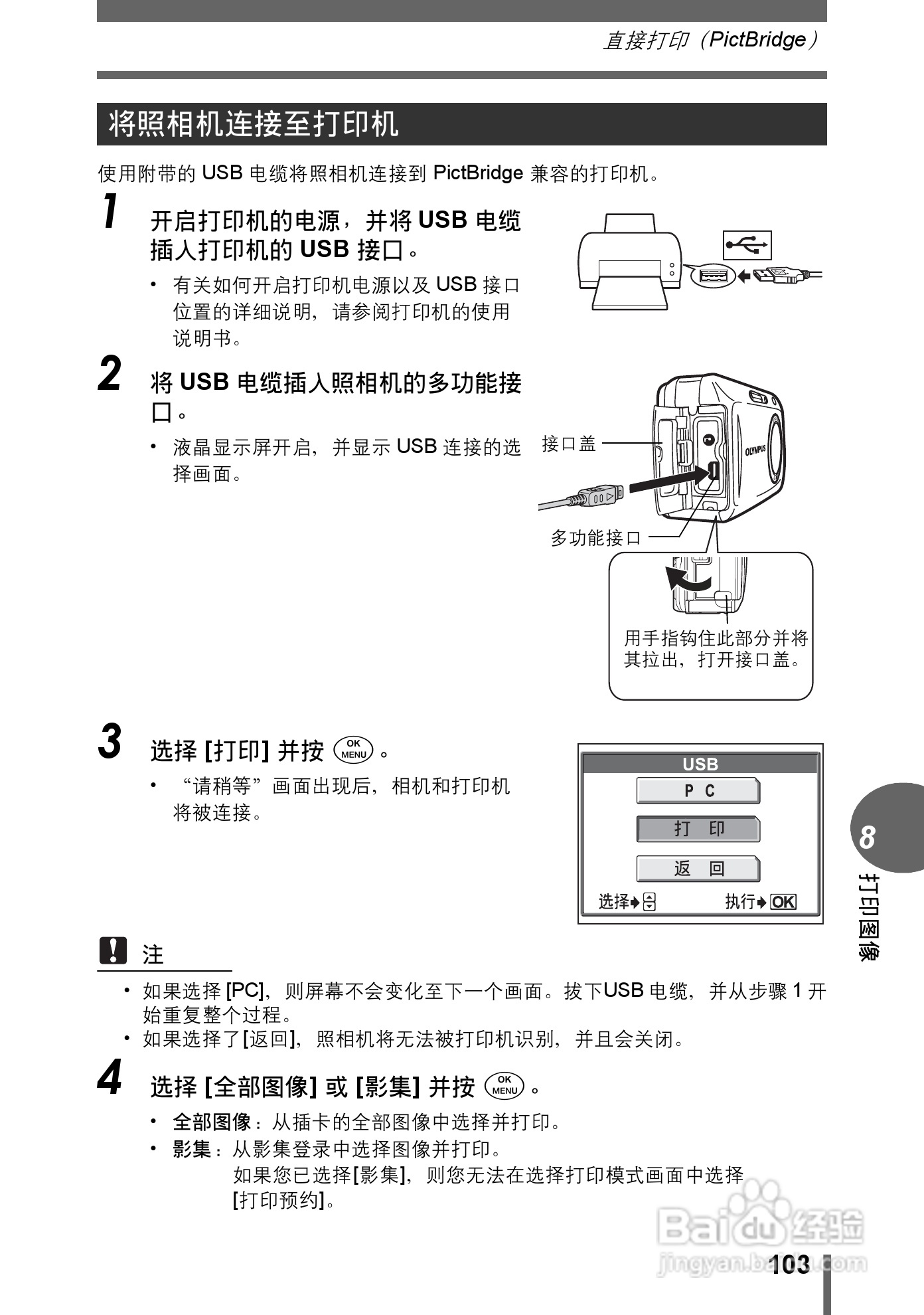 直接打印（PictBridge）

将照相机连接至打印机

使用附带的 USB 电缆将照相机连接到 PictBridge 兼容的打印机。

1 开启打印机的电源，并将 USB 电缆插入打印机的 USB 接口。

• 有关如何开启打印机电源以及 USB 接口位置的详细说明，请参阅打印机的使用说明书。

2 将 USB 电缆插入照相机的多功能接口。

• 液晶显示屏开启，并显示 USB 连接的选择画面。

接口盖

OLYMPUS

多功能接口

用手指钩住此部分并将其拉出，打开接口盖。

3 选择 [打印] 并按 OK MENU。

• “请稍等”画面出现后，相机和打印机将被连接。

USB
P C
打　印
返　回
选择 执行 OK

8
打印图像

注

• 如果选择 [PC]，则屏幕不会变化至下一个画面。拔下USB 电缆，并从步骤 1 开始重复整个过程。
• 如果选择了[返回]，照相机将无法被打印机识别，并且会关闭。

4 选择 [全部图像] 或 [影集] 并按 OK MENU。

• 全部图像：从插卡的全部图像中选择并打印。
• 影集：从影集登录中选择图像并打印。
如果您已选择[影集]，则您无法在选择打印模式画面中选择[打印预约]。

Baidu 经验
jingyan.baidu.com

103