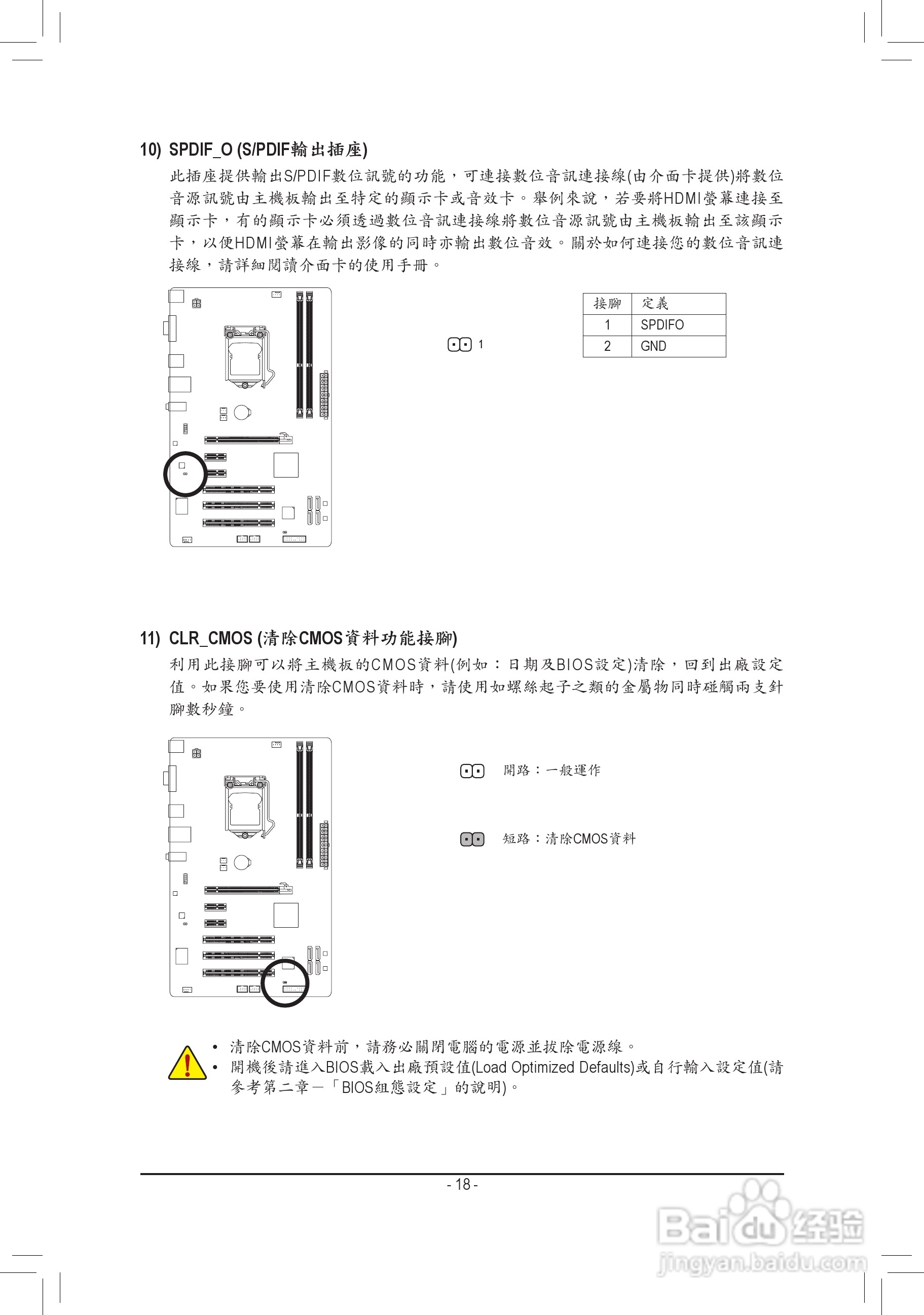 10) SPDIF_O (S/PDIF輸出插座)

此插座提供輸出S/PDIF數位訊號的功能，可連接數位音訊連接線(由介面卡提供)將數位音源訊號由主機板輸出至特定的顯示卡或音效卡。舉例來說，若要將HDMI螢幕連接至顯示卡，有的顯示卡必須透過數位音訊連接線將數位音源訊號由主機板輸出至該顯示卡，以便HDMI螢幕在輸出影像的同時亦輸出數位音效。關於如何連接您的數位音訊連接線，請詳細閱讀介面卡的使用手冊。

1

| 接腳 | 定義 |
|---|---|
| 1 | SPDIFO |
| 2 | GND |

11) CLR_CMOS (清除CMOS資料功能接腳)

利用此接腳可以將主機板的CMOS資料(例如：日期及BIOS設定)清除，回到出廠設定值。如果您要使用清除CMOS資料時，請使用如螺絲起子之類的金屬物同時碰觸兩支針腳數秒鐘。

開路：一般運作

短路：清除CMOS資料

• 清除CMOS資料前，請務必關閉電腦的電源並拔除電源線。
• 開機後請進入BIOS載入出廠預設值(Load Optimized Defaults)或自行輸入設定值(請參考第二章－「BIOS組態設定」的說明)。

- 18 -

Baidu经验
jingyan.baidu.com