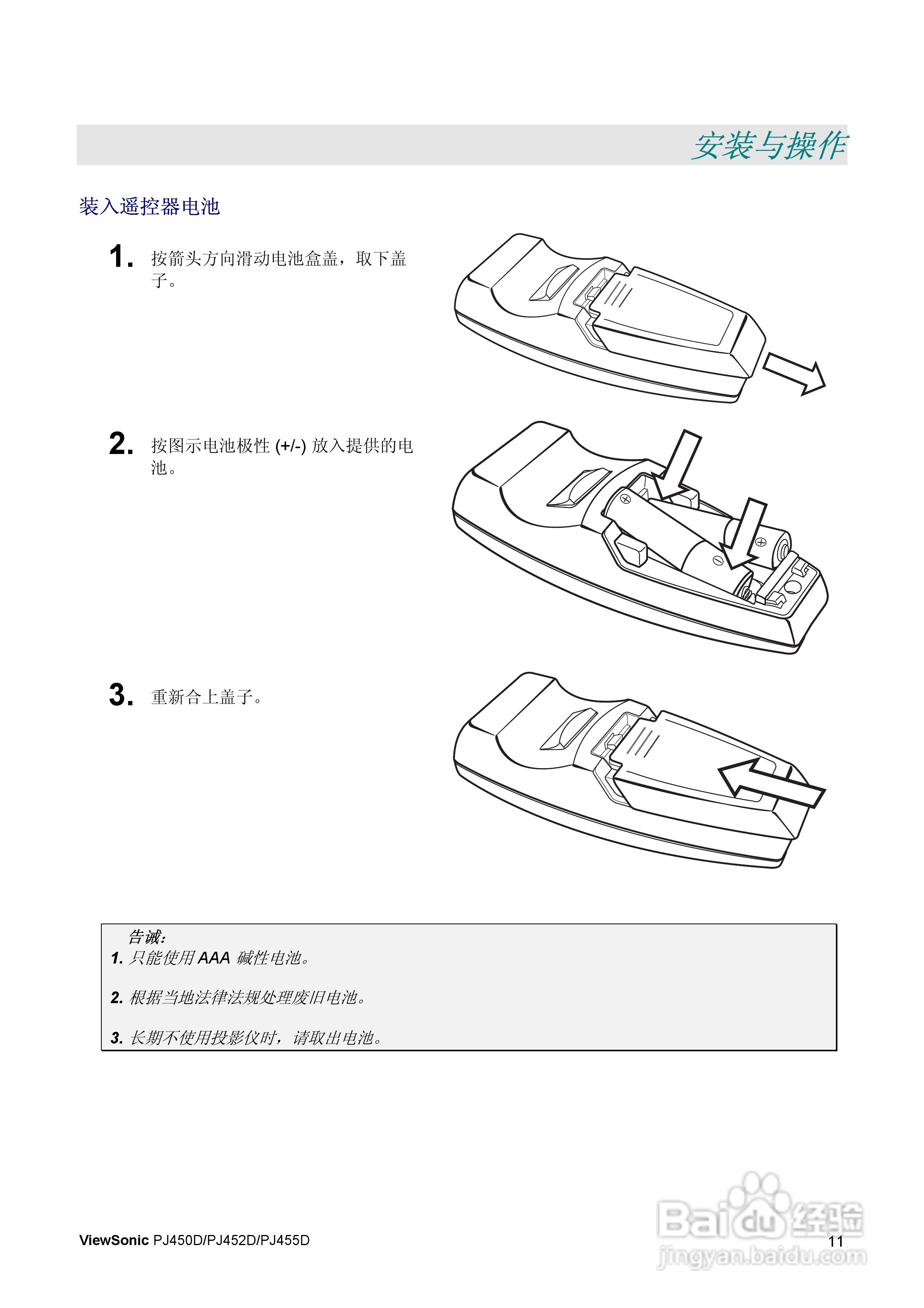 安装与操作

装入遥控器电池

1. 按箭头方向滑动电池盒盖，取下盖子。

2. 按图示电池极性 (+/-) 放入提供的电池。

3. 重新合上盖子。

告诫:
1. 只能使用 AAA 碱性电池。

2. 根据当地法律法规处理废旧电池。

3. 长期不使用投影仪时，请取出电池。

ViewSonic PJ450D/PJ452D/PJ455D

11

Baidu 经验
jingyan.baidu.com