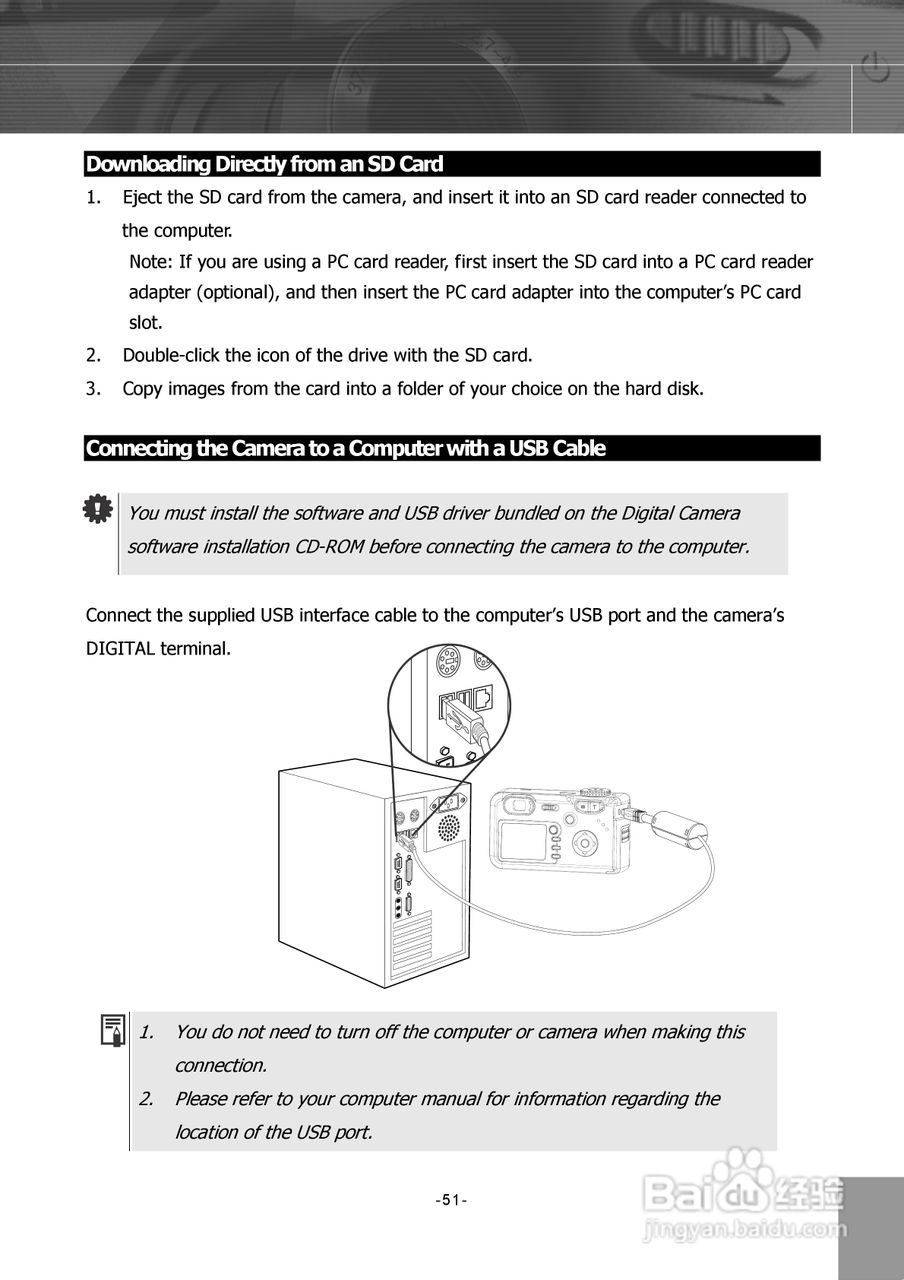 Downloading Directly from an SD Card

1. Eject the SD card from the camera, and insert it into an SD card reader connected to the computer.
Note: If you are using a PC card reader, first insert the SD card into a PC card reader adapter (optional), and then insert the PC card adapter into the computer's PC card slot.
2. Double-click the icon of the drive with the SD card.
3. Copy images from the card into a folder of your choice on the hard disk.

Connecting the Camera to a Computer with a USB Cable

You must install the software and USB driver bundled on the Digital Camera software installation CD-ROM before connecting the camera to the computer.

Connect the supplied USB interface cable to the computer's USB port and the camera's DIGITAL terminal.

1. You do not need to turn off the computer or camera when making this connection.
2. Please refer to your computer manual for information regarding the location of the USB port.

-51-

Baidu 经验
jingyan.baidu.com