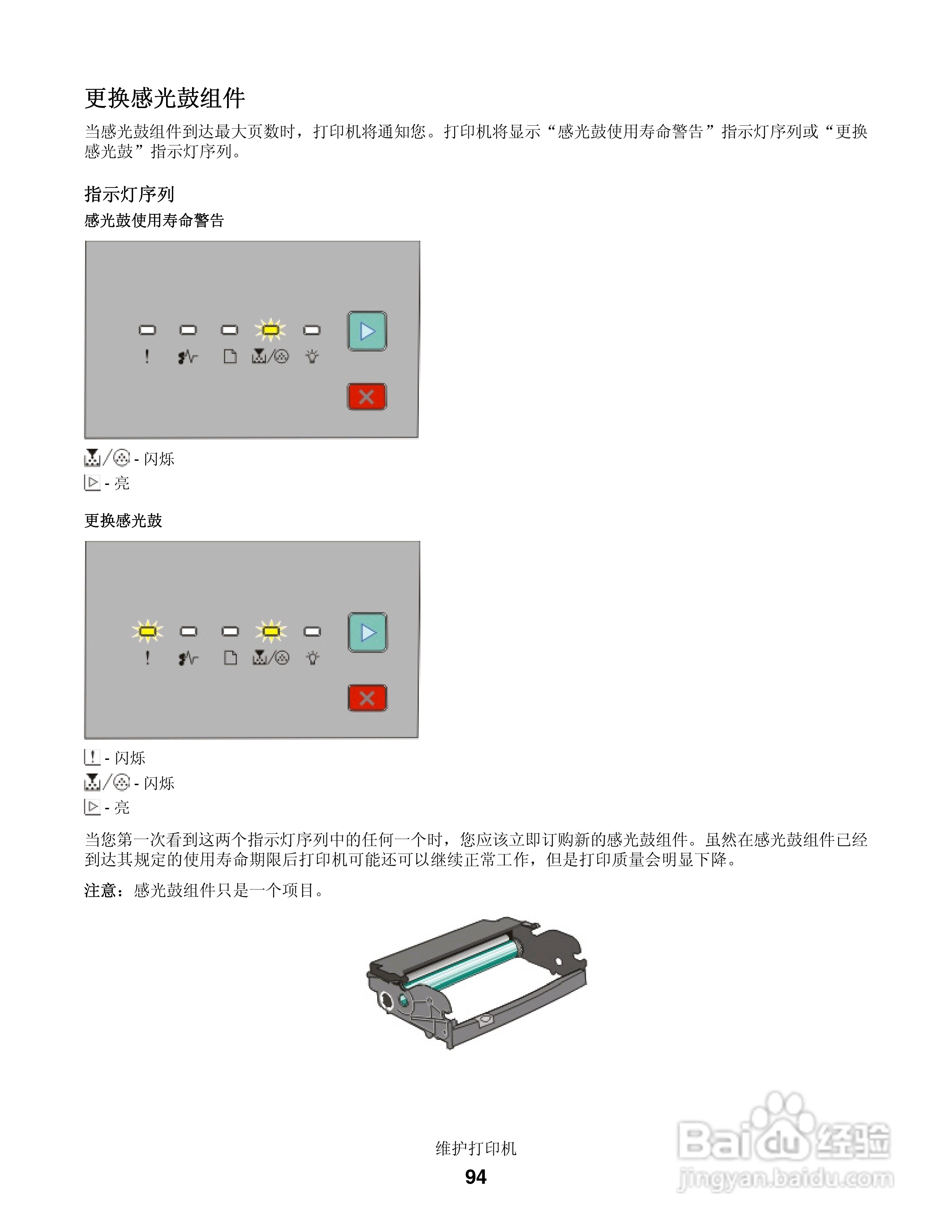 更换感光鼓组件

当感光鼓组件到达最大页数时，打印机将通知您。打印机将显示“感光鼓使用寿命警告”指示灯序列或“更换感光鼓”指示灯序列。

指示灯序列

感光鼓使用寿命警告

- 闪烁

- 亮

更换感光鼓

- 闪烁

- 闪烁

- 亮

当您第一次看到这两个指示灯序列中的任何一个时，您应该立即订购新的感光鼓组件。虽然在感光鼓组件已经到达其规定的使用寿命期限后打印机可能还可以继续正常工作，但是打印质量会明显下降。

注意：感光鼓组件只是一个项目。

维护打印机

94

Baidu经验
jingyan.baidu.com