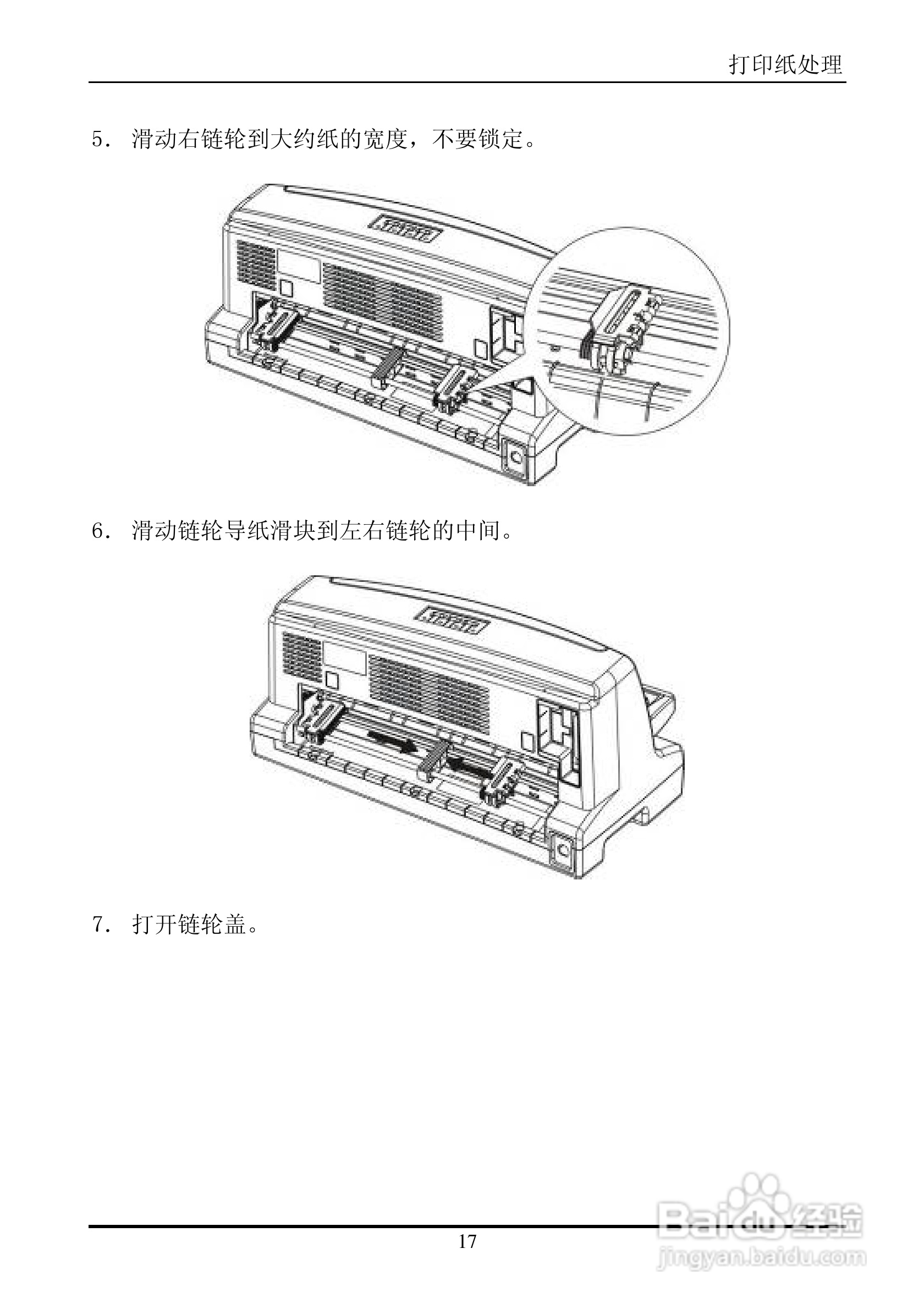 打印纸处理

5． 滑动右链轮到大约纸的宽度，不要锁定。

6． 滑动链轮导纸滑块到左右链轮的中间。

7． 打开链轮盖。

17

Baidu 经验
jingyan.baidu.com