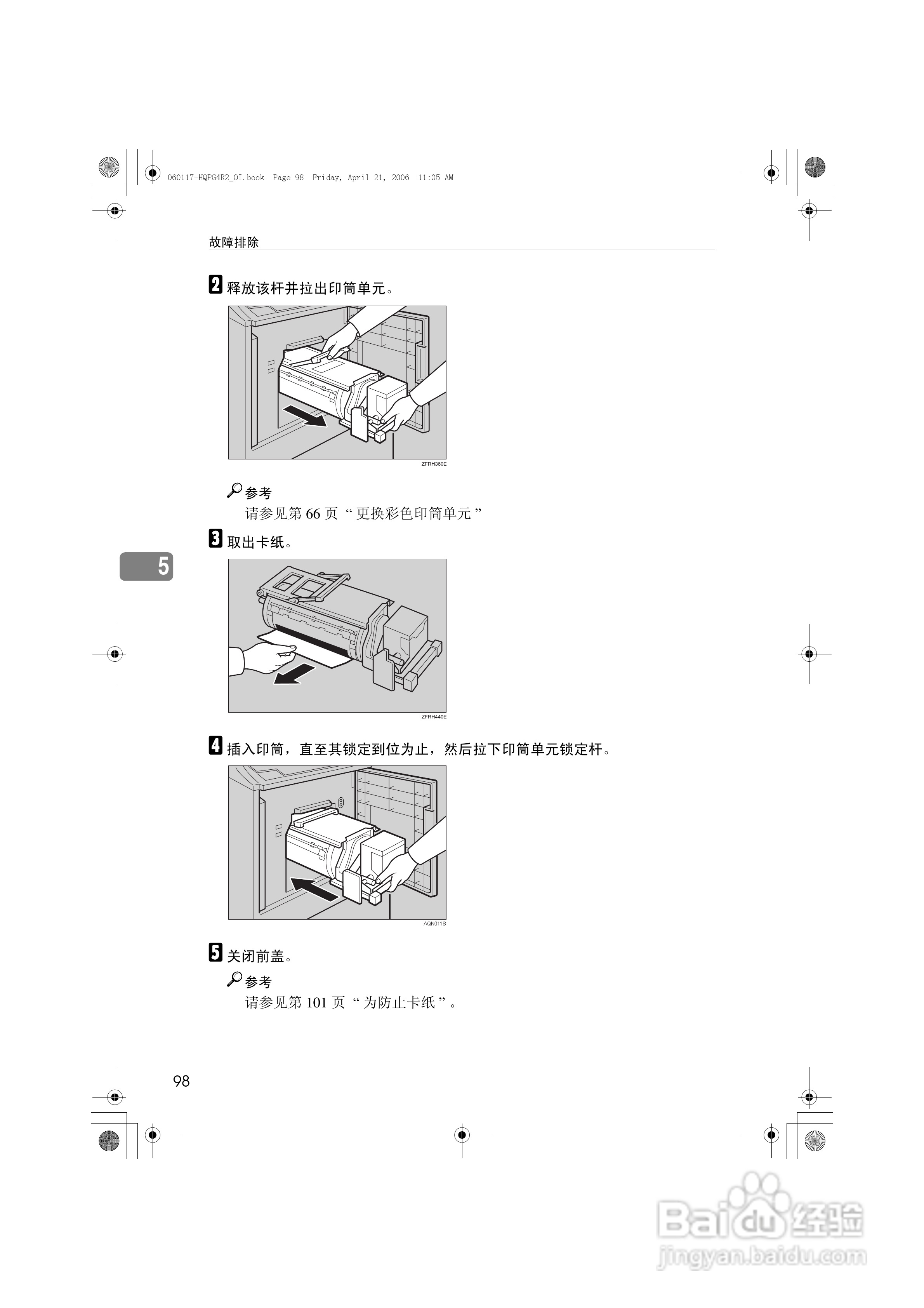 060117-HQPG4R2_OI.book Page 98 Friday, April 21, 2006 11:05 AM

故障排除

2 释放该杆并拉出印筒单元。

ZFRH360E

参考

请参见第 66 页 “ 更换彩色印筒单元 ”

3 取出卡纸。

5

ZFRH440E

4 插入印筒，直至其锁定到位为止，然后拉下印筒单元锁定杆。

AQN011S

5 关闭前盖。

参考

请参见第 101 页 “ 为防止卡纸 ”。

98

Baidu 经验
jingyan.baidu.com