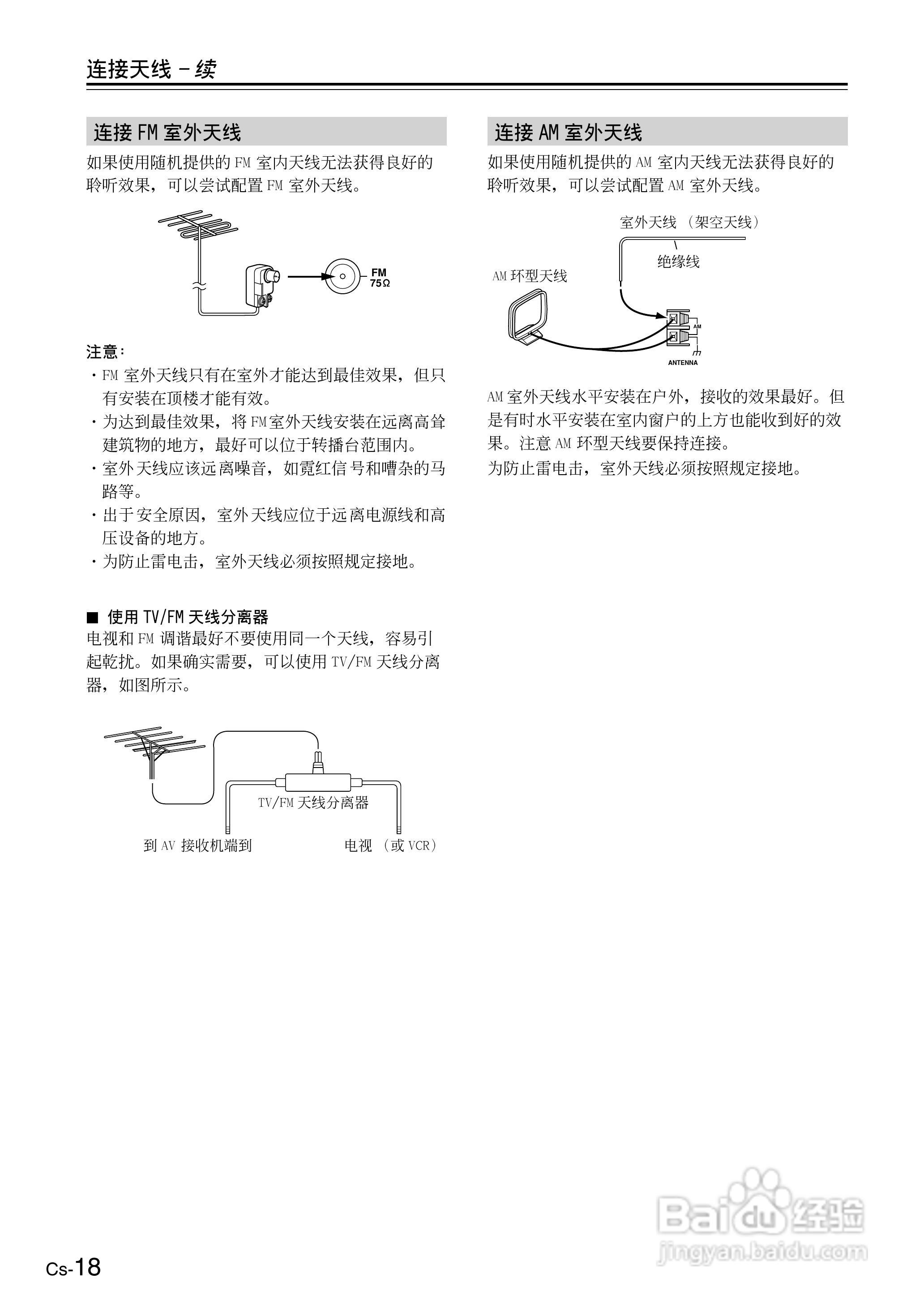 连接天线 – 续

连接 FM 室外天线

如果使用随机提供的 FM 室内天线无法获得良好的聆听效果，可以尝试配置 FM 室外天线。

FM
75Ω

注意：
· FM 室外天线只有在室外才能达到最佳效果，但只有安装在顶楼才能有效。
· 为达到最佳效果，将 FM室外天线安装在远离高耸建筑物的地方，最好可以位于转播台范围内。
· 室外天线应该远离噪音，如霓红信号和嘈杂的马路等。
· 出于安全原因，室外天线应位于远离电源线和高压设备的地方。
· 为防止雷电击，室外天线必须按照规定接地。

■ 使用 TV/FM 天线分离器
电视和 FM 调谐最好不要使用同一个天线，容易引起乾扰。如果确实需要，可以使用 TV/FM 天线分离器，如图所示。

TV/FM 天线分离器
到 AV 接收机端到
电视 （或 VCR）

连接 AM 室外天线

如果使用随机提供的 AM 室内天线无法获得良好的聆听效果，可以尝试配置 AM 室外天线。

室外天线 （架空天线）
绝缘线
AM 环型天线
AM
ANTENNA

AM 室外天线水平安装在户外，接收的效果最好。但是有时水平安装在室内窗户的上方也能收到好的效果。注意 AM 环型天线要保持连接。
为防止雷电击，室外天线必须按照规定接地。

Baidu 经验
jingyan.baidu.com

Cs-18