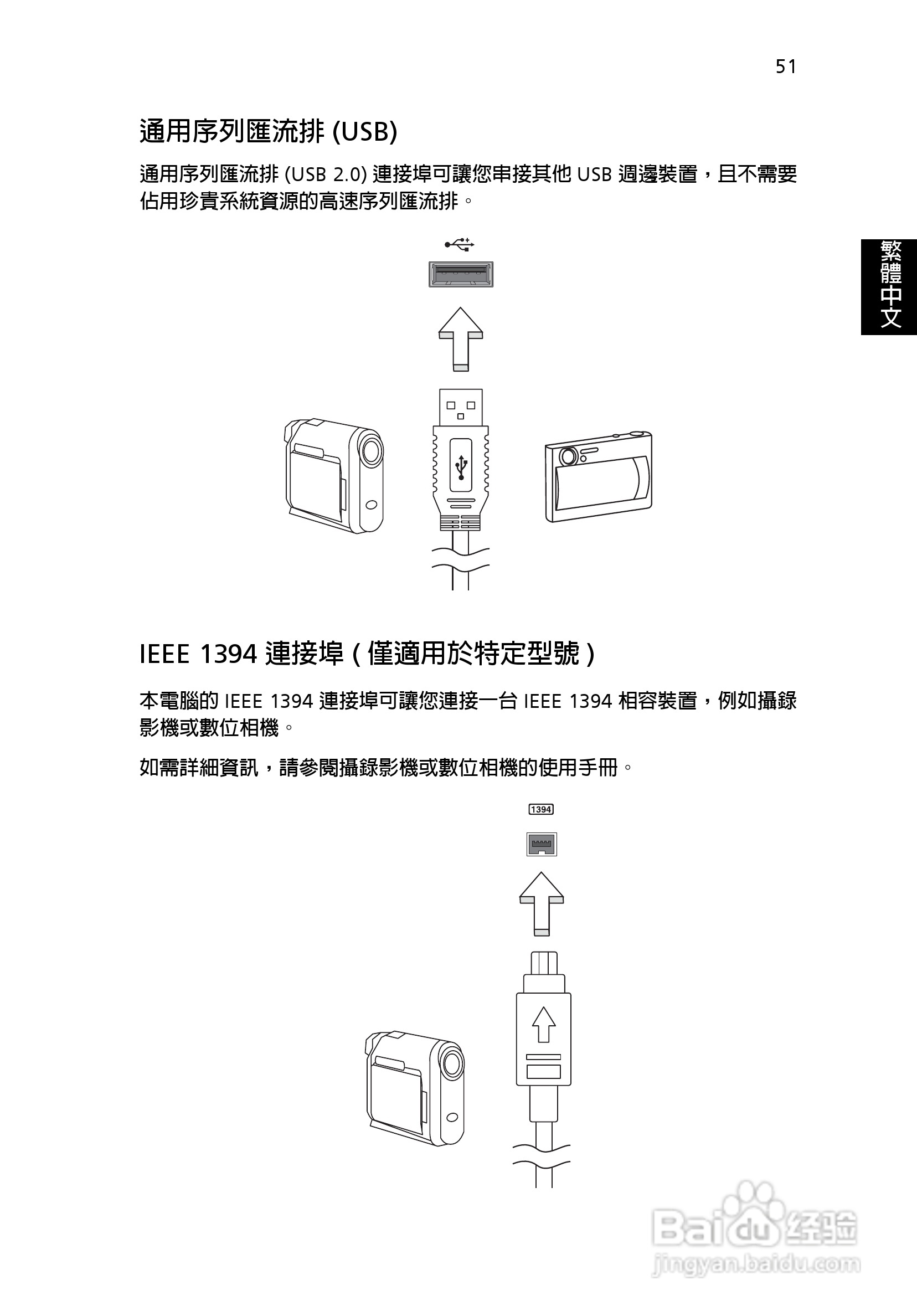 51

通用序列匯流排 (USB)

通用序列匯流排 (USB 2.0) 連接埠可讓您串接其他 USB 週邊裝置，且不需要佔用珍貴系統資源的高速序列匯流排。

繁體中文

IEEE 1394 連接埠 ( 僅適用於特定型號 )

本電腦的 IEEE 1394 連接埠可讓您連接一台 IEEE 1394 相容裝置，例如攝錄影機或數位相機。

如需詳細資訊，請參閱攝錄影機或數位相機的使用手冊。

1394

Baidu 经验
jingyan.baidu.com