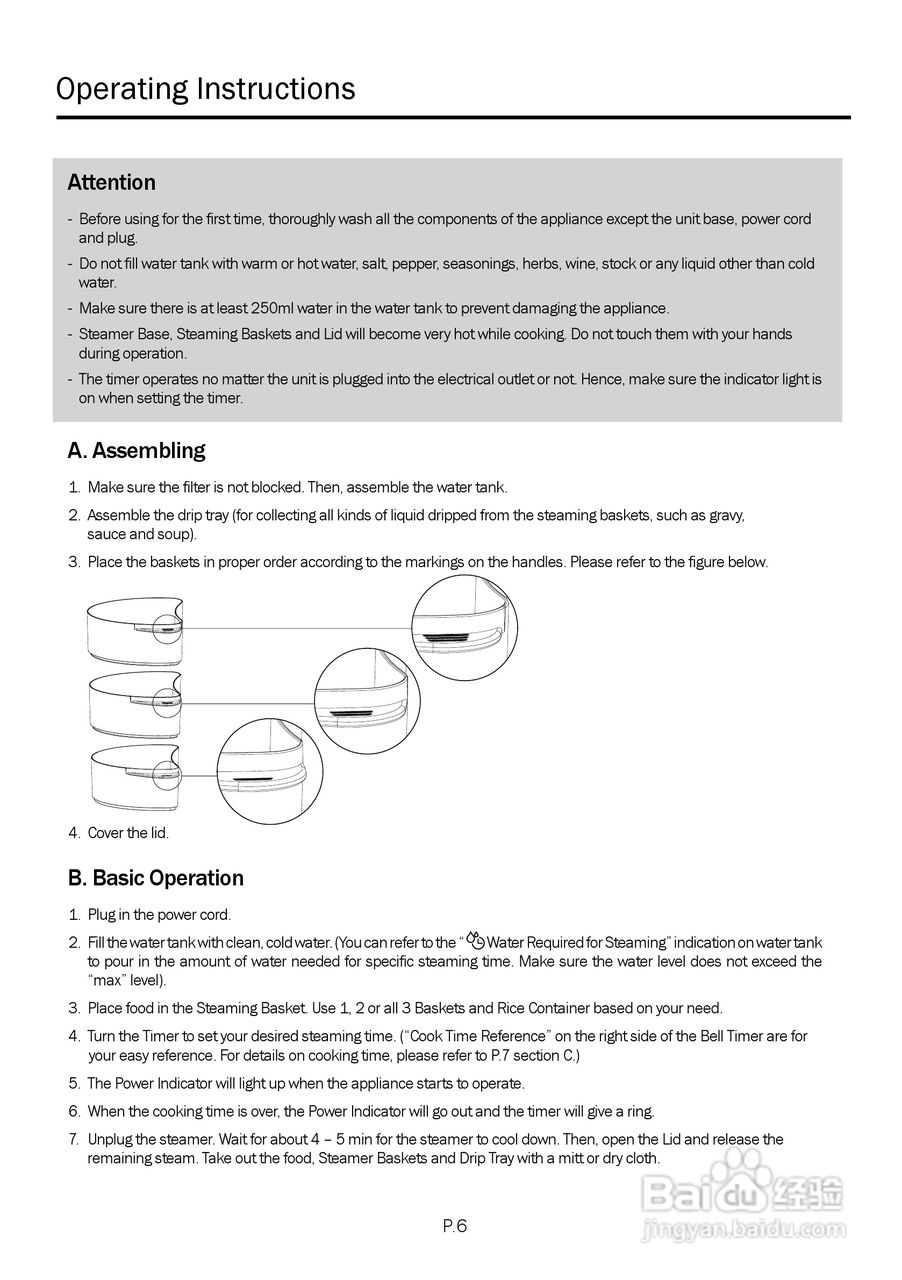 Operating Instructions

Attention

- Before using for the first time, thoroughly wash all the components of the appliance except the unit base, power cord and plug.
- Do not fill water tank with warm or hot water, salt, pepper, seasonings, herbs, wine, stock or any liquid other than cold water.
- Make sure there is at least 250ml water in the water tank to prevent damaging the appliance.
- Steamer Base, Steaming Baskets and Lid will become very hot while cooking. Do not touch them with your hands during operation.
- The timer operates no matter the unit is plugged into the electrical outlet or not. Hence, make sure the indicator light is on when setting the timer.

A. Assembling

1. Make sure the filter is not blocked. Then, assemble the water tank.
2. Assemble the drip tray (for collecting all kinds of liquid dripped from the steaming baskets, such as gravy, sauce and soup).
3. Place the baskets in proper order according to the markings on the handles. Please refer to the figure below.

4. Cover the lid.

B. Basic Operation

1. Plug in the power cord.
2. Fill the water tank with clean, cold water. (You can refer to the " Water Required for Steaming" indication on water tank to pour in the amount of water needed for specific steaming time. Make sure the water level does not exceed the "max" level).
3. Place food in the Steaming Basket. Use 1, 2 or all 3 Baskets and Rice Container based on your need.
4. Turn the Timer to set your desired steaming time. ("Cook Time Reference" on the right side of the Bell Timer are for your easy reference. For details on cooking time, please refer to P.7 section C.)
5. The Power Indicator will light up when the appliance starts to operate.
6. When the cooking time is over, the Power Indicator will go out and the timer will give a ring.
7. Unplug the steamer. Wait for about 4 – 5 min for the steamer to cool down. Then, open the Lid and release the remaining steam. Take out the food, Steamer Baskets and Drip Tray with a mitt or dry cloth.

P.6

Baidu 经验
jingyan.baidu.com