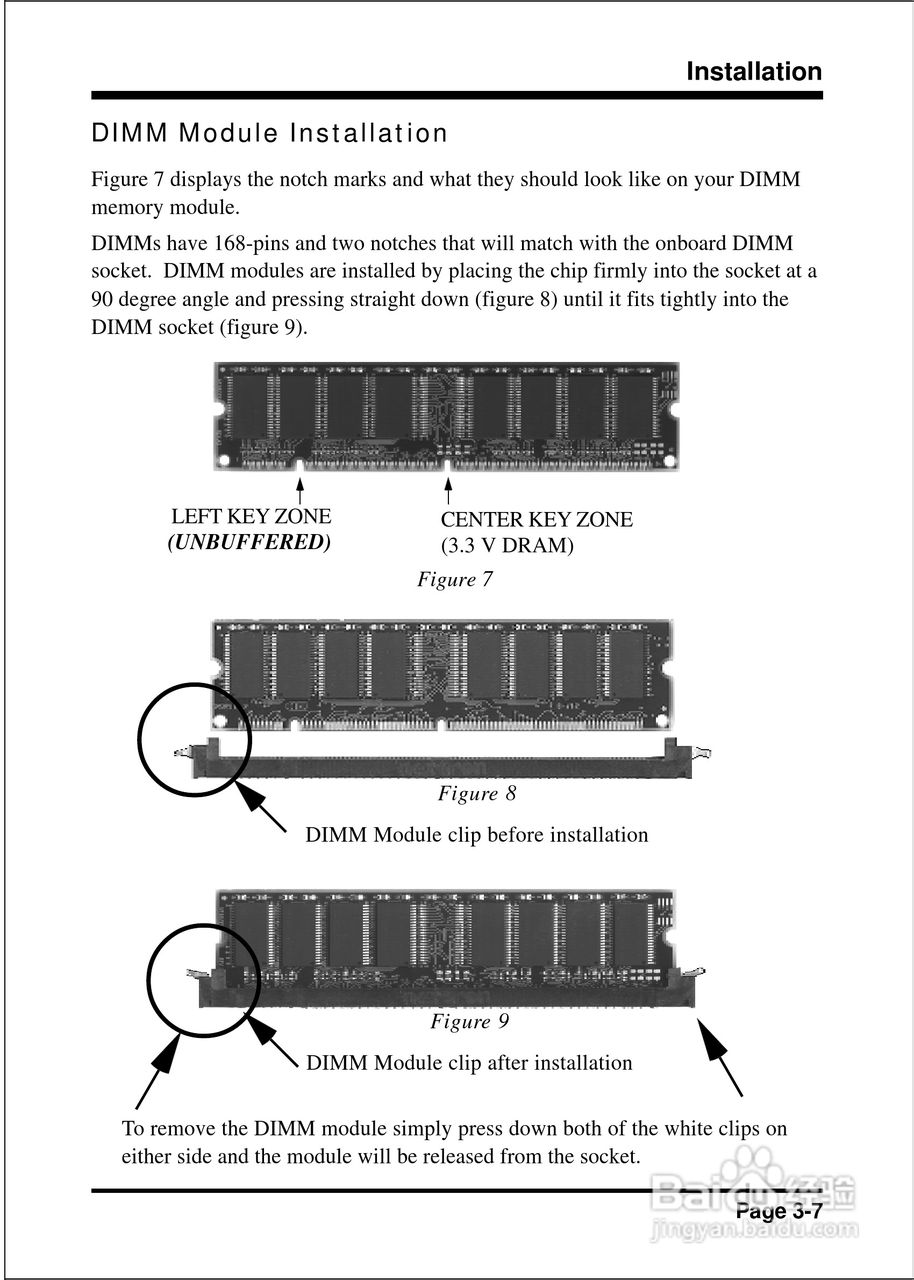 Installation

DIMM Module Installation

Figure 7 displays the notch marks and what they should look like on your DIMM memory module.

DIMMs have 168-pins and two notches that will match with the onboard DIMM socket. DIMM modules are installed by placing the chip firmly into the socket at a 90 degree angle and pressing straight down (figure 8) until it fits tightly into the DIMM socket (figure 9).

LEFT KEY ZONE
(UNBUFFERED)

CENTER KEY ZONE
(3.3 V DRAM)

Figure 7

Figure 8

DIMM Module clip before installation

Figure 9

DIMM Module clip after installation

To remove the DIMM module simply press down both of the white clips on either side and the module will be released from the socket.

Page 3-7

Baidu 经验
jingyan.baidu.com