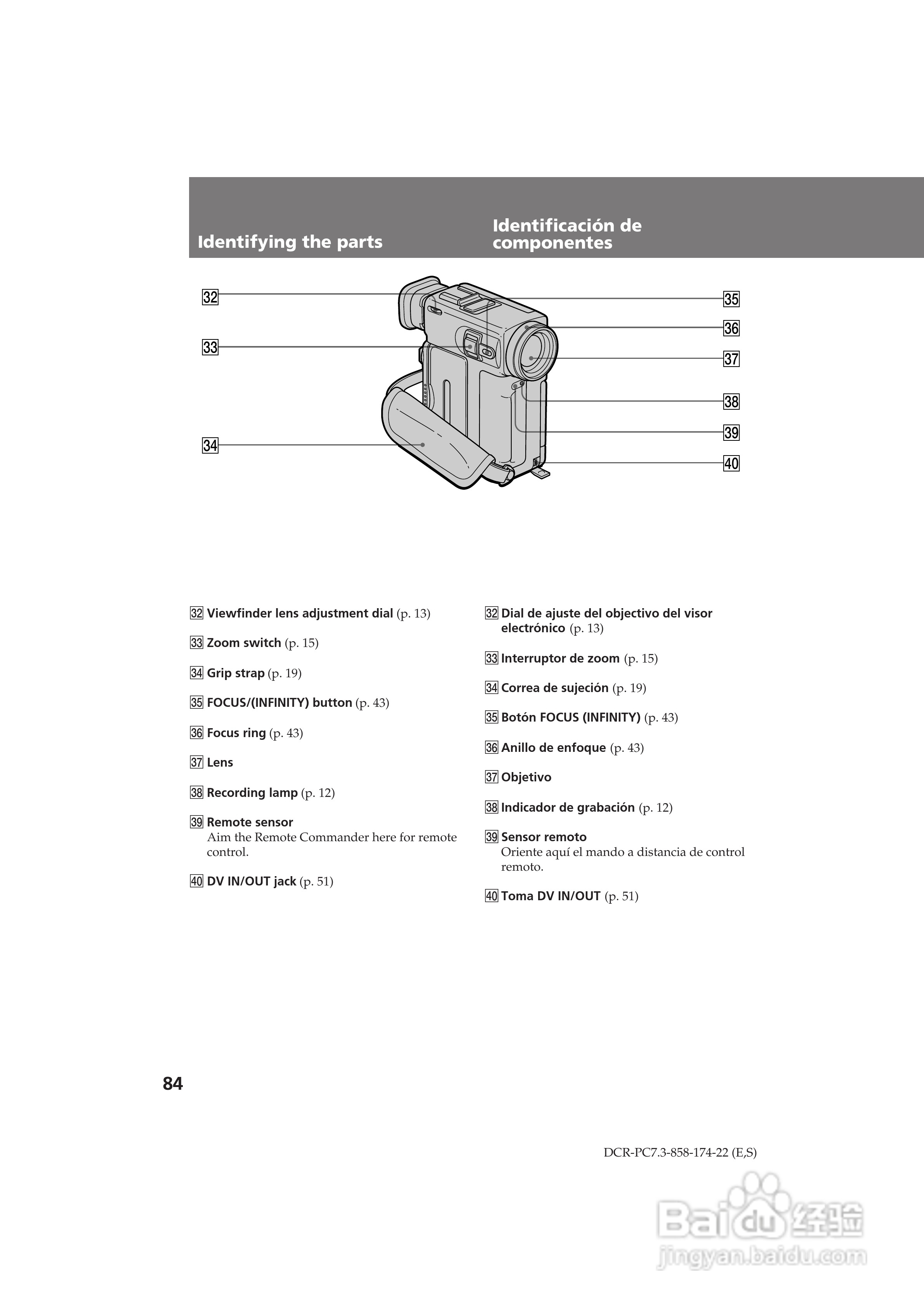 Identifying the parts

Identificación de componentes

32
33
34
35
36
37
38
39
40

32 Viewfinder lens adjustment dial (p. 13)

33 Zoom switch (p. 15)

34 Grip strap (p. 19)

35 FOCUS/(INFINITY) button (p. 43)

36 Focus ring (p. 43)

37 Lens

38 Recording lamp (p. 12)

39 Remote sensor
Aim the Remote Commander here for remote control.

40 DV IN/OUT jack (p. 51)

32 Dial de ajuste del objectivo del visor electrónico (p. 13)

33 Interruptor de zoom (p. 15)

34 Correa de sujeción (p. 19)

35 Botón FOCUS (INFINITY) (p. 43)

36 Anillo de enfoque (p. 43)

37 Objetivo

38 Indicador de grabación (p. 12)

39 Sensor remoto
Oriente aquí el mando a distancia de control remoto.

40 Toma DV IN/OUT (p. 51)

84

DCR-PC7.3-858-174-22 (E,S)

Baidu经验
jingyan.baidu.com