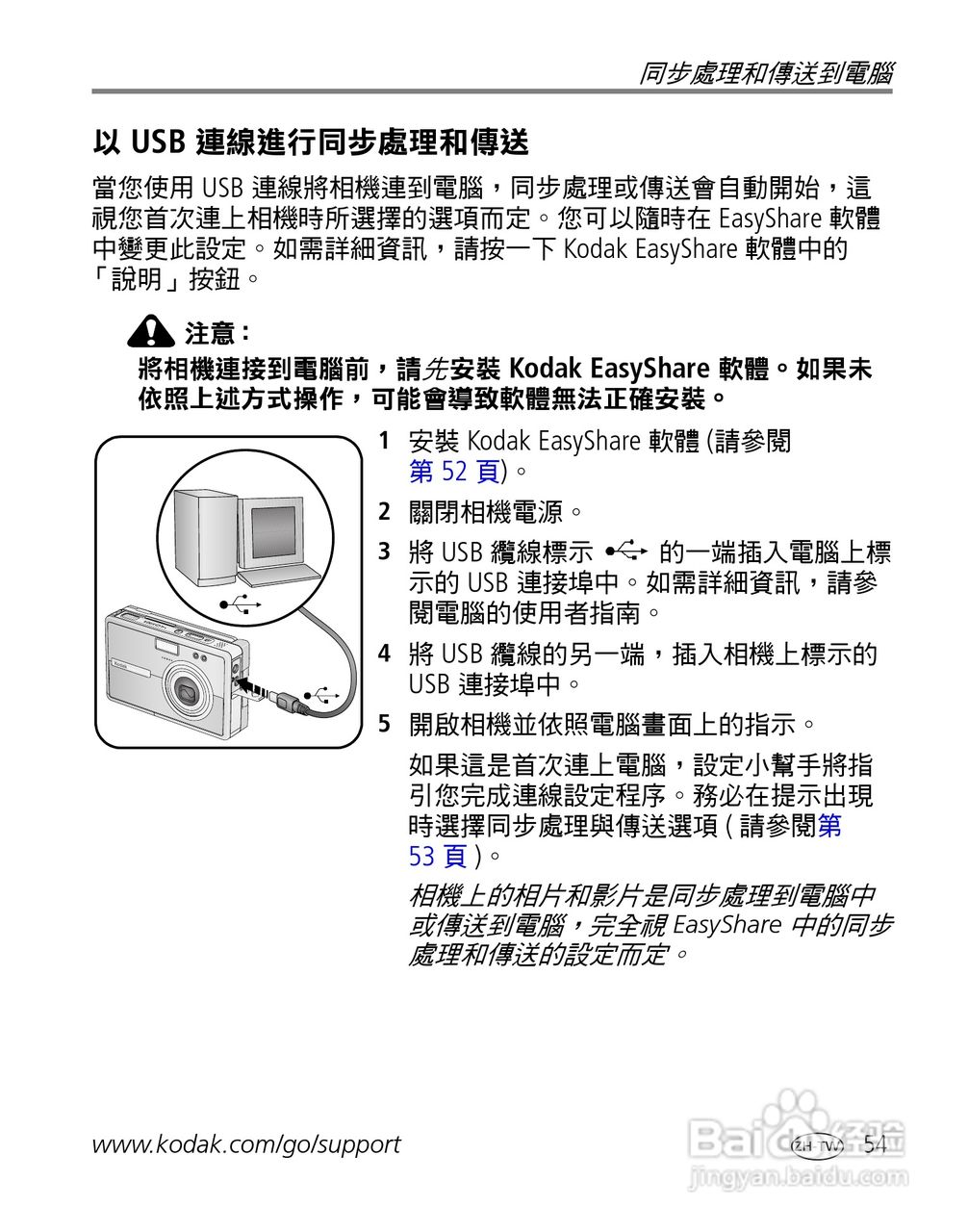 同步處理和傳送到電腦

以 USB 連線進行同步處理和傳送

當您使用 USB 連線將相機連到電腦，同步處理或傳送會自動開始，這視您首次連上相機時所選擇的選項而定。您可以隨時在 EasyShare 軟體中變更此設定。如需詳細資訊，請按一下 Kodak EasyShare 軟體中的「說明」按鈕。

注意：
將相機連接到電腦前，請先安裝 Kodak EasyShare 軟體。如果未依照上述方式操作，可能會導致軟體無法正確安裝。

Kodak

1 安裝 Kodak EasyShare 軟體 (請參閱第 52 頁)。

2 關閉相機電源。

3 將 USB 纜線標示 的一端插入電腦上標示的 USB 連接埠中。如需詳細資訊，請參閱電腦的使用者指南。

4 將 USB 纜線的另一端，插入相機上標示的 USB 連接埠中。

5 開啟相機並依照電腦畫面上的指示。

如果這是首次連上電腦，設定小幫手將指引您完成連線設定程序。務必在提示出現時選擇同步處理與傳送選項 ( 請參閱第 53 頁 )。

相機上的相片和影片是同步處理到電腦中或傳送到電腦，完全視 EasyShare 中的同步處理和傳送的設定而定。

www.kodak.com/go/support

ZH-TW 54

Baidu 经验
jingyan.baidu.com