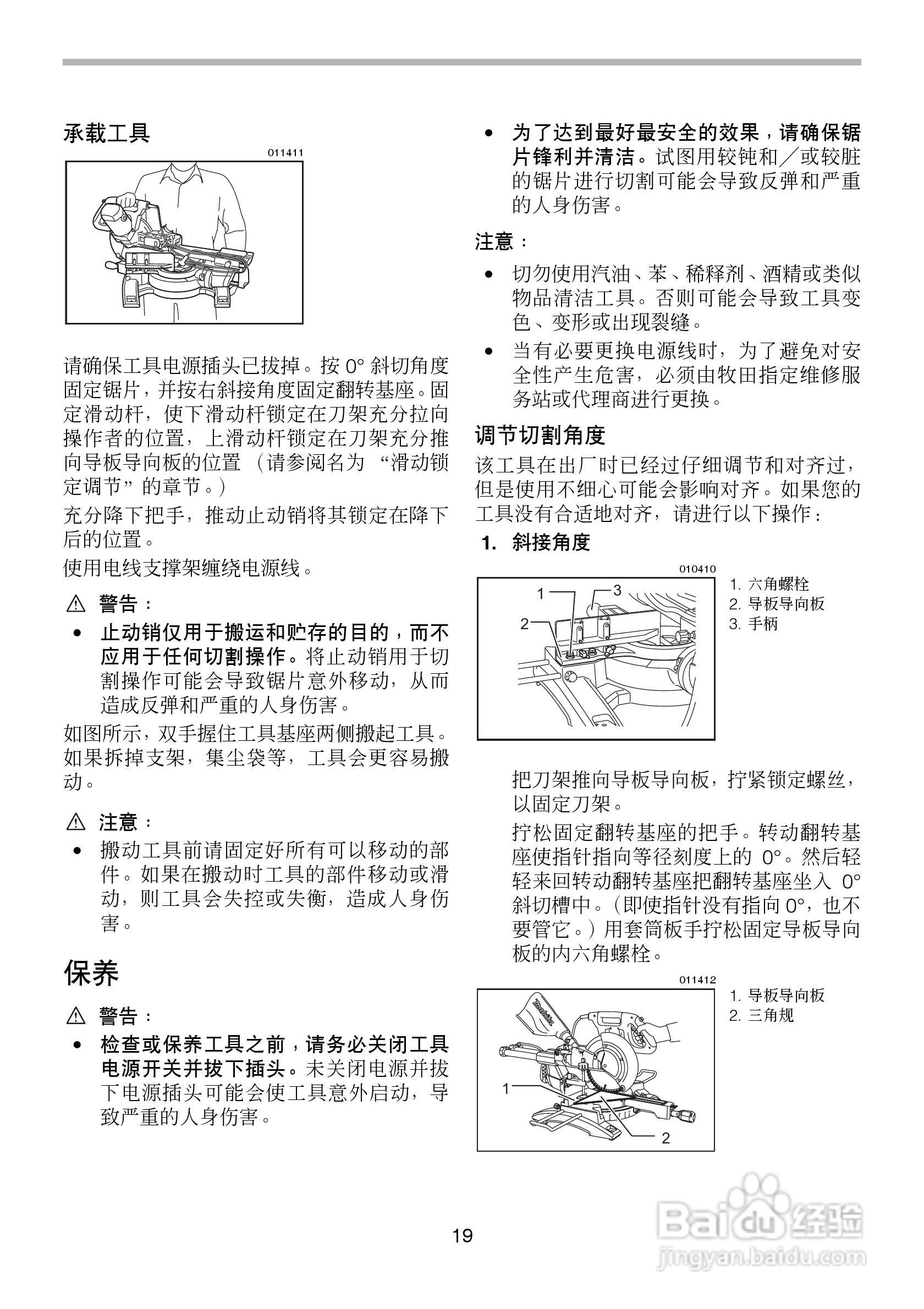 承载工具

011411

请确保工具电源插头已拔掉。按 0° 斜切角度固定锯片，并按右斜接角度固定翻转基座。固定滑动杆，使下滑动杆锁定在刀架充分拉向操作者的位置，上滑动杆锁定在刀架充分推向导板导向板的位置（请参阅名为“滑动锁定调节”的章节。）

充分降下把手，推动止动销将其锁定在降下后的位置。

使用电线支撑架缠绕电源线。

⚠ 警告：

• 止动销仅用于搬运和贮存的目的，而不应用于任何切割操作。将止动销用于切割操作可能会导致锯片意外移动，从而造成反弹和严重的人身伤害。

如图所示，双手握住工具基座两侧搬起工具。如果拆掉支架，集尘袋等，工具会更容易搬动。

⚠ 注意：

• 搬动工具前请固定好所有可以移动的部件。如果在搬动时工具的部件移动或滑动，则工具会失控或失衡，造成人身伤害。

保养

⚠ 警告：

• 检查或保养工具之前，请务必关闭工具电源开关并拔下插头。未关闭电源并拔下电源插头可能会使工具意外启动，导致严重的人身伤害。

• 为了达到最好最安全的效果，请确保锯片锋利并清洁。试图用较钝和／或较脏的锯片进行切割可能会导致反弹和严重的人身伤害。

注意：

• 切勿使用汽油、苯、稀释剂、酒精或类似物品清洁工具。否则可能会导致工具变色、变形或出现裂缝。

• 当有必要更换电源线时，为了避免对安全性产生危害，必须由牧田指定维修服务站或代理商进行更换。

调节切割角度

该工具在出厂时已经过仔细调节和对齐过，但是使用不细心可能会影响对齐。如果您的工具没有合适地对齐，请进行以下操作：

1. 斜接角度

010410

1
2
3

1. 六角螺栓
2. 导板导向板
3. 手柄

把刀架推向导板导向板，拧紧锁定螺丝，以固定刀架。

拧松固定翻转基座的把手。转动翻转基座使指针指向等径刻度上的 0°。然后轻轻来回转动翻转基座把翻转基座坐入 0° 斜切槽中。（即使指针没有指向 0°，也不要管它。）用套筒板手拧松固定导板导向板的内六角螺栓。

011412

1
2

1. 导板导向板
2. 三角规

19

Baidu 经验
jingyan.baidu.com