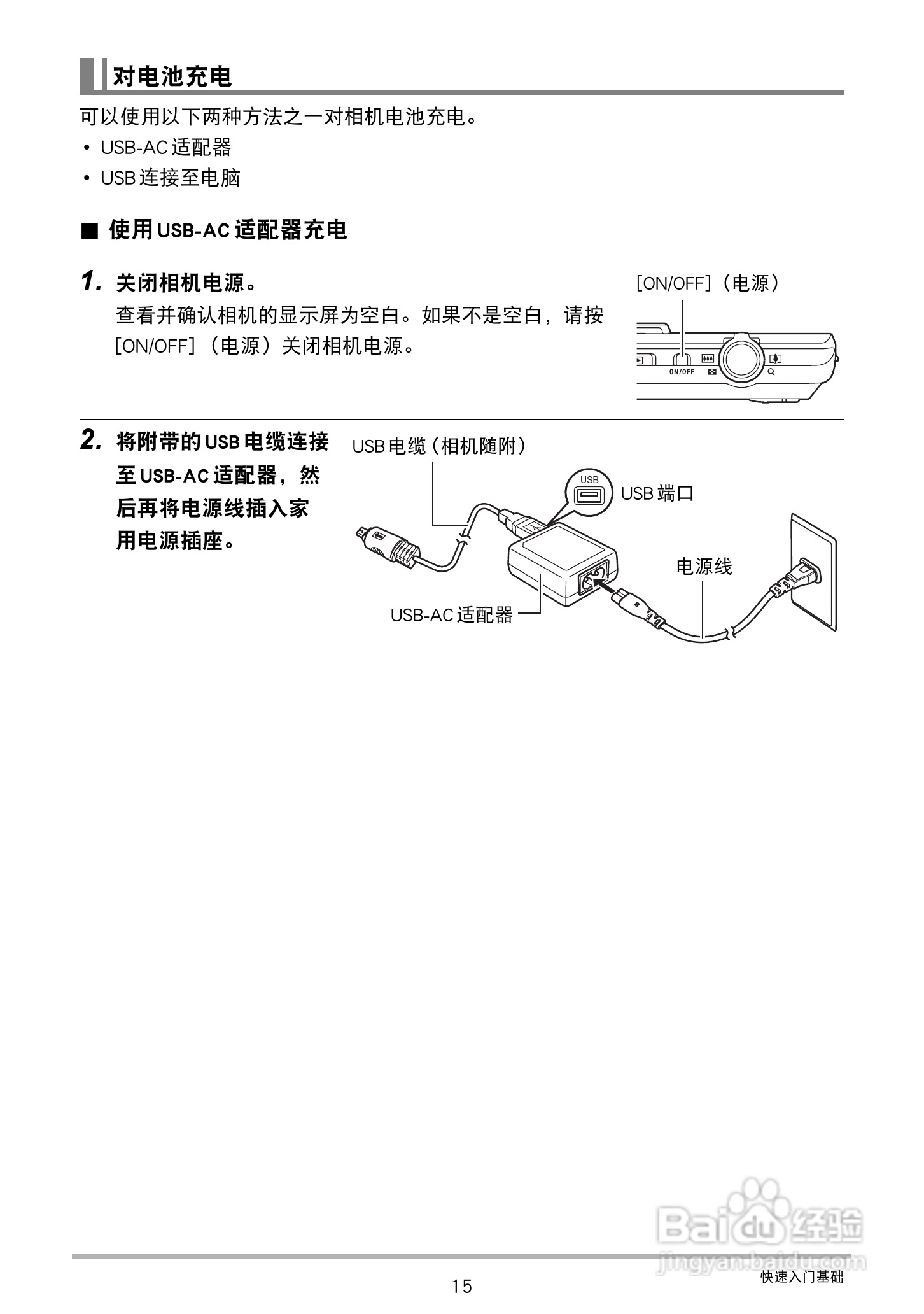 对电池充电

可以使用以下两种方法之一对相机电池充电。

• USB-AC 适配器

• USB 连接至电脑

■ 使用 USB-AC 适配器充电

1. 关闭相机电源。

查看并确认相机的显示屏为空白。如果不是空白，请按 [ON/OFF]（电源）关闭相机电源。

[ON/OFF]（电源）

ON/OFF

2. 将附带的 USB 电缆连接至 USB-AC 适配器，然后再将电源线插入家用电源插座。

USB 电缆（相机随附）

USB

USB 端口

电源线

USB-AC 适配器

Baidu 经验
jingyan.baidu.com

15

快速入门基础