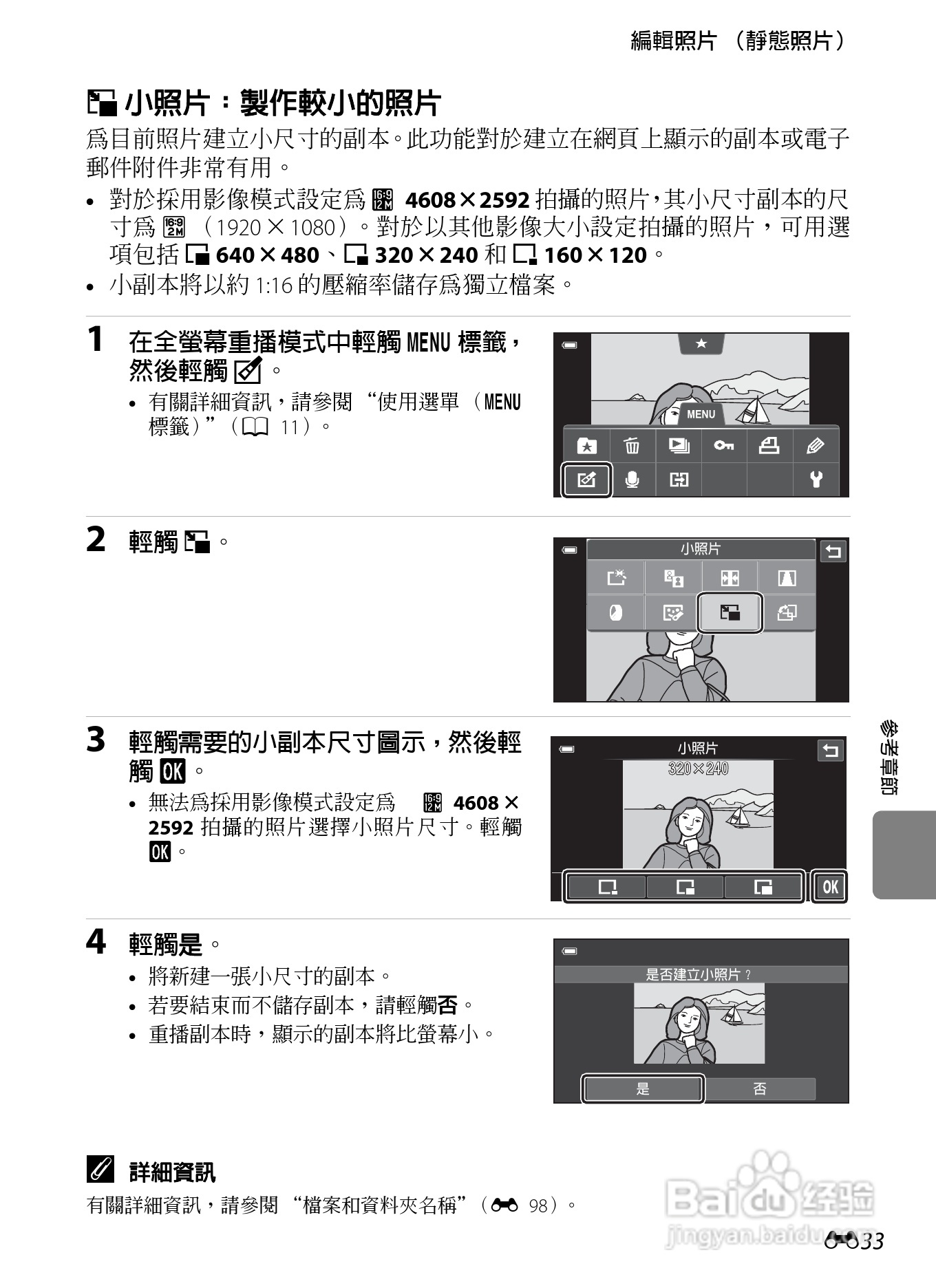 編輯照片 （靜態照片）

小照片：製作較小的照片

爲目前照片建立小尺寸的副本。此功能對於建立在網頁上顯示的副本或電子郵件附件非常有用。

• 對於採用影像模式設定爲 4608×2592 拍攝的照片，其小尺寸副本的尺寸爲 （1920×1080）。對於以其他影像大小設定拍攝的照片，可用選項包括 640×480、320×240 和 160×120。
• 小副本將以約 1:16 的壓縮率儲存爲獨立檔案。

1 在全螢幕重播模式中輕觸 MENU 標籤，然後輕觸 。
• 有關詳細資訊，請參閱 “使用選單 （MENU 標籤）”（ 11）。

MENU

2 輕觸 。

小照片

3 輕觸需要的小副本尺寸圖示，然後輕觸 OK。
• 無法爲採用影像模式設定爲 4608×2592 拍攝的照片選擇小照片尺寸。輕觸 OK。

小照片
320×240
OK

4 輕觸是。
• 將新建一張小尺寸的副本。
• 若要結束而不儲存副本，請輕觸否。
• 重播副本時，顯示的副本將比螢幕小。

是否建立小照片？
是
否

參考章節

詳細資訊
有關詳細資訊，請參閱 “檔案和資料夾名稱”（ 98）。

Baidu 经验
jingyan.baidu.com

33