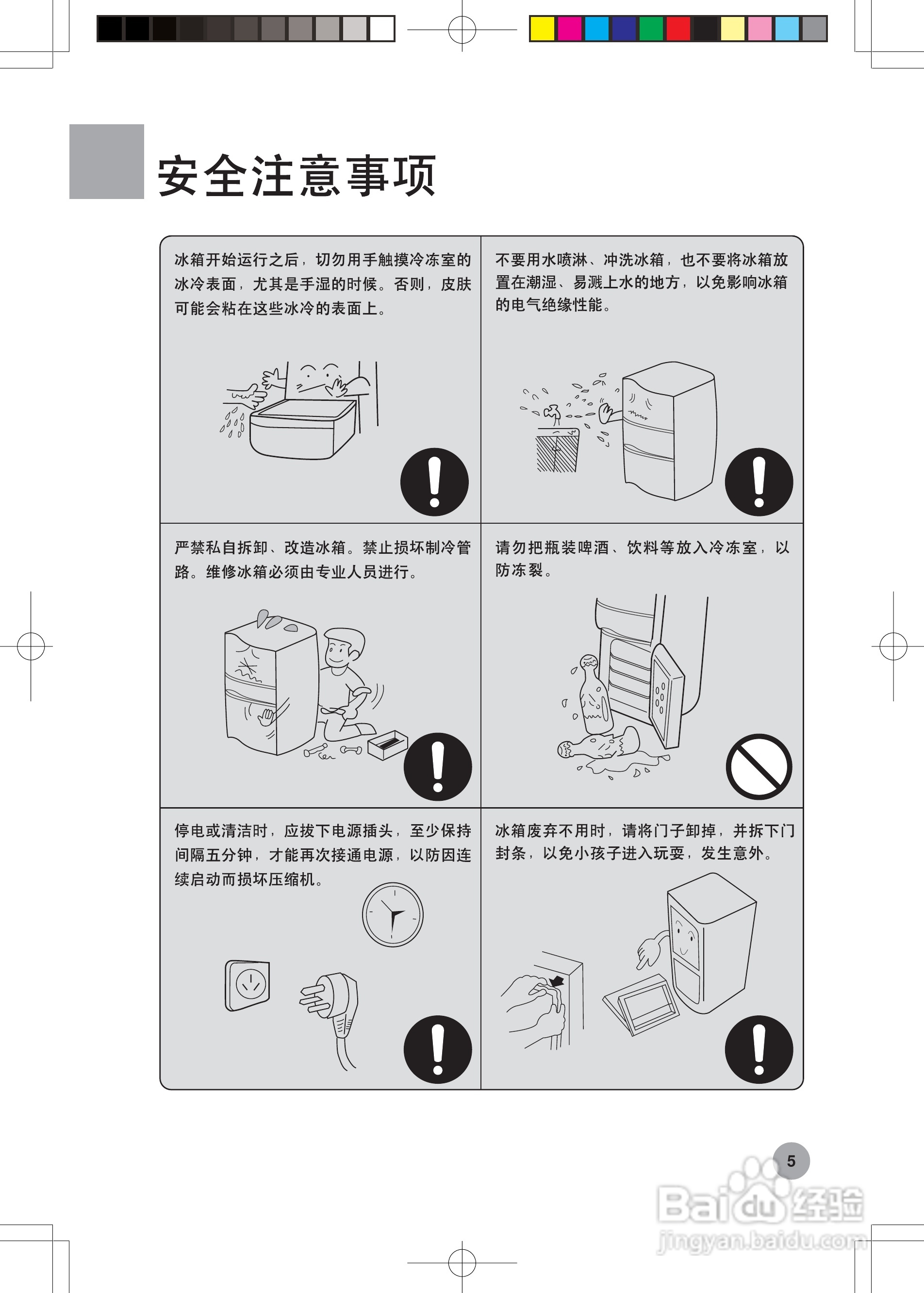 安全注意事项

冰箱开始运行之后，切勿用手触摸冷冻室的冰冷表面，尤其是手湿的时候。否则，皮肤可能会粘在这些冰冷的表面上。

不要用水喷淋、冲洗冰箱，也不要将冰箱放置在潮湿、易溅上水的地方，以免影响冰箱的电气绝缘性能。

严禁私自拆卸、改造冰箱。禁止损坏制冷管路。维修冰箱必须由专业人员进行。

请勿把瓶装啤酒、饮料等放入冷冻室，以防冻裂。

停电或清洁时，应拔下电源插头，至少保持间隔五分钟，才能再次接通电源，以防因连续启动而损坏压缩机。

冰箱废弃不用时，请将门子卸掉，并拆下门封条，以免小孩子进入玩耍，发生意外。

5

Baidu经验
jingyan.baidu.com