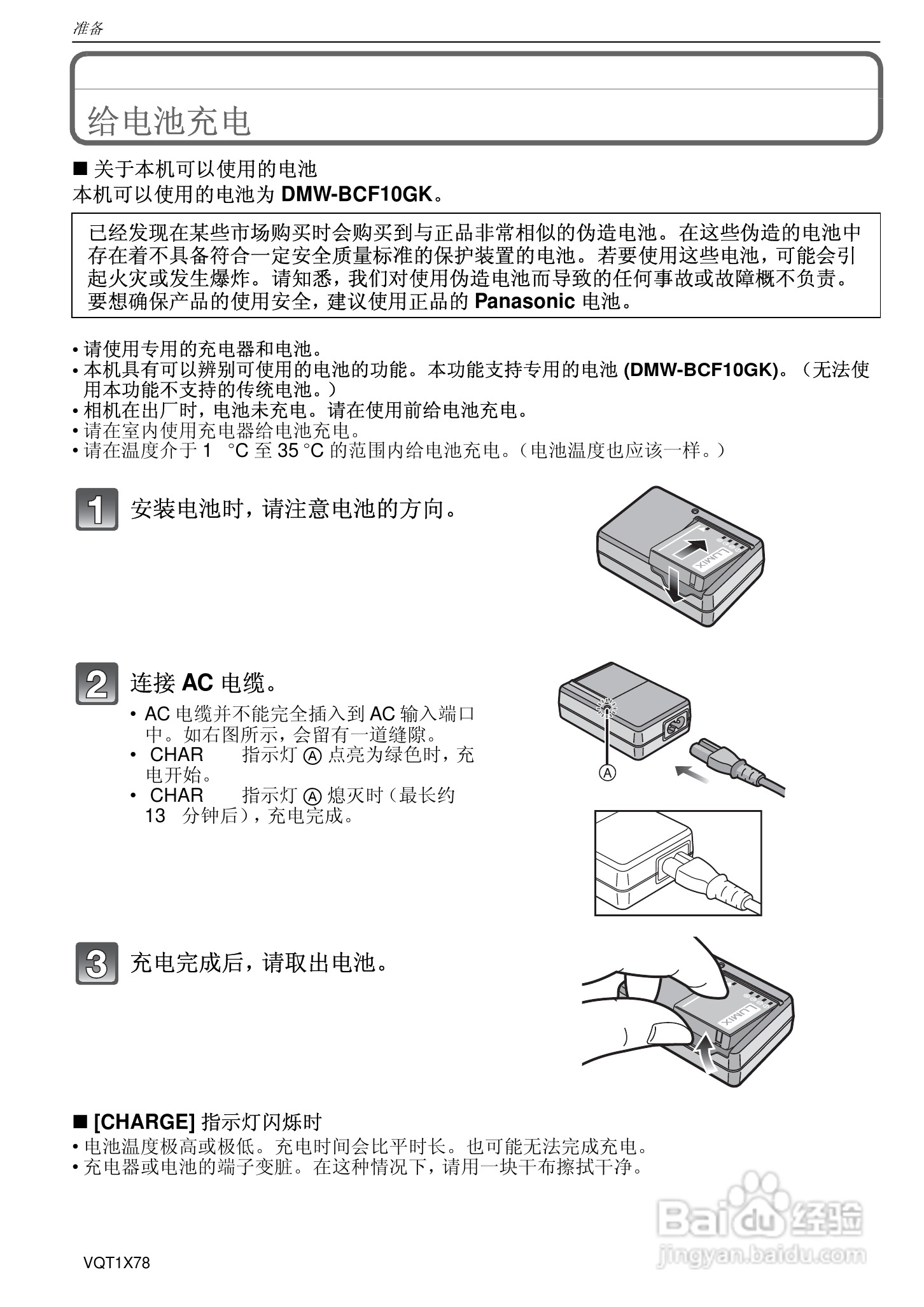 准备

给电池充电

■ 关于本机可以使用的电池
本机可以使用的电池为 DMW-BCF10GK。

已经发现在某些市场购买时会购买到与正品非常相似的伪造电池。在这些伪造的电池中存在着不具备符合一定安全质量标准的保护装置的电池。若要使用这些电池，可能会引起火灾或发生爆炸。请知悉，我们对使用伪造电池而导致的任何事故或故障概不负责。要想确保产品的使用安全，建议使用正品的 Panasonic 电池。

• 请使用专用的充电器和电池。
• 本机具有可以辨别可使用的电池的功能。本功能支持专用的电池 (DMW-BCF10GK)。（无法使用本功能不支持的传统电池。）
• 相机在出厂时，电池未充电。请在使用前给电池充电。
• 请在室内使用充电器给电池充电。
• 请在温度介于 1 °C 至 35 °C 的范围内给电池充电。（电池温度也应该一样。）

1 安装电池时，请注意电池的方向。

LUMIX

2 连接 AC 电缆。
• AC 电缆并不能完全插入到 AC 输入端口中。如右图所示，会留有一道缝隙。
• CHAR 指示灯 Ⓐ 点亮为绿色时，充电开始。
• CHAR 指示灯 Ⓐ 熄灭时（最长约 13 分钟后），充电完成。

Ⓐ

3 充电完成后，请取出电池。

LUMIX

■ [CHARGE] 指示灯闪烁时
• 电池温度极高或极低。充电时间会比平时长。也可能无法完成充电。
• 充电器或电池的端子变脏。在这种情况下，请用一块干布擦拭干净。

VQT1X78

Baidu 经验
jingyan.baidu.com