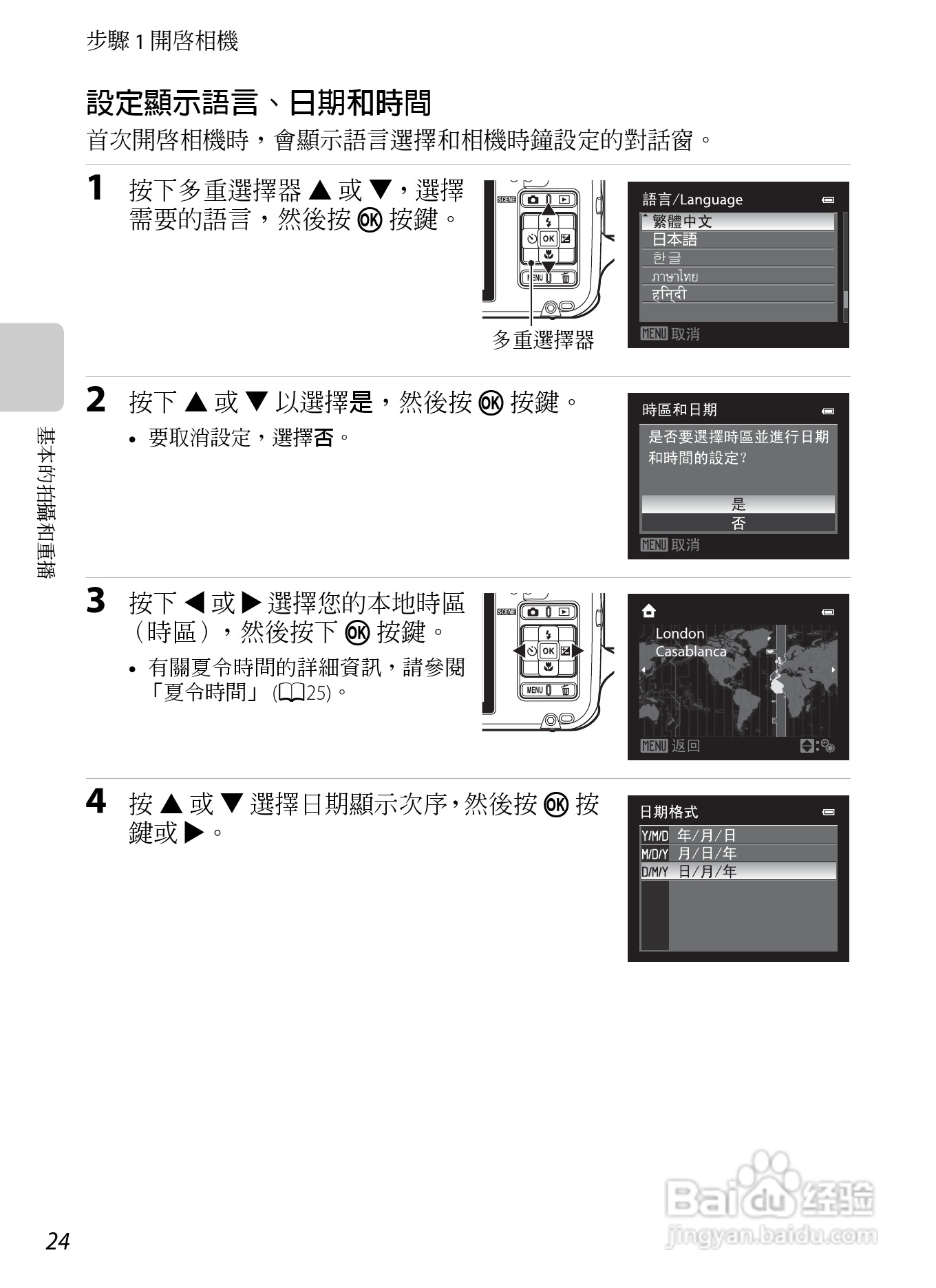 步驟 1 開啓相機

設定顯示語言、日期和時間

首次開啓相機時，會顯示語言選擇和相機時鐘設定的對話窗。

1 按下多重選擇器 ▲ 或 ▼，選擇需要的語言，然後按 OK 按鍵。

SCENE
OK
MENU
多重選擇器

語言/Language
繁體中文
日本語
한글
ภาษาไทย
हिन्दी
MENU 取消

2 按下 ▲ 或 ▼ 以選擇是，然後按 OK 按鍵。

• 要取消設定，選擇否。

時區和日期
是否要選擇時區並進行日期和時間的設定?
是
否
MENU 取消

3 按下 ◀ 或 ▶ 選擇您的本地時區（時區），然後按下 OK 按鍵。

• 有關夏令時間的詳細資訊，請參閱「夏令時間」(25)。

SCENE
OK
MENU

London
Casablanca
MENU 返回

4 按 ▲ 或 ▼ 選擇日期顯示次序，然後按 OK 按鍵或 ▶。

日期格式
Y/M/D 年/月/日
M/D/Y 月/日/年
D/M/Y 日/月/年

基本的拍攝和重播

24

Baidu 经验
jingyan.baidu.com