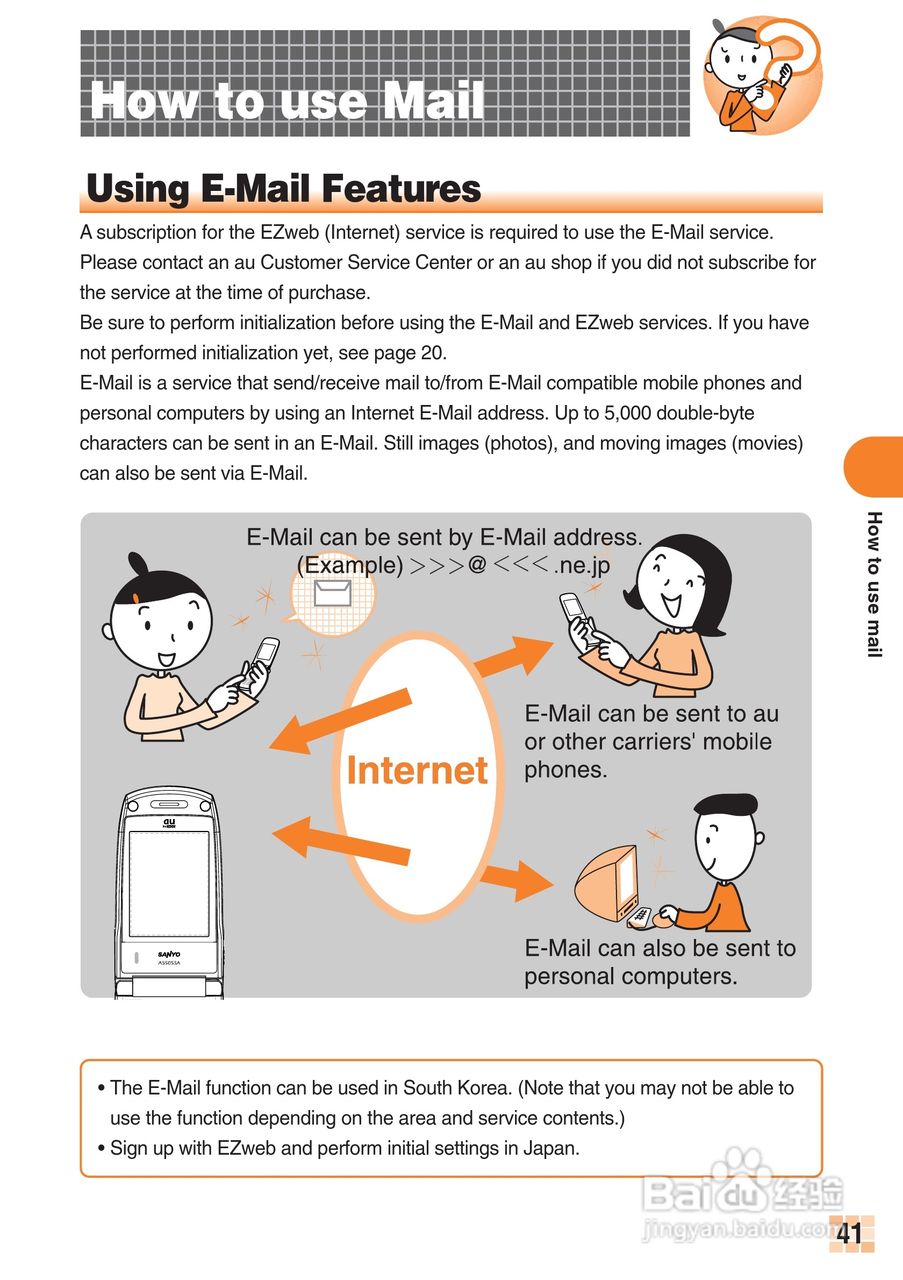 How to use Mail

Using E-Mail Features

A subscription for the EZweb (Internet) service is required to use the E-Mail service. Please contact an au Customer Service Center or an au shop if you did not subscribe for the service at the time of purchase.
Be sure to perform initialization before using the E-Mail and EZweb services. If you have not performed initialization yet, see page 20.
E-Mail is a service that send/receive mail to/from E-Mail compatible mobile phones and personal computers by using an Internet E-Mail address. Up to 5,000 double-byte characters can be sent in an E-Mail. Still images (photos), and moving images (movies) can also be sent via E-Mail.

How to use mail

E-Mail can be sent by E-Mail address.
(Example) >>>@<<<.ne.jp

Internet

E-Mail can be sent to au or other carriers' mobile phones.

E-Mail can also be sent to personal computers.

au

SANYO
A5505SA

• The E-Mail function can be used in South Korea. (Note that you may not be able to use the function depending on the area and service contents.)
• Sign up with EZweb and perform initial settings in Japan.

Baidu 经验
jingyan.baidu.com

41