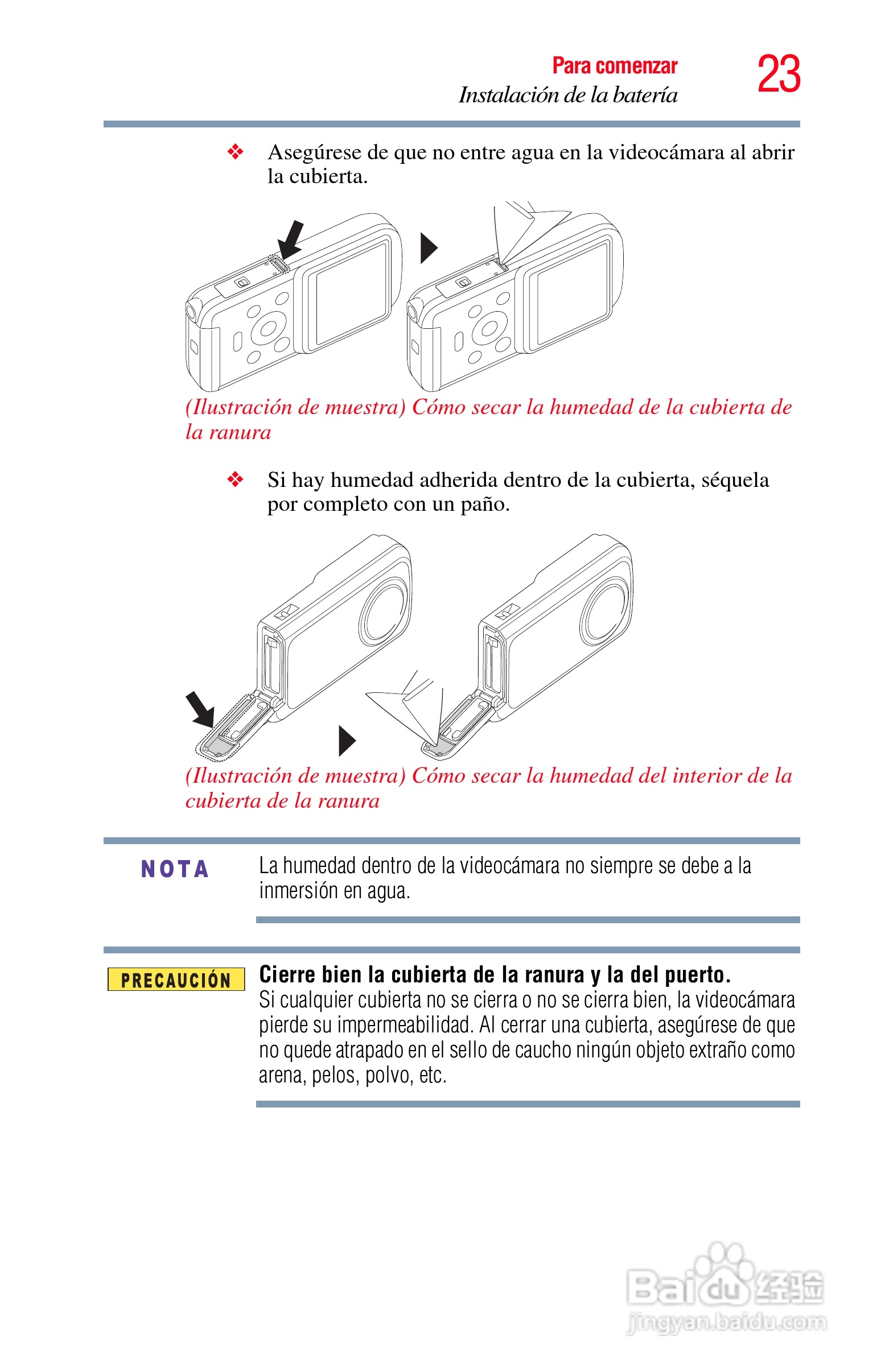 Para comenzar
Instalación de la batería
23

❖ Asegúrese de que no entre agua en la videocámara al abrir la cubierta.

(Ilustración de muestra) Cómo secar la humedad de la cubierta de la ranura

❖ Si hay humedad adherida dentro de la cubierta, séquela por completo con un paño.

(Ilustración de muestra) Cómo secar la humedad del interior de la cubierta de la ranura

NOTA

La humedad dentro de la videocámara no siempre se debe a la inmersión en agua.

PRECAUCIÓN

Cierre bien la cubierta de la ranura y la del puerto.
Si cualquier cubierta no se cierra o no se cierra bien, la videocámara pierde su impermeabilidad. Al cerrar una cubierta, asegúrese de que no quede atrapado en el sello de caucho ningún objeto extraño como arena, pelos, polvo, etc.

Baidu 经验
jingyan.baidu.com