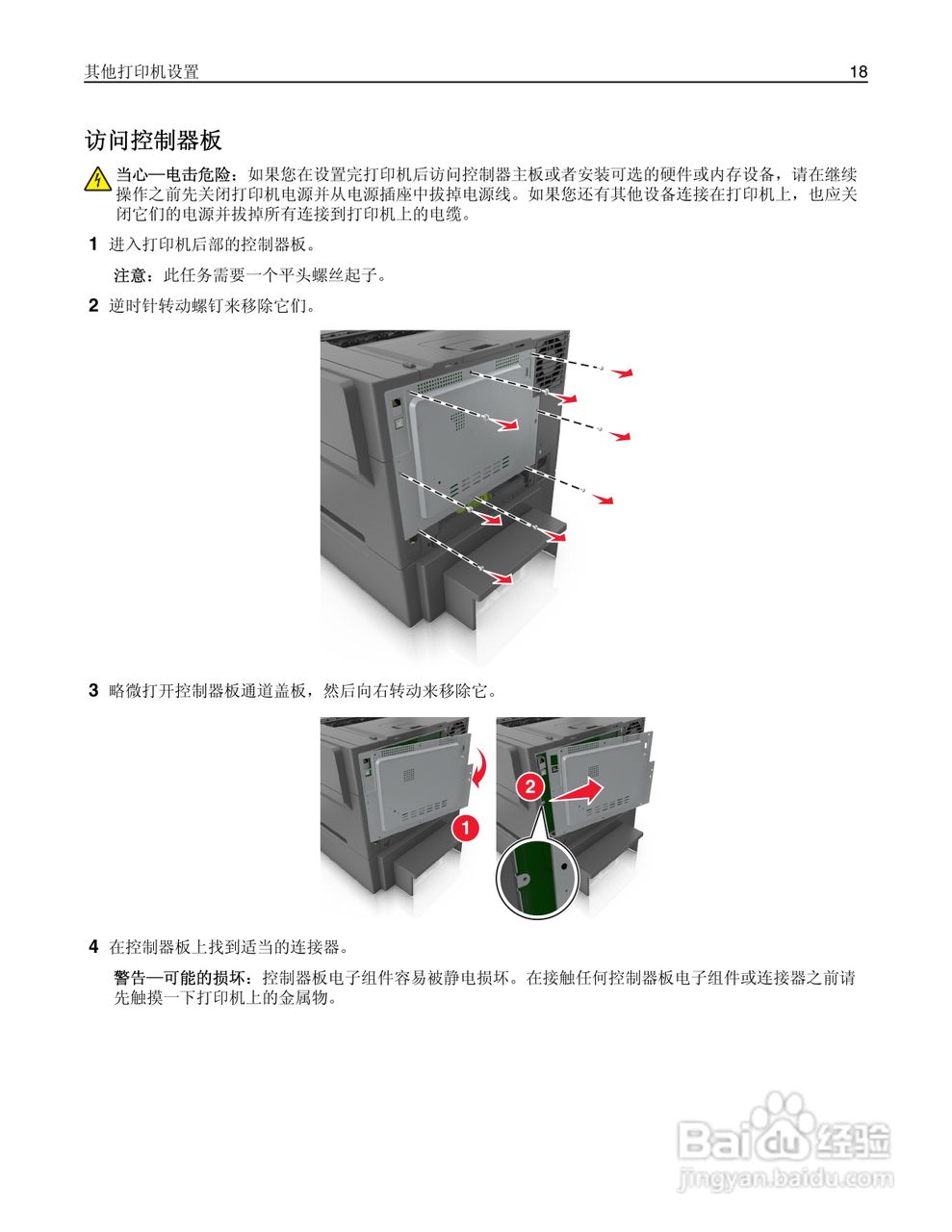 其他打印机设置 18

访问控制器板

当心—电击危险：如果您在设置完打印机后访问控制器主板或者安装可选的硬件或内存设备，请在继续操作之前先关闭打印机电源并从电源插座中拔掉电源线。如果您还有其他设备连接在打印机上，也应关闭它们的电源并拔掉所有连接到打印机上的电缆。

1 进入打印机后部的控制器板。

注意：此任务需要一个平头螺丝起子。

2 逆时针转动螺钉来移除它们。

3 略微打开控制器板通道盖板，然后向右转动来移除它。

1

2

4 在控制器板上找到适当的连接器。

警告—可能的损坏：控制器板电子组件容易被静电损坏。在接触任何控制器板电子组件或连接器之前请先触摸一下打印机上的金属物。

Baidu经验
jingyan.baidu.com