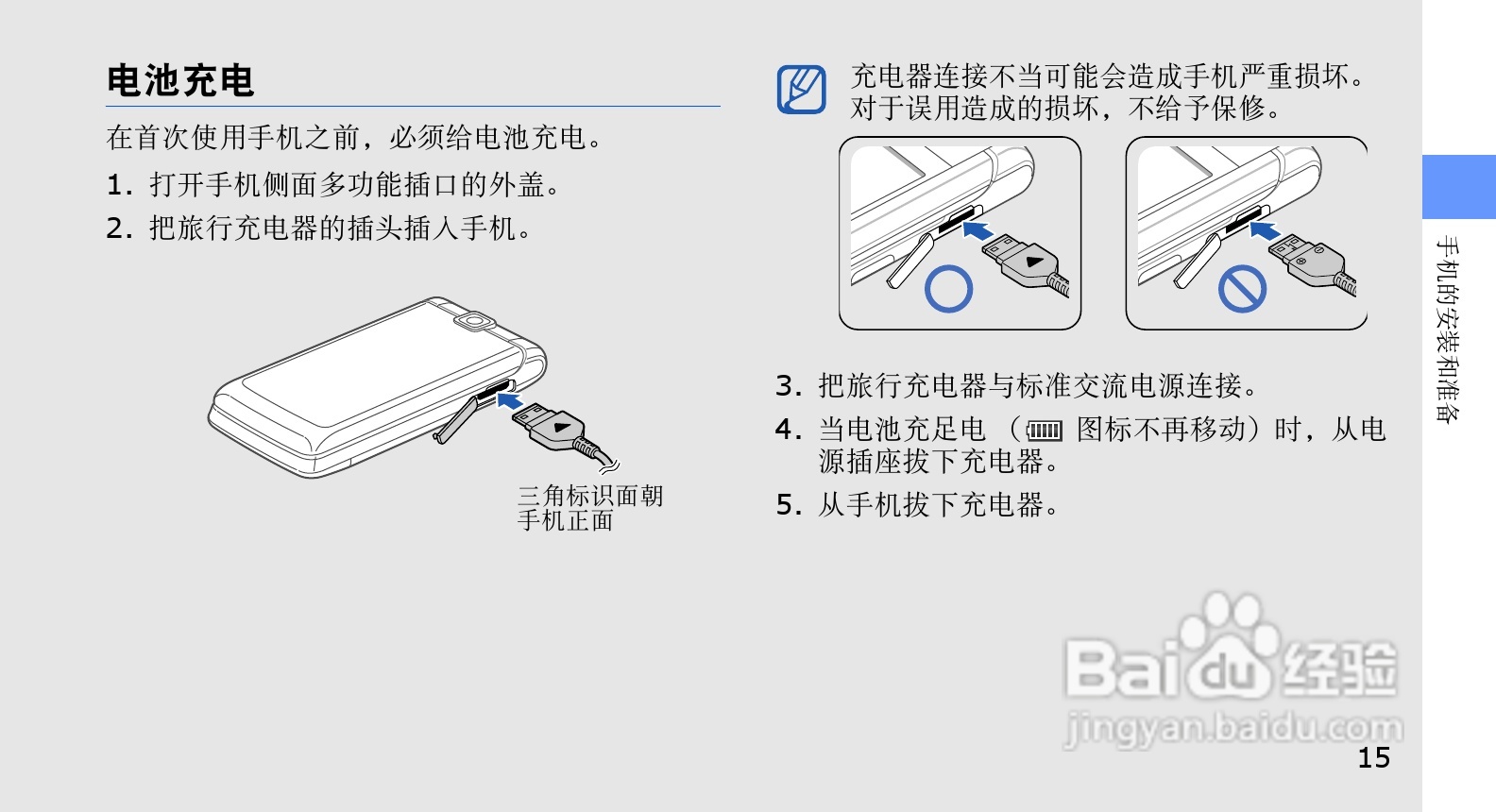 电池充电

在首次使用手机之前，必须给电池充电。

1. 打开手机侧面多功能插口的外盖。

2. 把旅行充电器的插头插入手机。

三角标识面朝手机正面

充电器连接不当可能会造成手机严重损坏。对于误用造成的损坏，不给予保修。

3. 把旅行充电器与标准交流电源连接。

4. 当电池充足电（ 图标不再移动）时，从电源插座拔下充电器。

5. 从手机拔下充电器。

手机的安装和准备

Baidu经验
jingyan.baidu.com

15