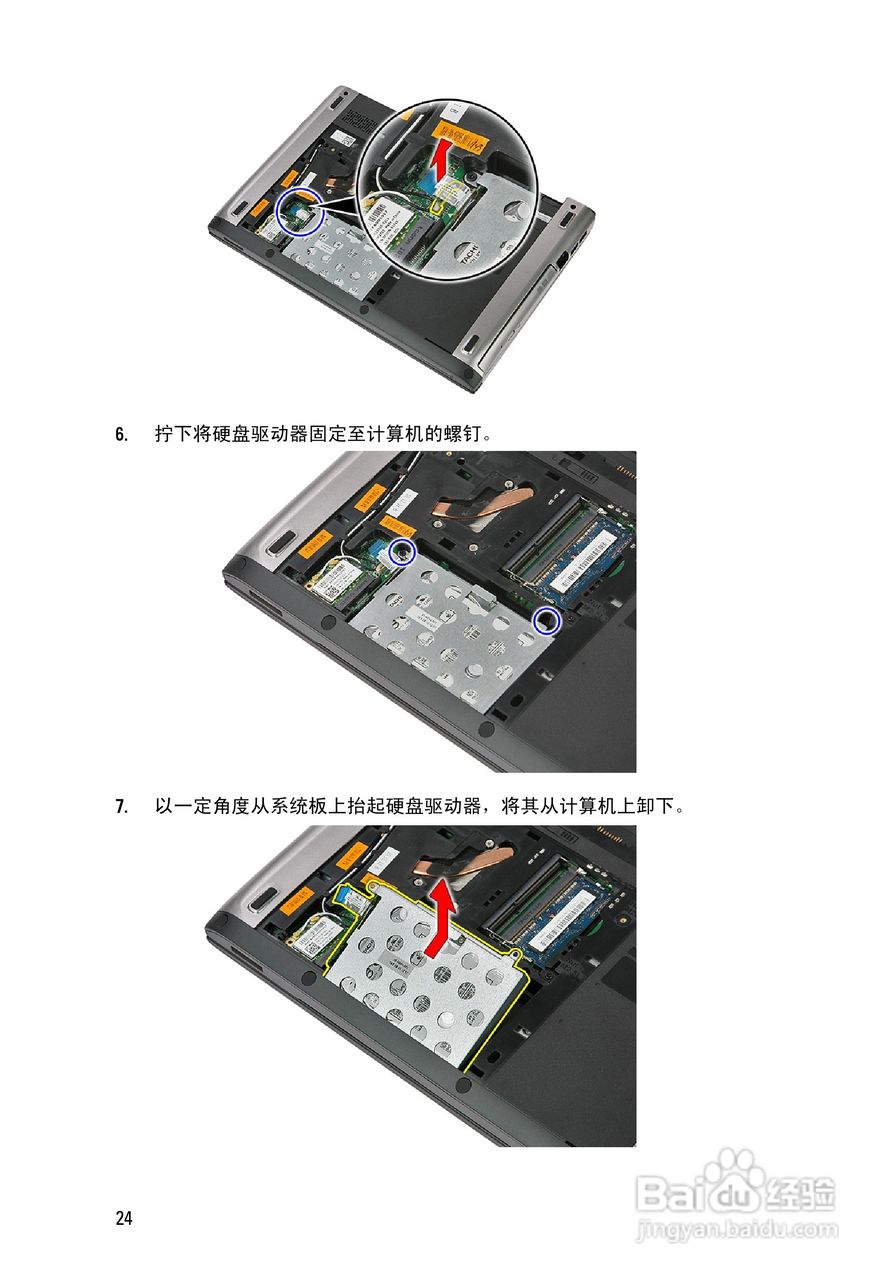 6. 拧下将硬盘驱动器固定至计算机的螺钉。

7. 以一定角度从系统板上抬起硬盘驱动器，将其从计算机上卸下。

24

Baidu经验
jingyan.baidu.com