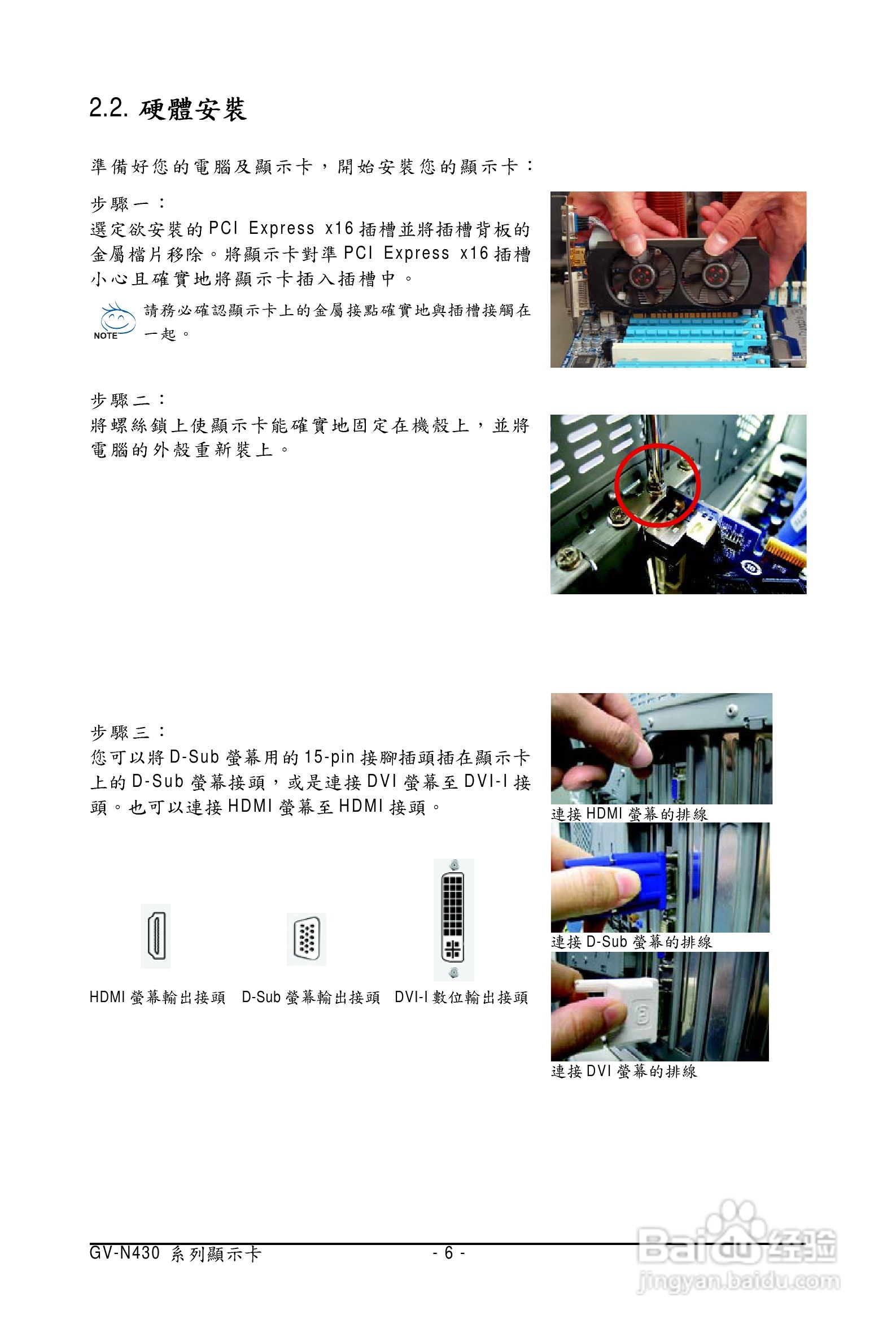 2.2. 硬體安裝

準備好您的電腦及顯示卡，開始安裝您的顯示卡：

步驟一：
選定欲安裝的 PCI Express x16 插槽並將插槽背板的金屬檔片移除。將顯示卡對準 PCI Express x16 插槽小心且確實地將顯示卡插入插槽中。

NOTE 請務必確認顯示卡上的金屬接點確實地與插槽接觸在一起。

步驟二：
將螺絲鎖上使顯示卡能確實地固定在機殼上，並將電腦的外殼重新裝上。

步驟三：
您可以將 D-Sub 螢幕用的 15-pin 接腳插頭插在顯示卡上的 D-Sub 螢幕接頭，或是連接 DVI 螢幕至 DVI-I 接頭。也可以連接 HDMI 螢幕至 HDMI 接頭。

HDMI 螢幕輸出接頭 D-Sub 螢幕輸出接頭 DVI-I 數位輸出接頭

連接 HDMI 螢幕的排線
連接 D-Sub 螢幕的排線
連接 DVI 螢幕的排線

GV-N430 系列顯示卡 - 6 -

Baidu 经验
jingyan.baidu.com