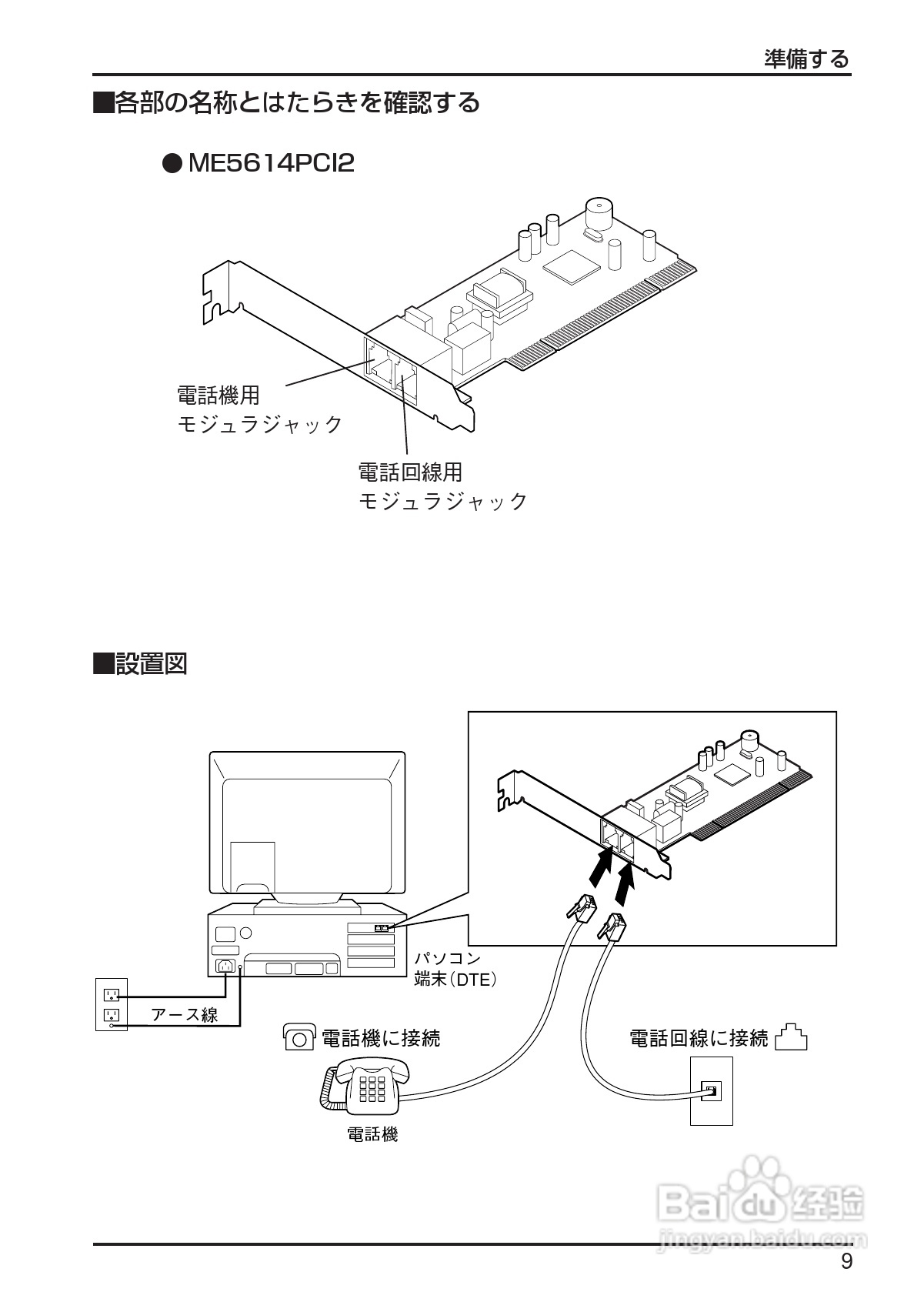 準備する

■各部の名称とはたらきを確認する

● ME5614PCI2

電話機用
モジュラジャック

電話回線用
モジュラジャック

■設置図

パソコン
端末（DTE）

アース線

電話機に接続

電話回線に接続

電話機

Baidu 经验
jingyan.baidu.com

9