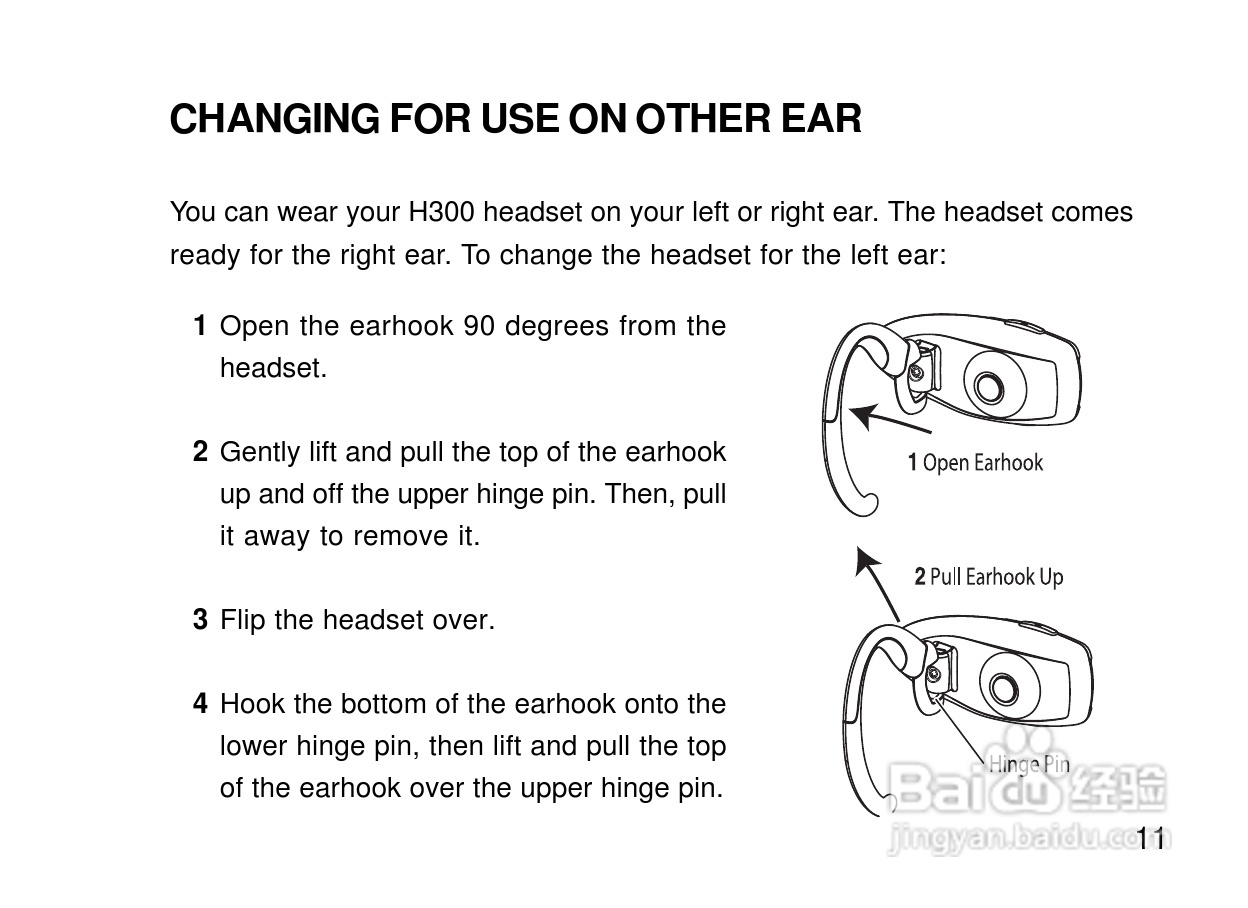 CHANGING FOR USE ON OTHER EAR

You can wear your H300 headset on your left or right ear. The headset comes ready for the right ear. To change the headset for the left ear:

1 Open the earhook 90 degrees from the headset.

2 Gently lift and pull the top of the earhook up and off the upper hinge pin. Then, pull it away to remove it.

3 Flip the headset over.

4 Hook the bottom of the earhook onto the lower hinge pin, then lift and pull the top of the earhook over the upper hinge pin.

1 Open Earhook

2 Pull Earhook Up

Hinge Pin

Baidu 经验
jingyan.baidu.com

11