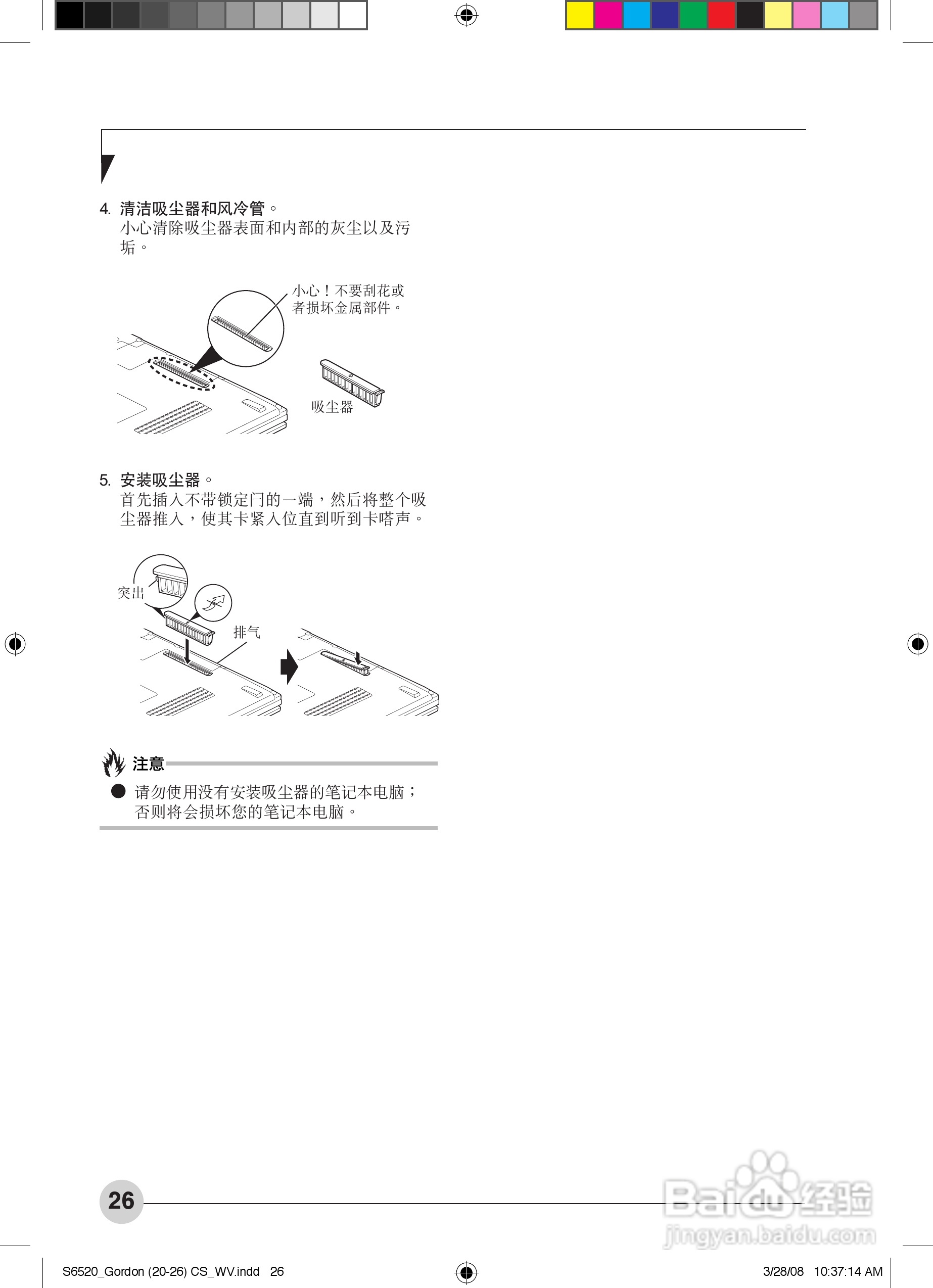 4. 清洁吸尘器和风冷管。
小心清除吸尘器表面和内部的灰尘以及污垢。

小心！不要刮花或者损坏金属部件。

吸尘器

5. 安装吸尘器。
首先插入不带锁定闩的一端，然后将整个吸尘器推入，使其卡紧入位直到听到卡嗒声。

突出

排气

注意

● 请勿使用没有安装吸尘器的笔记本电脑；否则将会损坏您的笔记本电脑。

26

Baidu经验
jingyan.baidu.com

S6520_Gordon (20-26) CS_WV.indd 26

3/28/08 10:37:14 AM