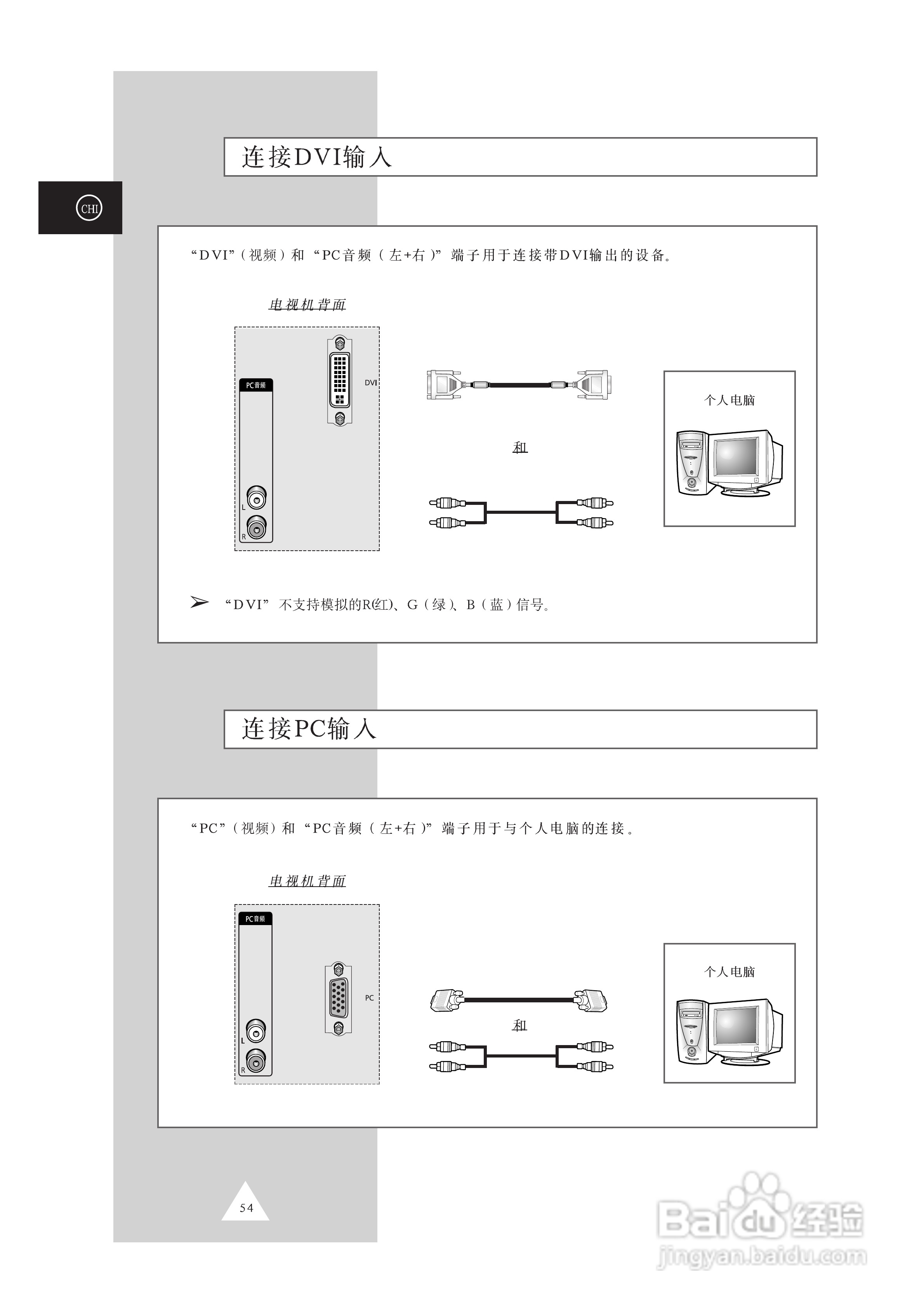 连接DVI输入

CHI

“DVI”(视频)和“PC音频(左+右)”端子用于连接带DVI输出的设备。

电视机背面

PC音频

DVI

L

R

和

个人电脑

➢ “DVI”不支持模拟的R(红)、G(绿)、B(蓝)信号。

连接PC输入

“PC”(视频)和“PC音频(左+右)”端子用于与个人电脑的连接。

电视机背面

PC音频

PC

L

R

和

个人电脑

54

Baidu经验
jingyan.baidu.com