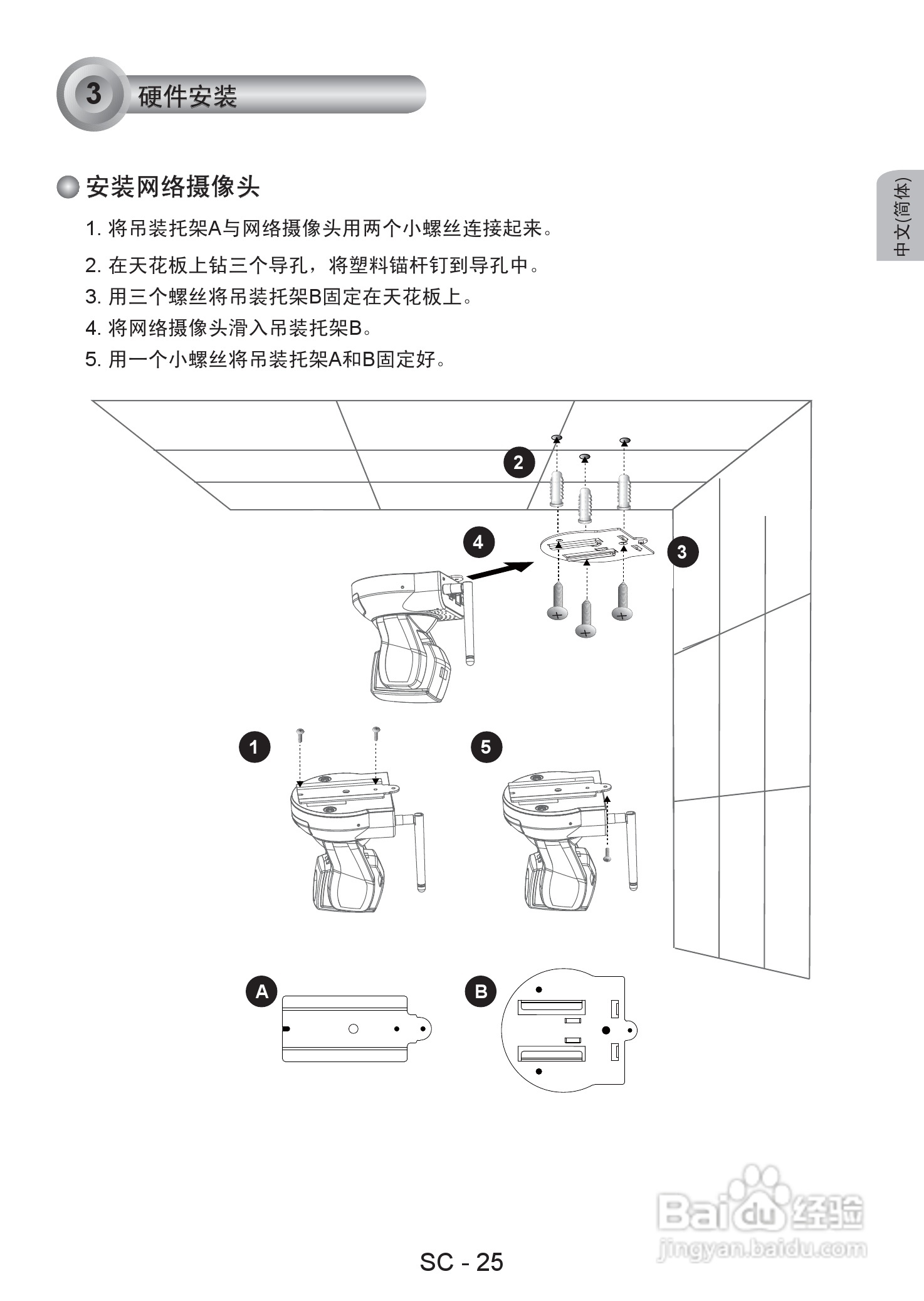 3 硬件安装

中文(简体)

安装网络摄像头

1. 将吊装托架A与网络摄像头用两个小螺丝连接起来。
2. 在天花板上钻三个导孔，将塑料锚杆钉到导孔中。
3. 用三个螺丝将吊装托架B固定在天花板上。
4. 将网络摄像头滑入吊装托架B。
5. 用一个小螺丝将吊装托架A和B固定好。

2

4

3

1

5

A

B

Baidu经验
jingyan.baidu.com

SC - 25